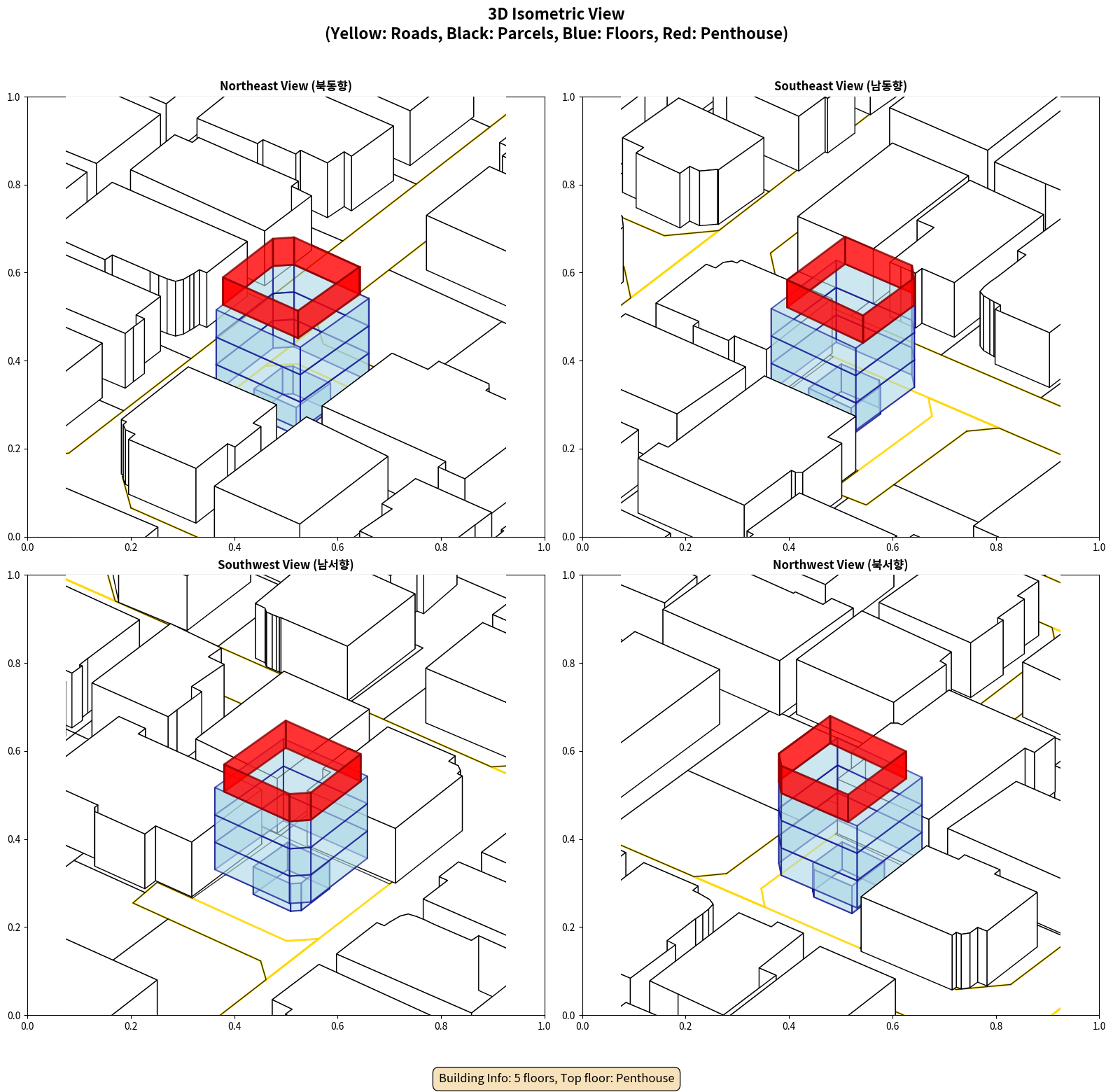 3D Isometric View
(Yellow: Roads, Black: Parcels, Blue: Floors, Red: Penthouse)

Northeast View (북동향)

1.0
0.8
0.6
0.4
0.2
0.0
0.0 0.2 0.4 0.6 0.8 1.0

Southeast View (남동향)

1.0
0.8
0.6
0.4
0.2
0.0
0.0 0.2 0.4 0.6 0.8 1.0

Southwest View (남서향)

1.0
0.8
0.6
0.4
0.2
0.0
0.0 0.2 0.4 0.6 0.8 1.0

Northwest View (북서향)

1.0
0.8
0.6
0.4
0.2
0.0
0.0 0.2 0.4 0.6 0.8 1.0

Building Info: 5 floors, Top floor: Penthouse