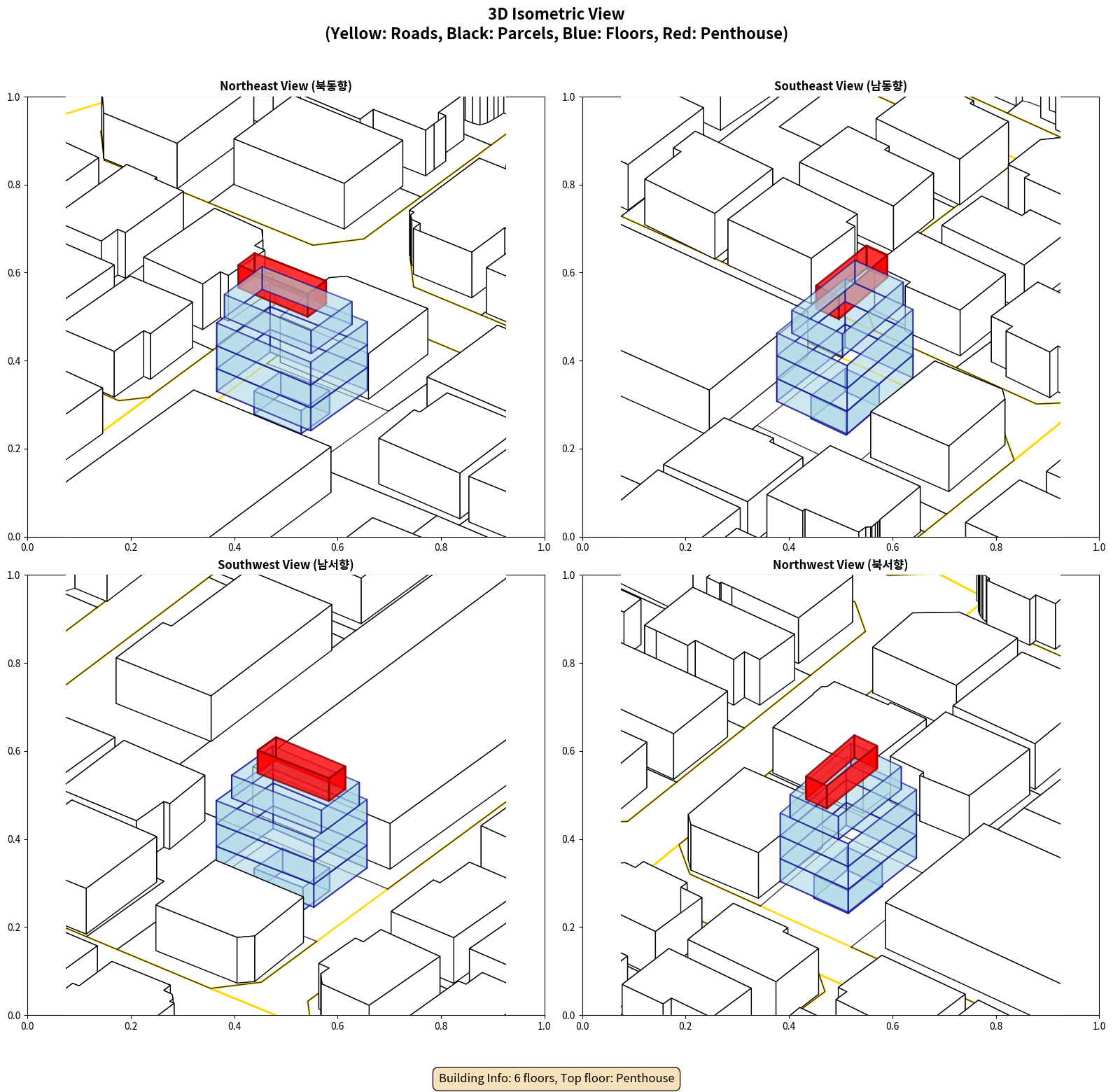 3D Isometric View
(Yellow: Roads, Black: Parcels, Blue: Floors, Red: Penthouse)

Northeast View (북동향)

1.0
0.8
0.6
0.4
0.2
0.0
0.0 0.2 0.4 0.6 0.8 1.0

Southeast View (남동향)

1.0
0.8
0.6
0.4
0.2
0.0
0.0 0.2 0.4 0.6 0.8 1.0

Southwest View (남서향)

1.0
0.8
0.6
0.4
0.2
0.0
0.0 0.2 0.4 0.6 0.8 1.0

Northwest View (북서향)

1.0
0.8
0.6
0.4
0.2
0.0
0.0 0.2 0.4 0.6 0.8 1.0

Building Info: 6 floors, Top floor: Penthouse