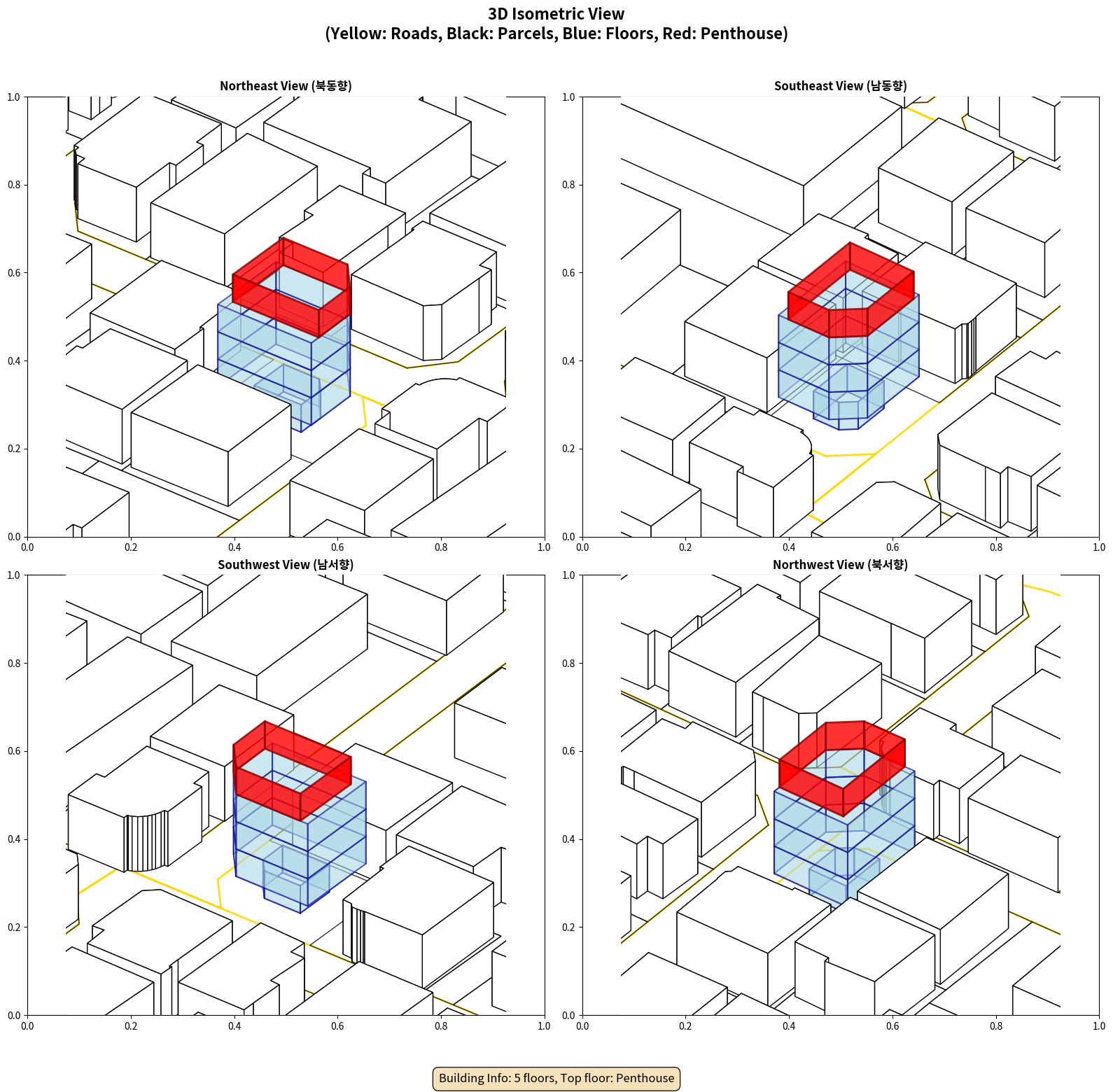 3D Isometric View
(Yellow: Roads, Black: Parcels, Blue: Floors, Red: Penthouse)

Northeast View (북동향)

1.0
0.8
0.6
0.4
0.2
0.0
0.0 0.2 0.4 0.6 0.8 1.0

Southeast View (남동향)

1.0
0.8
0.6
0.4
0.2
0.0
0.0 0.2 0.4 0.6 0.8 1.0

Southwest View (남서향)

1.0
0.8
0.6
0.4
0.2
0.0
0.0 0.2 0.4 0.6 0.8 1.0

Northwest View (북서향)

1.0
0.8
0.6
0.4
0.2
0.0
0.0 0.2 0.4 0.6 0.8 1.0

Building Info: 5 floors, Top floor: Penthouse