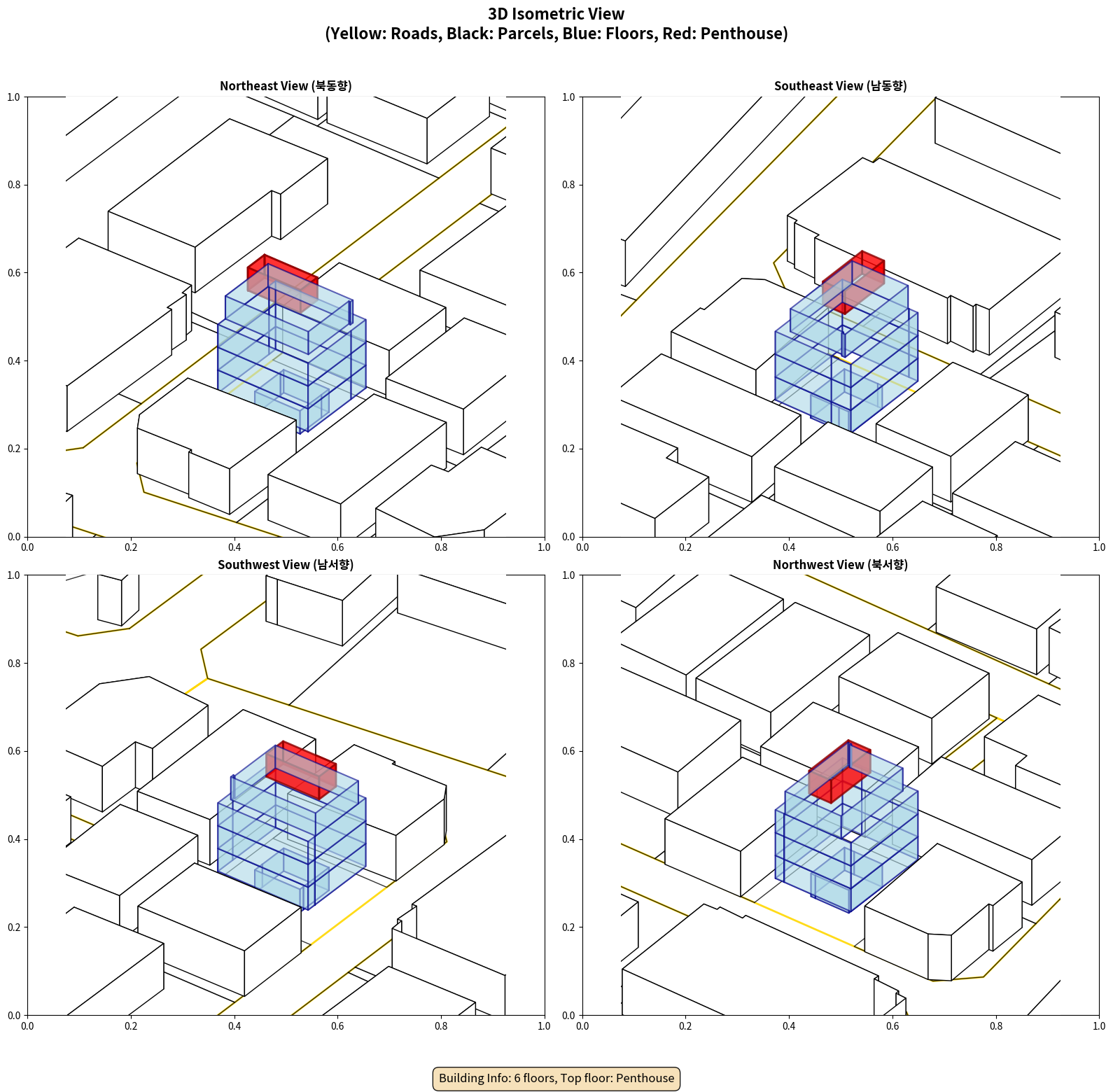 3D Isometric View
(Yellow: Roads, Black: Parcels, Blue: Floors, Red: Penthouse)

Northeast View (북동향)

1.0
0.8
0.6
0.4
0.2
0.0
0.0 0.2 0.4 0.6 0.8 1.0

Southeast View (남동향)

1.0
0.8
0.6
0.4
0.2
0.0
0.0 0.2 0.4 0.6 0.8 1.0

Southwest View (남서향)

1.0
0.8
0.6
0.4
0.2
0.0
0.0 0.2 0.4 0.6 0.8 1.0

Northwest View (북서향)

1.0
0.8
0.6
0.4
0.2
0.0
0.0 0.2 0.4 0.6 0.8 1.0

Building Info: 6 floors, Top floor: Penthouse