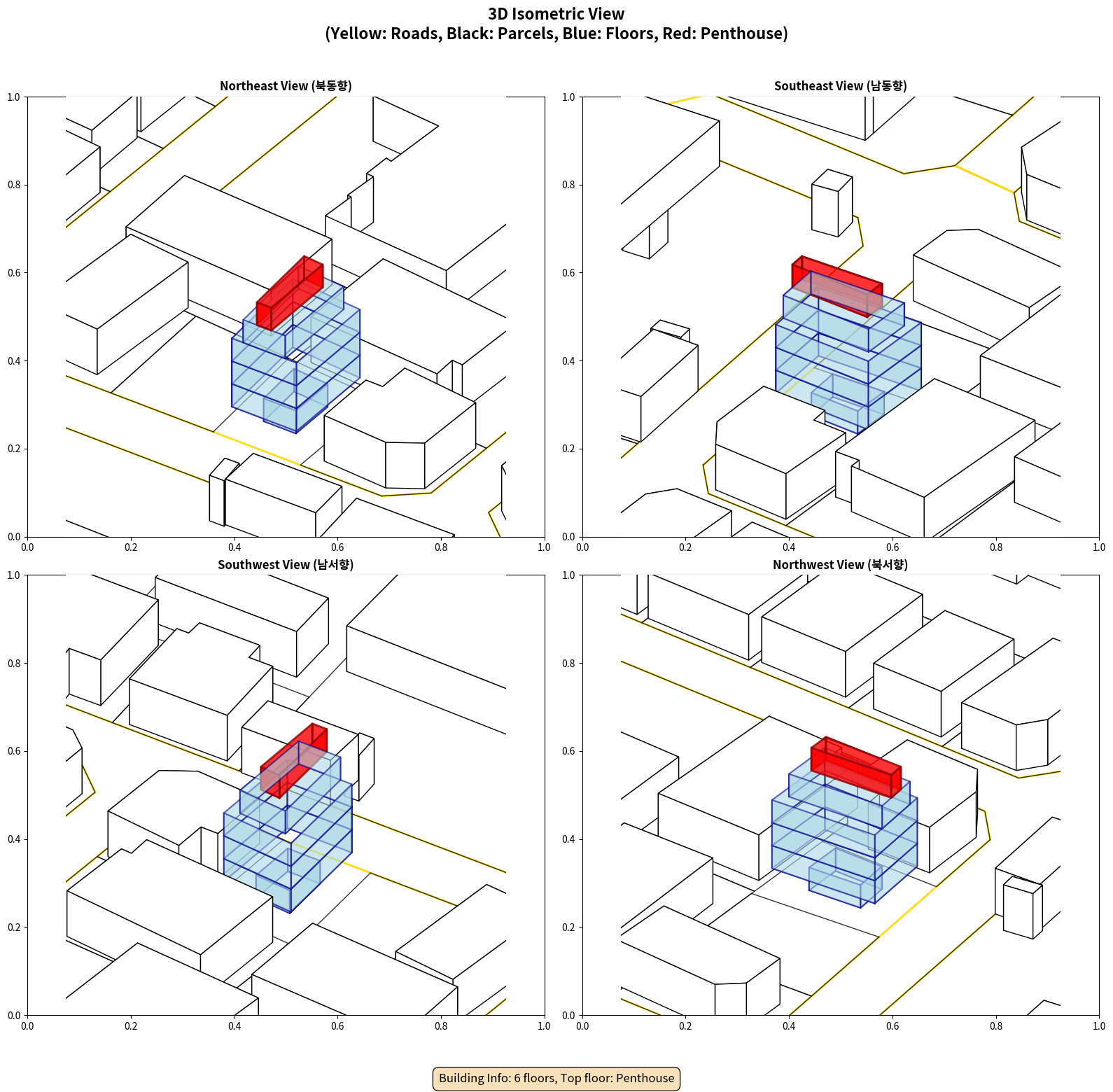 3D Isometric View
(Yellow: Roads, Black: Parcels, Blue: Floors, Red: Penthouse)

Northeast View (북동향)

1.0
0.8
0.6
0.4
0.2
0.0
0.0 0.2 0.4 0.6 0.8 1.0

Southeast View (남동향)

1.0
0.8
0.6
0.4
0.2
0.0
0.0 0.2 0.4 0.6 0.8 1.0

Southwest View (남서향)

1.0
0.8
0.6
0.4
0.2
0.0
0.0 0.2 0.4 0.6 0.8 1.0

Northwest View (북서향)

1.0
0.8
0.6
0.4
0.2
0.0
0.0 0.2 0.4 0.6 0.8 1.0

Building Info: 6 floors, Top floor: Penthouse