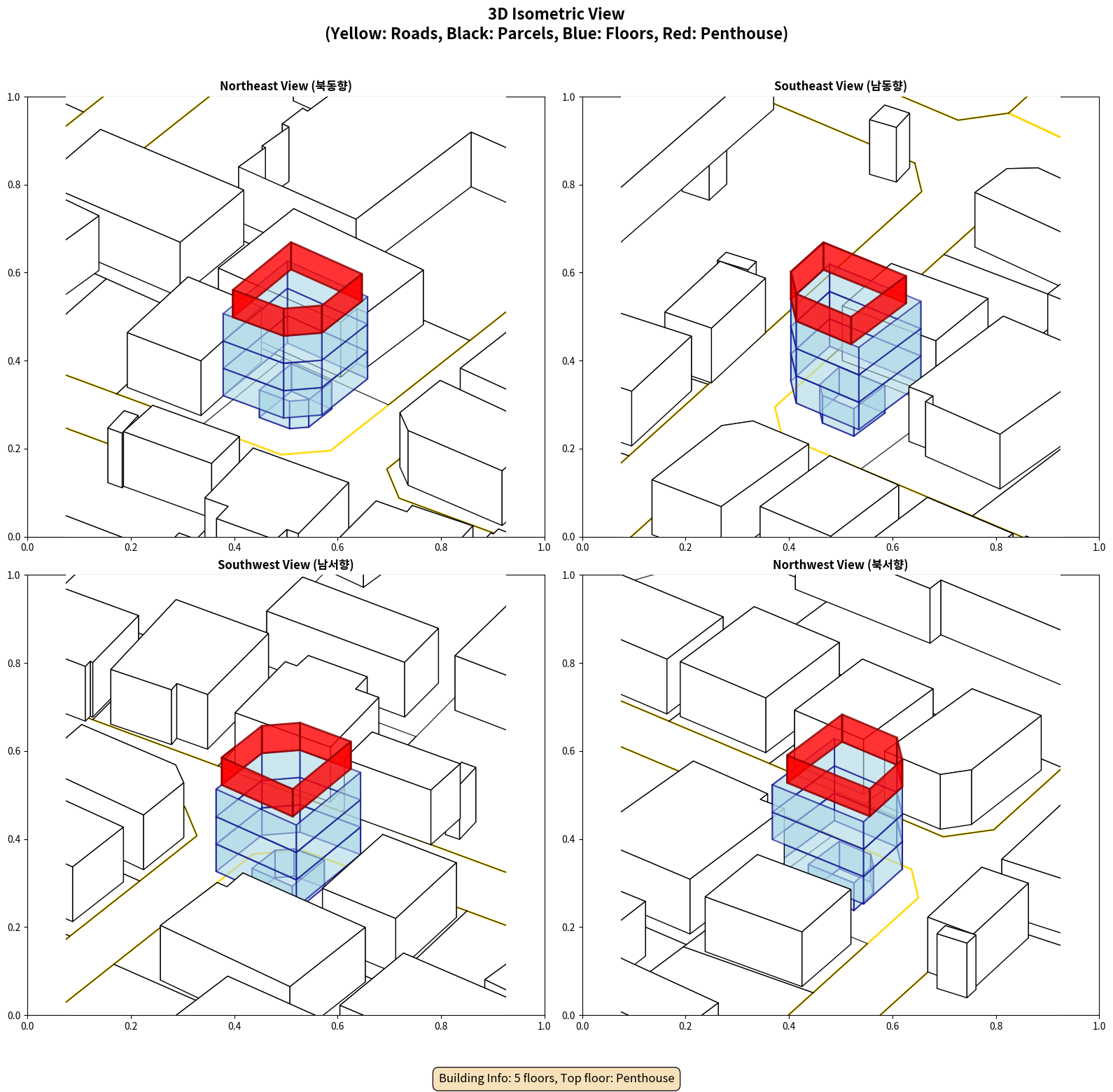 3D Isometric View
(Yellow: Roads, Black: Parcels, Blue: Floors, Red: Penthouse)

Northeast View (북동향)

1.0
0.8
0.6
0.4
0.2
0.0
0.0 0.2 0.4 0.6 0.8 1.0

Southeast View (남동향)

1.0
0.8
0.6
0.4
0.2
0.0
0.0 0.2 0.4 0.6 0.8 1.0

Southwest View (남서향)

1.0
0.8
0.6
0.4
0.2
0.0
0.0 0.2 0.4 0.6 0.8 1.0

Northwest View (북서향)

1.0
0.8
0.6
0.4
0.2
0.0
0.0 0.2 0.4 0.6 0.8 1.0

Building Info: 5 floors, Top floor: Penthouse