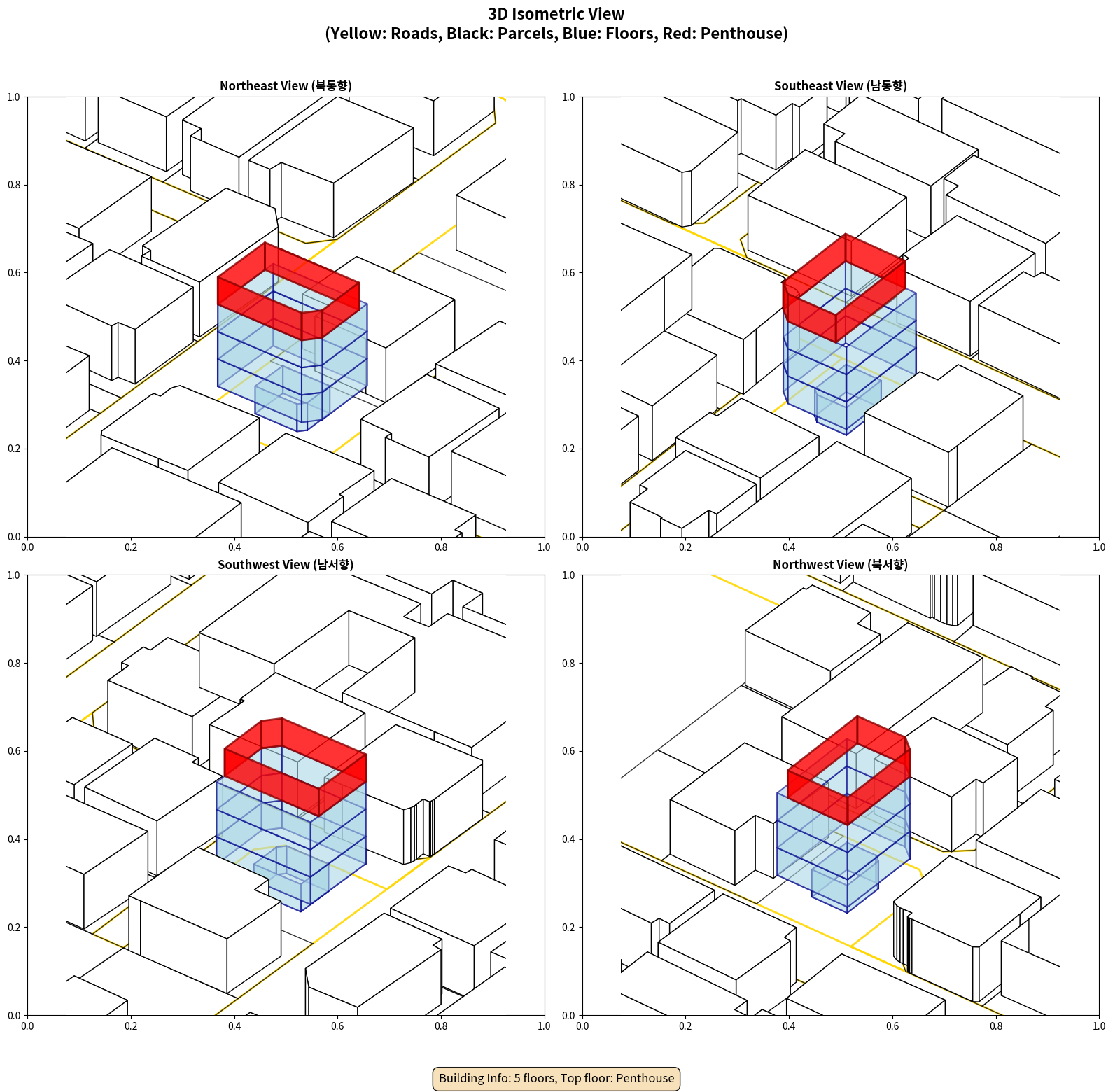 3D Isometric View
(Yellow: Roads, Black: Parcels, Blue: Floors, Red: Penthouse)

Northeast View (북동향)

1.0
0.8
0.6
0.4
0.2
0.0
0.0 0.2 0.4 0.6 0.8 1.0

Southeast View (남동향)

1.0
0.8
0.6
0.4
0.2
0.0
0.0 0.2 0.4 0.6 0.8 1.0

Southwest View (남서향)

1.0
0.8
0.6
0.4
0.2
0.0
0.0 0.2 0.4 0.6 0.8 1.0

Northwest View (북서향)

1.0
0.8
0.6
0.4
0.2
0.0
0.0 0.2 0.4 0.6 0.8 1.0

Building Info: 5 floors, Top floor: Penthouse