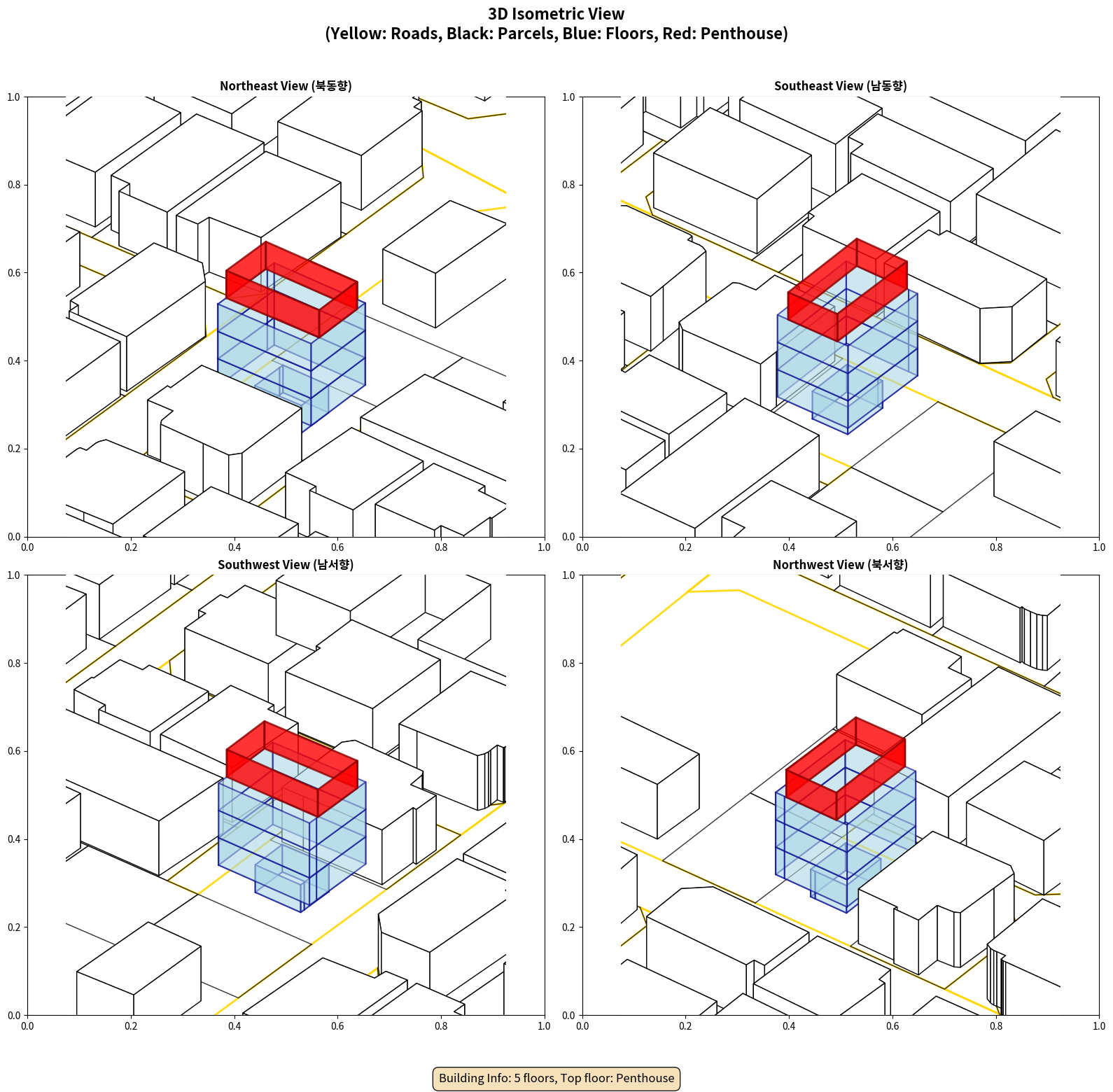 3D Isometric View
(Yellow: Roads, Black: Parcels, Blue: Floors, Red: Penthouse)

Northeast View (북동향)

1.0
0.8
0.6
0.4
0.2
0.0
0.0 0.2 0.4 0.6 0.8 1.0

Southeast View (남동향)

1.0
0.8
0.6
0.4
0.2
0.0
0.0 0.2 0.4 0.6 0.8 1.0

Southwest View (남서향)

1.0
0.8
0.6
0.4
0.2
0.0
0.0 0.2 0.4 0.6 0.8 1.0

Northwest View (북서향)

1.0
0.8
0.6
0.4
0.2
0.0
0.0 0.2 0.4 0.6 0.8 1.0

Building Info: 5 floors, Top floor: Penthouse