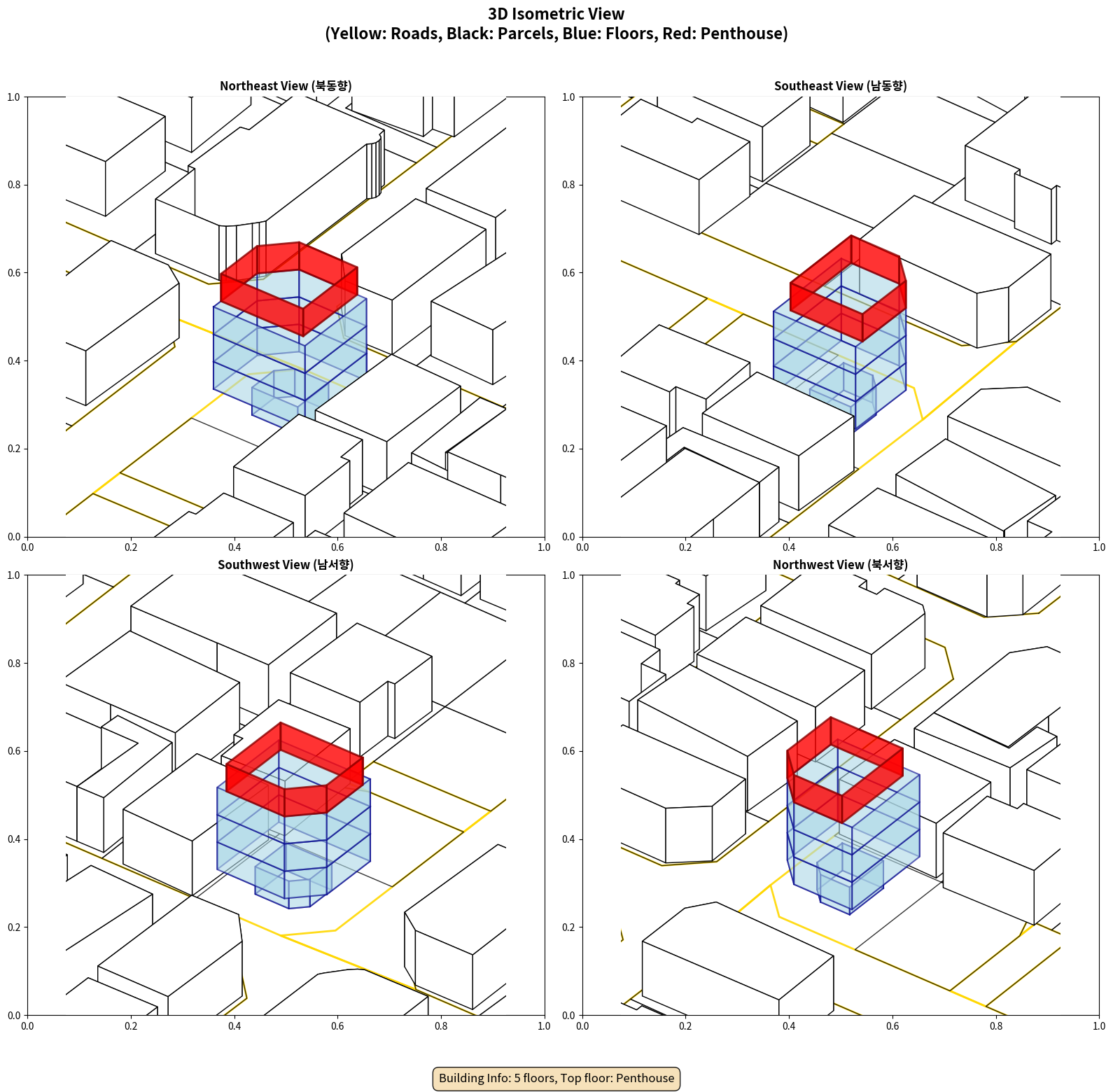 3D Isometric View
(Yellow: Roads, Black: Parcels, Blue: Floors, Red: Penthouse)

Northeast View (북동향)

1.0
0.8
0.6
0.4
0.2
0.0
0.0 0.2 0.4 0.6 0.8 1.0

Southeast View (남동향)

1.0
0.8
0.6
0.4
0.2
0.0
0.0 0.2 0.4 0.6 0.8 1.0

Southwest View (남서향)

1.0
0.8
0.6
0.4
0.2
0.0
0.0 0.2 0.4 0.6 0.8 1.0

Northwest View (북서향)

1.0
0.8
0.6
0.4
0.2
0.0
0.0 0.2 0.4 0.6 0.8 1.0

Building Info: 5 floors, Top floor: Penthouse