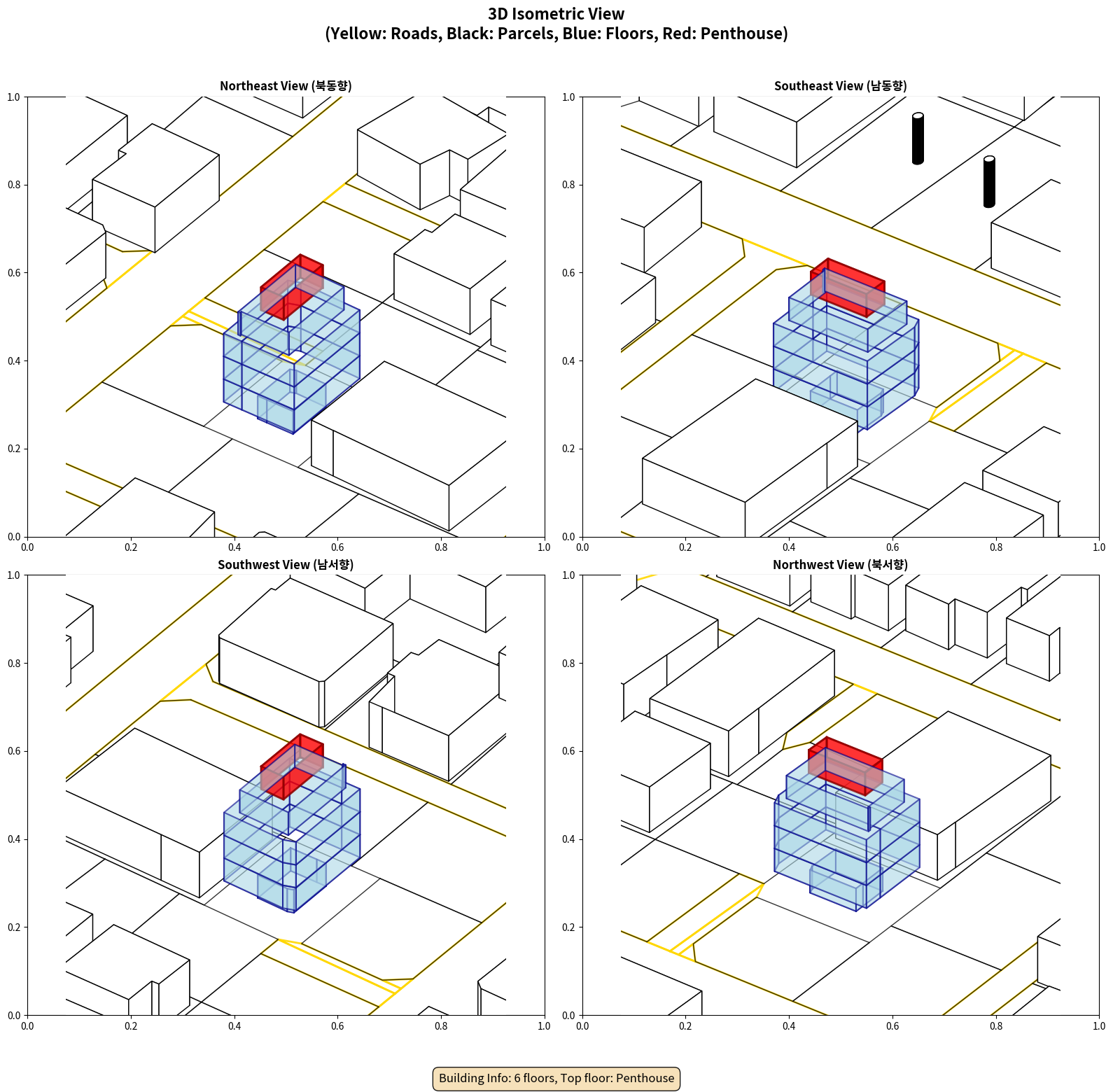 3D Isometric View
(Yellow: Roads, Black: Parcels, Blue: Floors, Red: Penthouse)

Northeast View (북동향)

1.0
0.8
0.6
0.4
0.2
0.0
0.0 0.2 0.4 0.6 0.8 1.0

Southeast View (남동향)

1.0
0.8
0.6
0.4
0.2
0.0
0.0 0.2 0.4 0.6 0.8 1.0

Southwest View (남서향)

1.0
0.8
0.6
0.4
0.2
0.0
0.0 0.2 0.4 0.6 0.8 1.0

Northwest View (북서향)

1.0
0.8
0.6
0.4
0.2
0.0
0.0 0.2 0.4 0.6 0.8 1.0

Building Info: 6 floors, Top floor: Penthouse