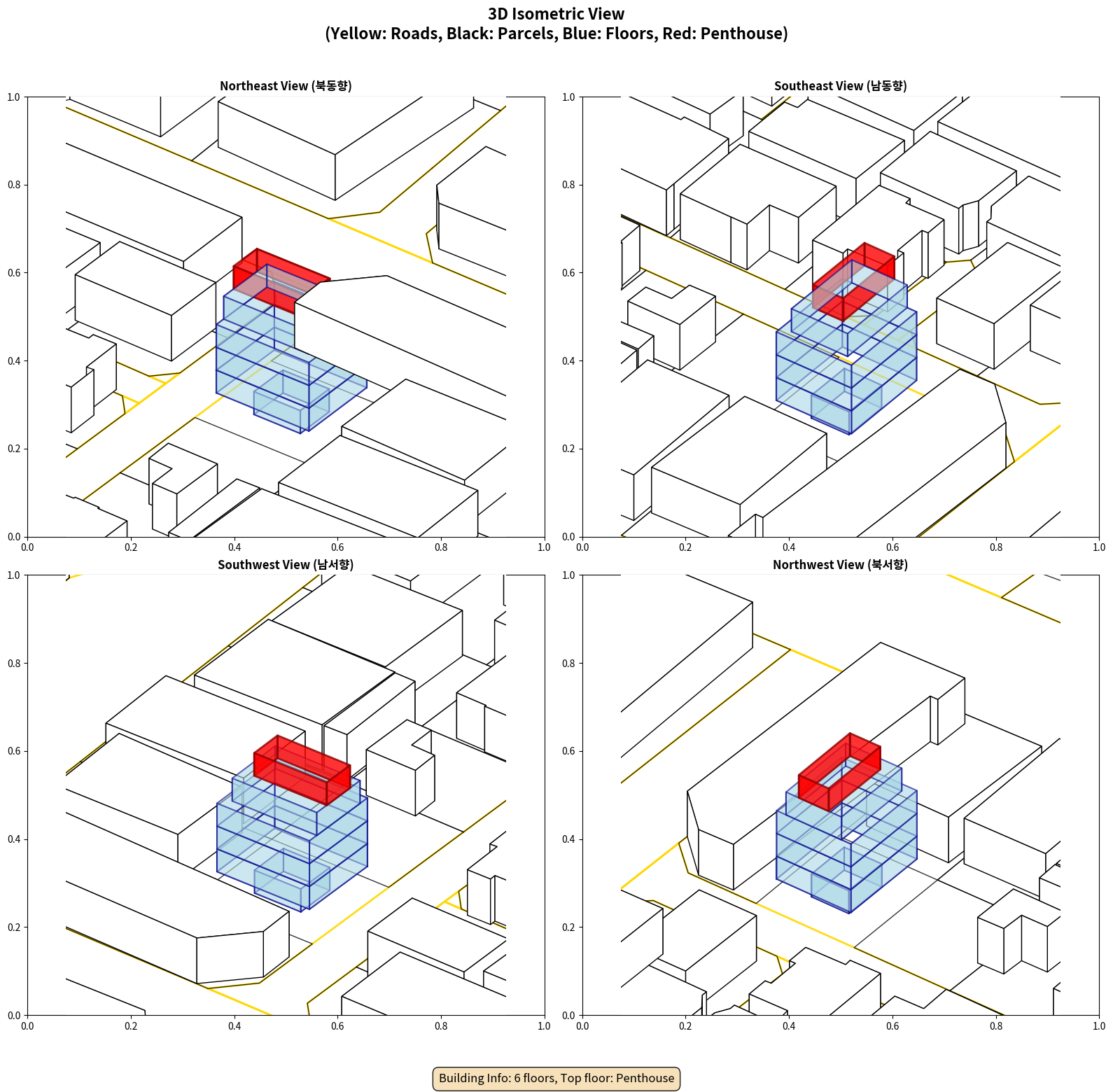 3D Isometric View
(Yellow: Roads, Black: Parcels, Blue: Floors, Red: Penthouse)

Northeast View (북동향)

1.0
0.8
0.6
0.4
0.2
0.0
0.0 0.2 0.4 0.6 0.8 1.0

Southeast View (남동향)

1.0
0.8
0.6
0.4
0.2
0.0
0.0 0.2 0.4 0.6 0.8 1.0

Southwest View (남서향)

1.0
0.8
0.6
0.4
0.2
0.0
0.0 0.2 0.4 0.6 0.8 1.0

Northwest View (북서향)

1.0
0.8
0.6
0.4
0.2
0.0
0.0 0.2 0.4 0.6 0.8 1.0

Building Info: 6 floors, Top floor: Penthouse