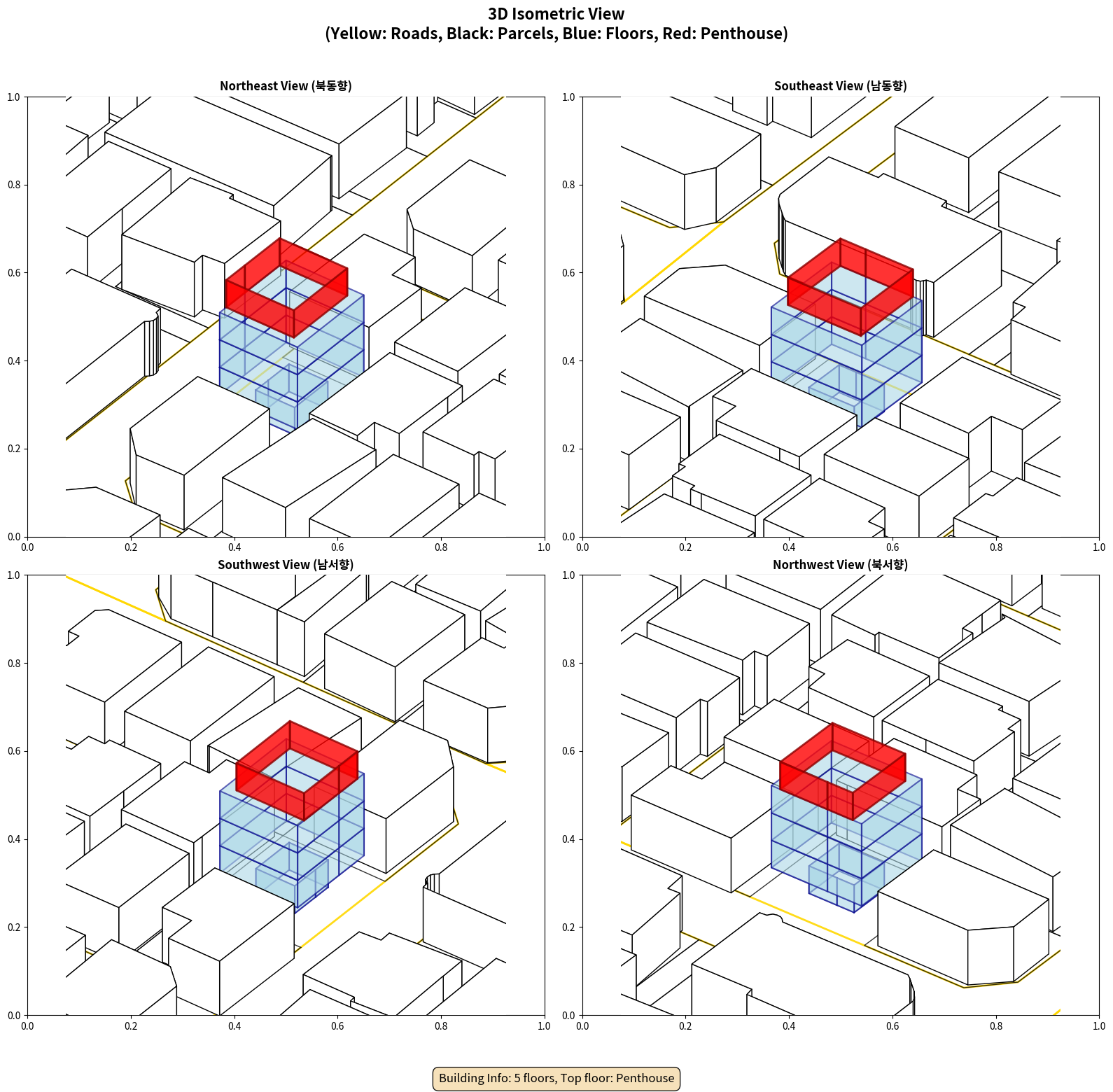 3D Isometric View
(Yellow: Roads, Black: Parcels, Blue: Floors, Red: Penthouse)

Northeast View (북동향)

1.0
0.8
0.6
0.4
0.2
0.0
0.0 0.2 0.4 0.6 0.8 1.0

Southeast View (남동향)

1.0
0.8
0.6
0.4
0.2
0.0
0.0 0.2 0.4 0.6 0.8 1.0

Southwest View (남서향)

1.0
0.8
0.6
0.4
0.2
0.0
0.0 0.2 0.4 0.6 0.8 1.0

Northwest View (북서향)

1.0
0.8
0.6
0.4
0.2
0.0
0.0 0.2 0.4 0.6 0.8 1.0

Building Info: 5 floors, Top floor: Penthouse