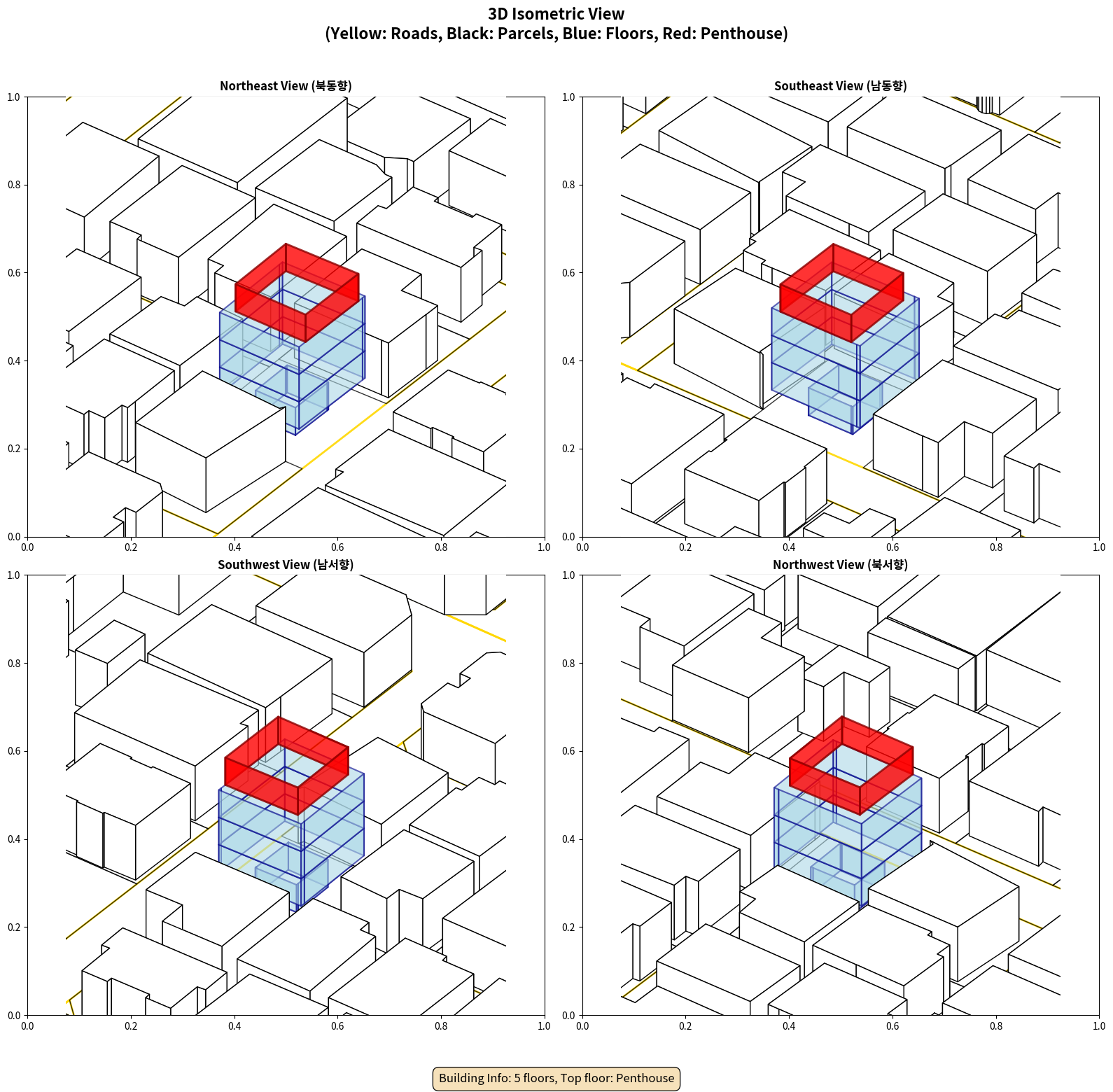 3D Isometric View
(Yellow: Roads, Black: Parcels, Blue: Floors, Red: Penthouse)

Northeast View (북동향)

1.0
0.8
0.6
0.4
0.2
0.0
0.0 0.2 0.4 0.6 0.8 1.0

Southeast View (남동향)

1.0
0.8
0.6
0.4
0.2
0.0
0.0 0.2 0.4 0.6 0.8 1.0

Southwest View (남서향)

1.0
0.8
0.6
0.4
0.2
0.0
0.0 0.2 0.4 0.6 0.8 1.0

Northwest View (북서향)

1.0
0.8
0.6
0.4
0.2
0.0
0.0 0.2 0.4 0.6 0.8 1.0

Building Info: 5 floors, Top floor: Penthouse