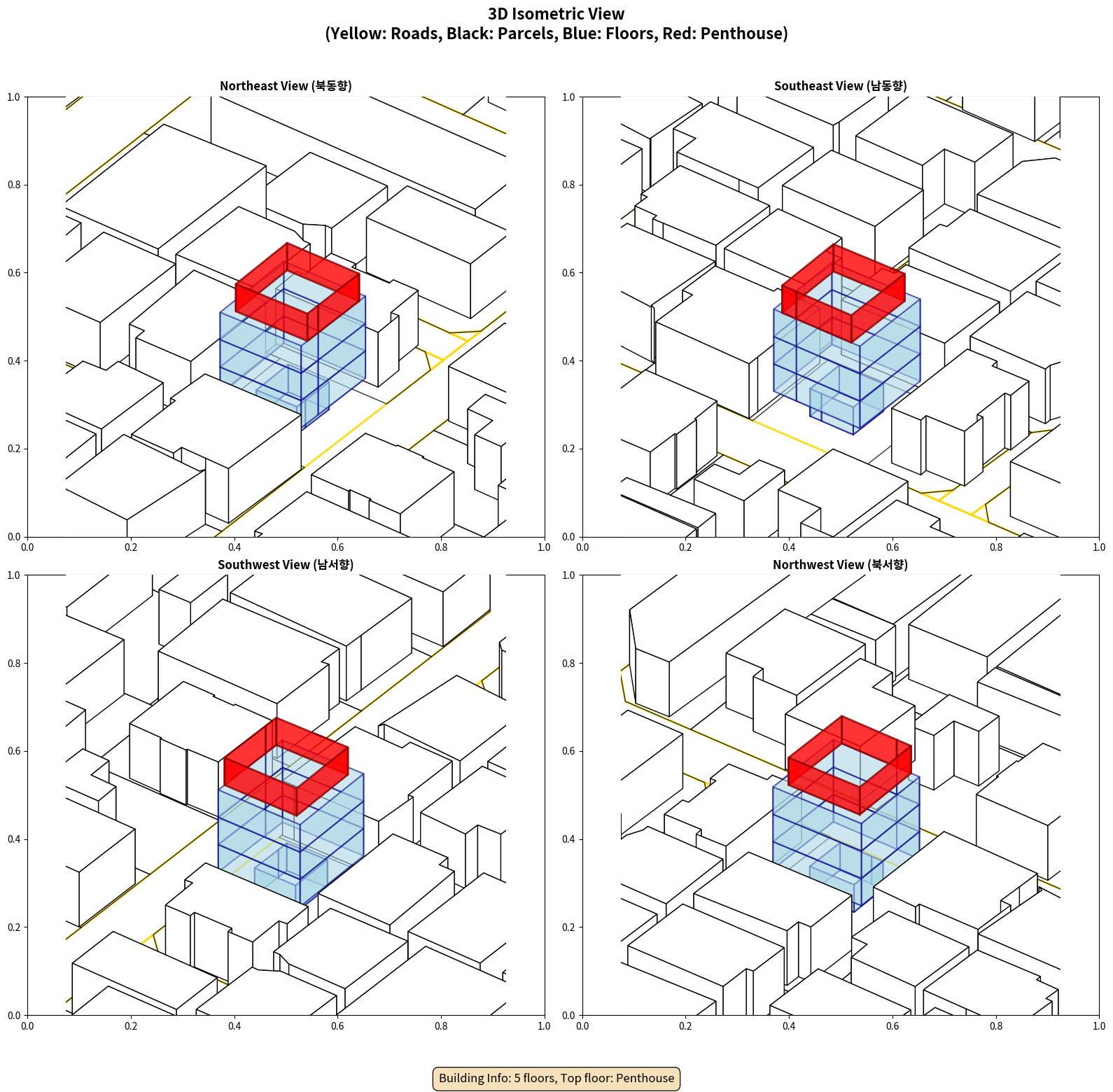 3D Isometric View
(Yellow: Roads, Black: Parcels, Blue: Floors, Red: Penthouse)

Northeast View (북동향)

1.0
0.8
0.6
0.4
0.2
0.0
0.0 0.2 0.4 0.6 0.8 1.0

Southeast View (남동향)

1.0
0.8
0.6
0.4
0.2
0.0
0.0 0.2 0.4 0.6 0.8 1.0

Southwest View (남서향)

1.0
0.8
0.6
0.4
0.2
0.0
0.0 0.2 0.4 0.6 0.8 1.0

Northwest View (북서향)

1.0
0.8
0.6
0.4
0.2
0.0
0.0 0.2 0.4 0.6 0.8 1.0

Building Info: 5 floors, Top floor: Penthouse