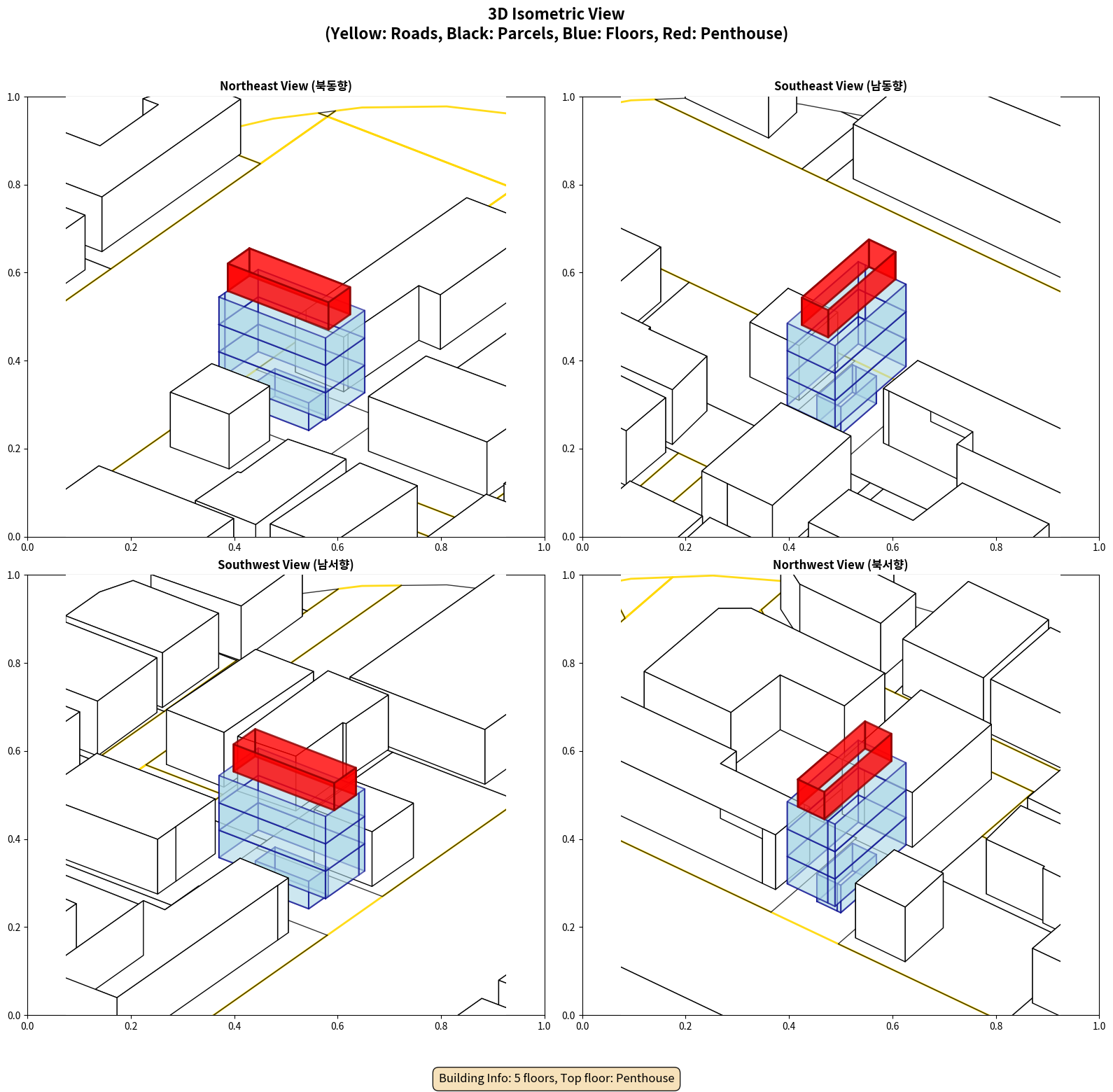 3D Isometric View
(Yellow: Roads, Black: Parcels, Blue: Floors, Red: Penthouse)

Northeast View (북동향)

1.0
0.8
0.6
0.4
0.2
0.0
0.0 0.2 0.4 0.6 0.8 1.0

Southeast View (남동향)

1.0
0.8
0.6
0.4
0.2
0.0
0.0 0.2 0.4 0.6 0.8 1.0

Southwest View (남서향)

1.0
0.8
0.6
0.4
0.2
0.0
0.0 0.2 0.4 0.6 0.8 1.0

Northwest View (북서향)

1.0
0.8
0.6
0.4
0.2
0.0
0.0 0.2 0.4 0.6 0.8 1.0

Building Info: 5 floors, Top floor: Penthouse