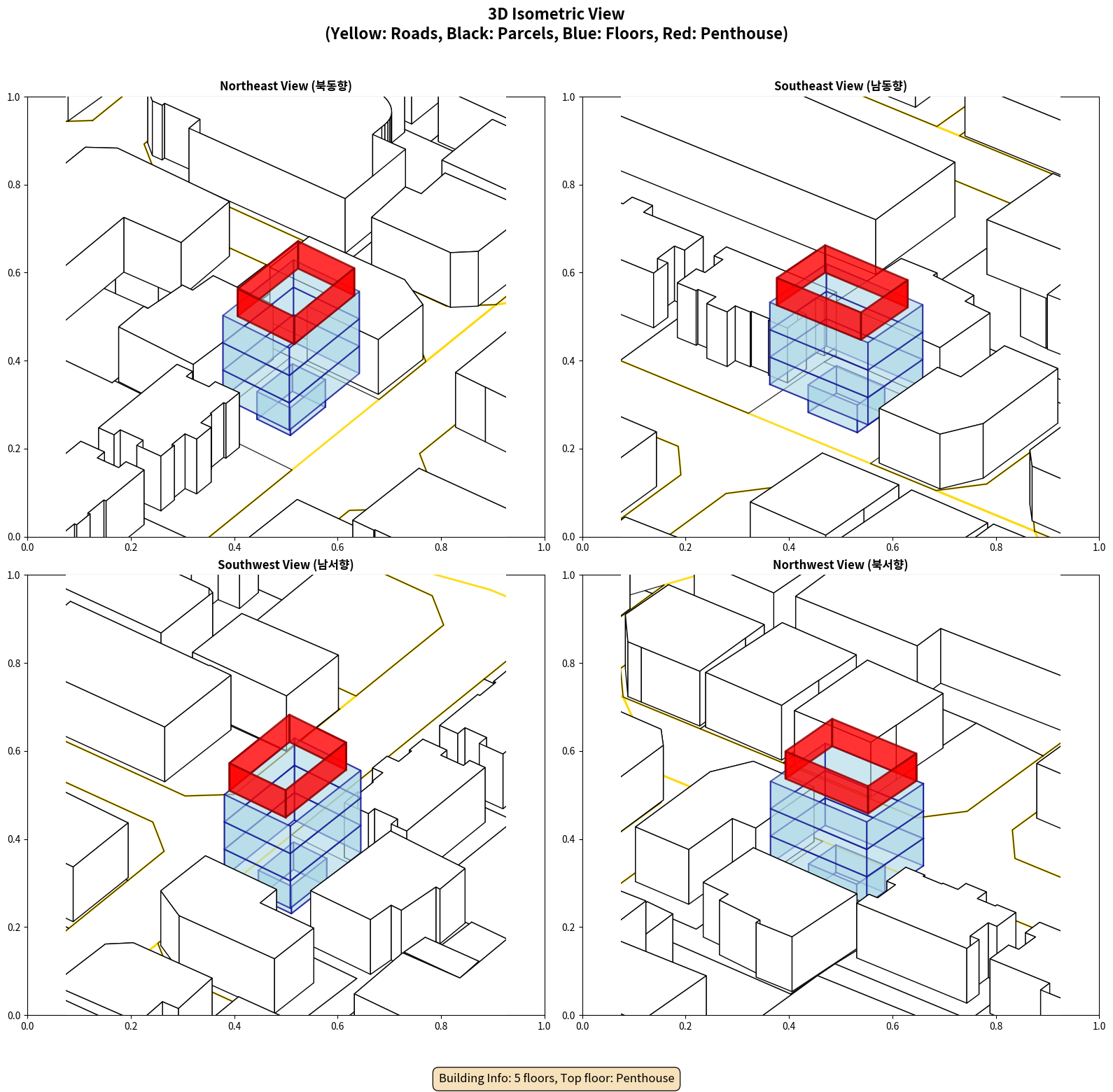 3D Isometric View
(Yellow: Roads, Black: Parcels, Blue: Floors, Red: Penthouse)

Northeast View (북동향)

1.0
0.8
0.6
0.4
0.2
0.0
0.0 0.2 0.4 0.6 0.8 1.0

Southeast View (남동향)

1.0
0.8
0.6
0.4
0.2
0.0
0.0 0.2 0.4 0.6 0.8 1.0

Southwest View (남서향)

1.0
0.8
0.6
0.4
0.2
0.0
0.0 0.2 0.4 0.6 0.8 1.0

Northwest View (북서향)

1.0
0.8
0.6
0.4
0.2
0.0
0.0 0.2 0.4 0.6 0.8 1.0

Building Info: 5 floors, Top floor: Penthouse