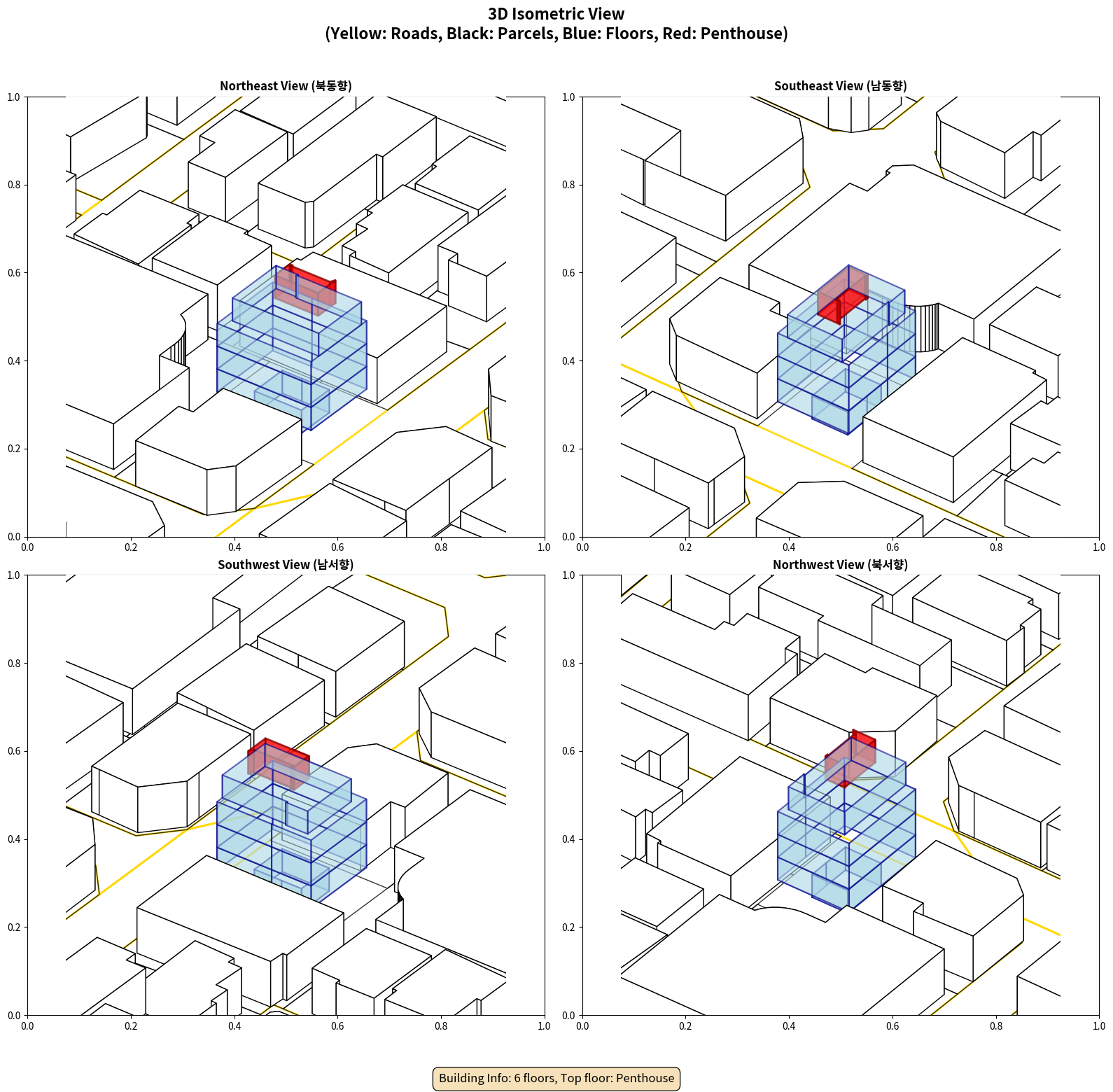 3D Isometric View
(Yellow: Roads, Black: Parcels, Blue: Floors, Red: Penthouse)

Northeast View (북동향)

1.0
0.8
0.6
0.4
0.2
0.0
0.0 0.2 0.4 0.6 0.8 1.0

Southeast View (남동향)

1.0
0.8
0.6
0.4
0.2
0.0
0.0 0.2 0.4 0.6 0.8 1.0

Southwest View (남서향)

1.0
0.8
0.6
0.4
0.2
0.0
0.0 0.2 0.4 0.6 0.8 1.0

Northwest View (북서향)

1.0
0.8
0.6
0.4
0.2
0.0
0.0 0.2 0.4 0.6 0.8 1.0

Building Info: 6 floors, Top floor: Penthouse