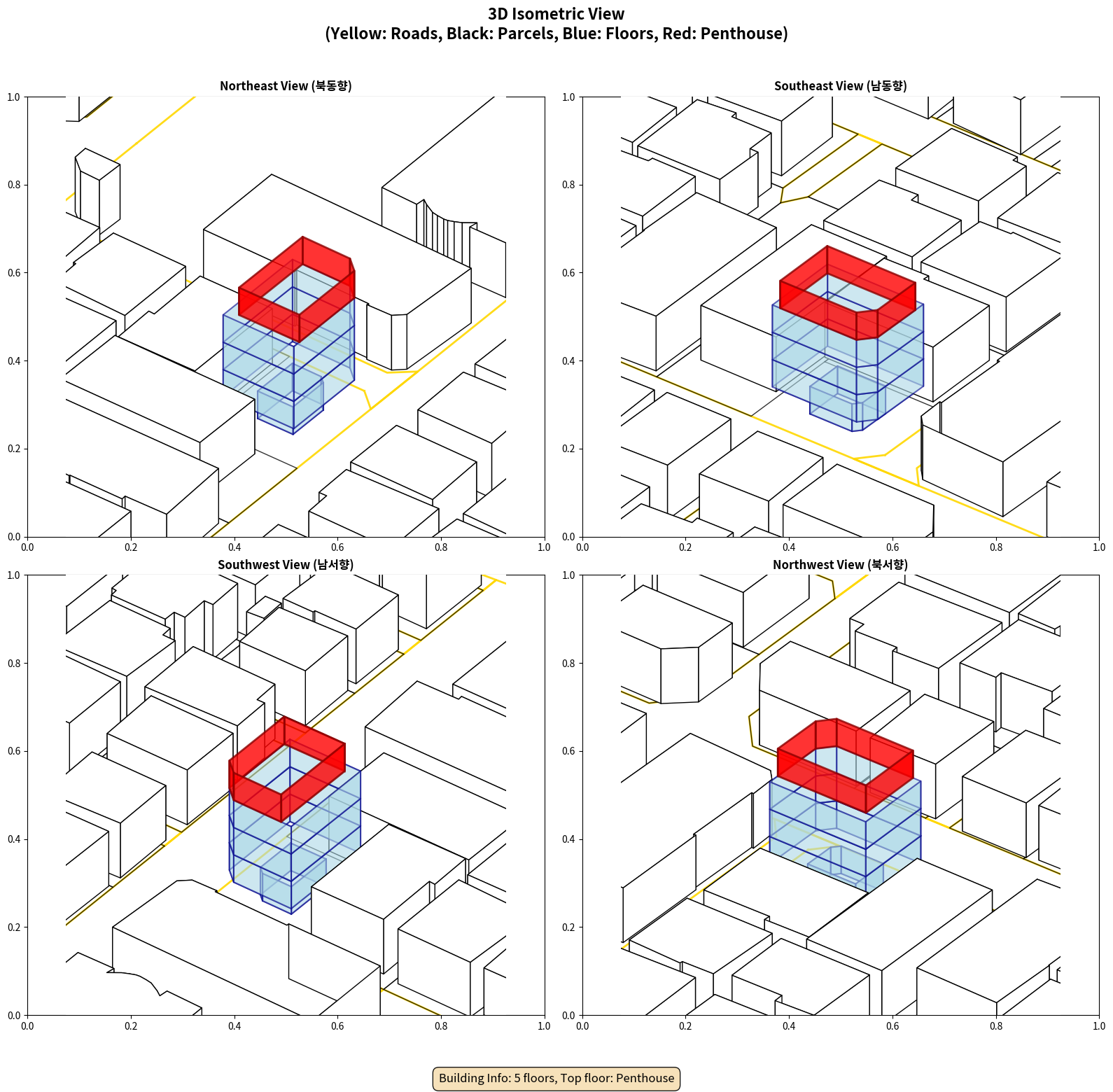 3D Isometric View
(Yellow: Roads, Black: Parcels, Blue: Floors, Red: Penthouse)

Northeast View (북동향)

1.0
0.8
0.6
0.4
0.2
0.0
0.0 0.2 0.4 0.6 0.8 1.0

Southeast View (남동향)

1.0
0.8
0.6
0.4
0.2
0.0
0.0 0.2 0.4 0.6 0.8 1.0

Southwest View (남서향)

1.0
0.8
0.6
0.4
0.2
0.0
0.0 0.2 0.4 0.6 0.8 1.0

Northwest View (북서향)

1.0
0.8
0.6
0.4
0.2
0.0
0.0 0.2 0.4 0.6 0.8 1.0

Building Info: 5 floors, Top floor: Penthouse