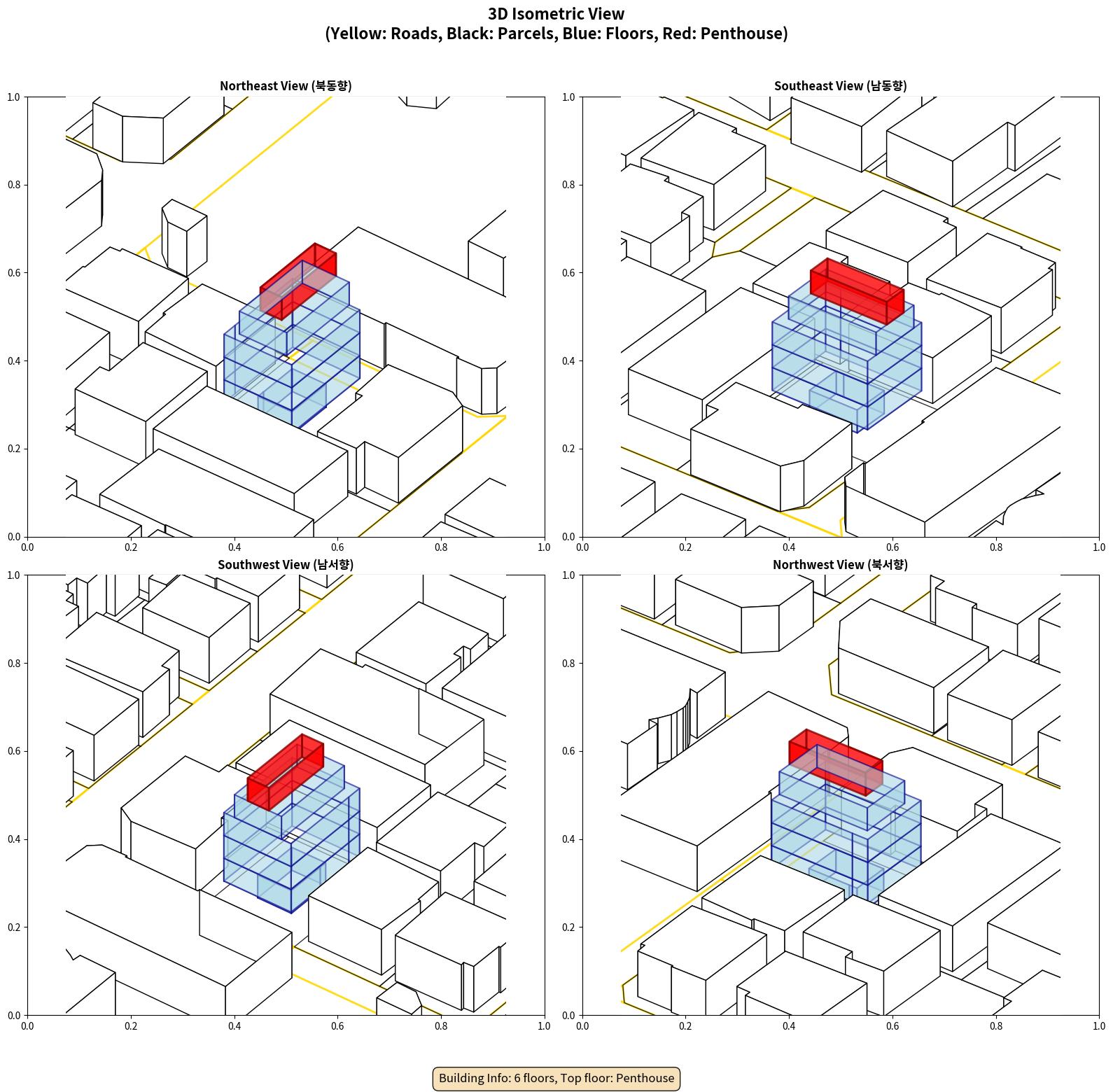 3D Isometric View
(Yellow: Roads, Black: Parcels, Blue: Floors, Red: Penthouse)

Northeast View (북동향)

1.0
0.8
0.6
0.4
0.2
0.0
0.0 0.2 0.4 0.6 0.8 1.0

Southeast View (남동향)

1.0
0.8
0.6
0.4
0.2
0.0
0.0 0.2 0.4 0.6 0.8 1.0

Southwest View (남서향)

1.0
0.8
0.6
0.4
0.2
0.0
0.0 0.2 0.4 0.6 0.8 1.0

Northwest View (북서향)

1.0
0.8
0.6
0.4
0.2
0.0
0.0 0.2 0.4 0.6 0.8 1.0

Building Info: 6 floors, Top floor: Penthouse