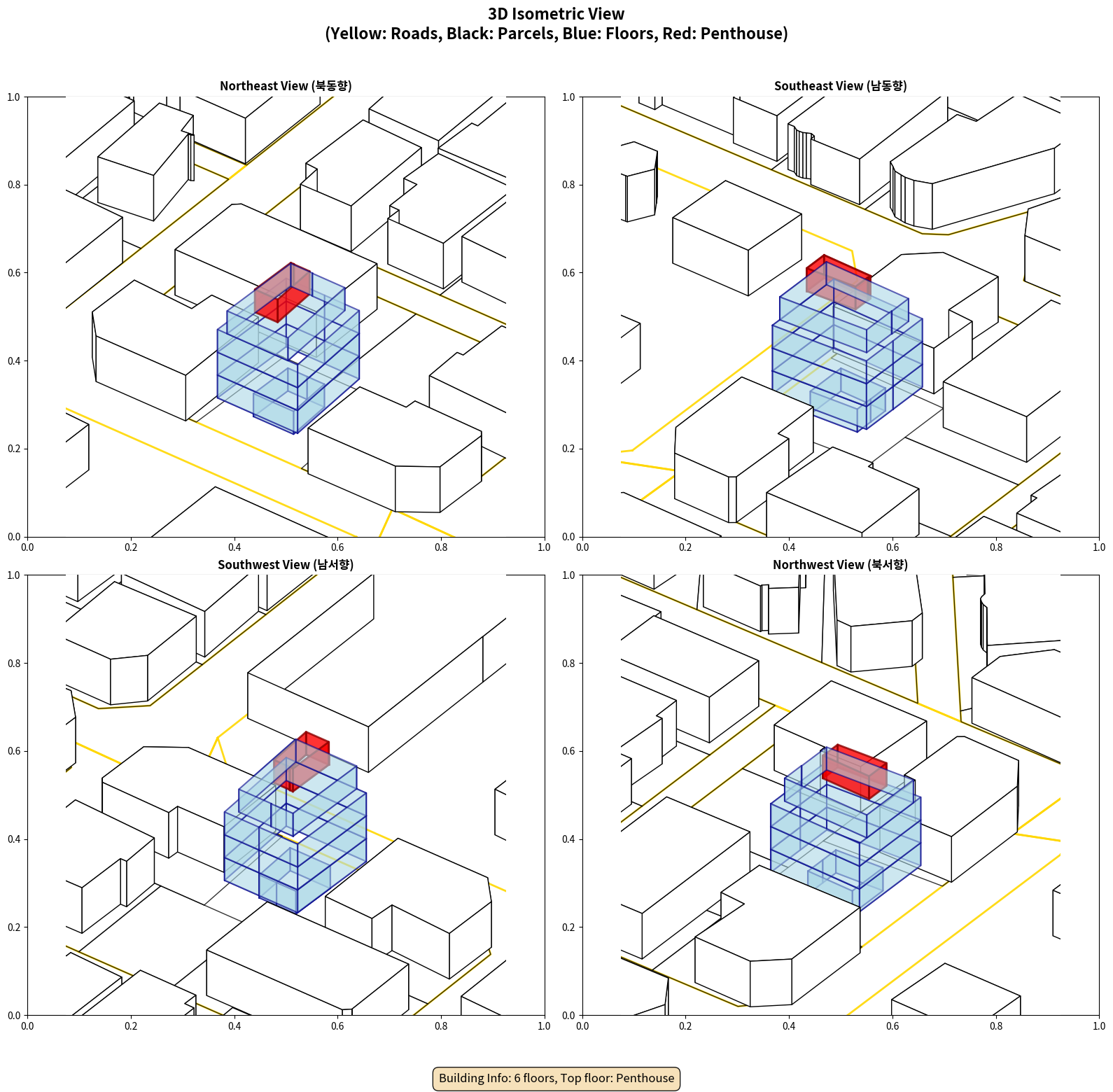 3D Isometric View
(Yellow: Roads, Black: Parcels, Blue: Floors, Red: Penthouse)

Northeast View (북동향)

1.0
0.8
0.6
0.4
0.2
0.0
0.0 0.2 0.4 0.6 0.8 1.0

Southeast View (남동향)

1.0
0.8
0.6
0.4
0.2
0.0
0.0 0.2 0.4 0.6 0.8 1.0

Southwest View (남서향)

1.0
0.8
0.6
0.4
0.2
0.0
0.0 0.2 0.4 0.6 0.8 1.0

Northwest View (북서향)

1.0
0.8
0.6
0.4
0.2
0.0
0.0 0.2 0.4 0.6 0.8 1.0

Building Info: 6 floors, Top floor: Penthouse