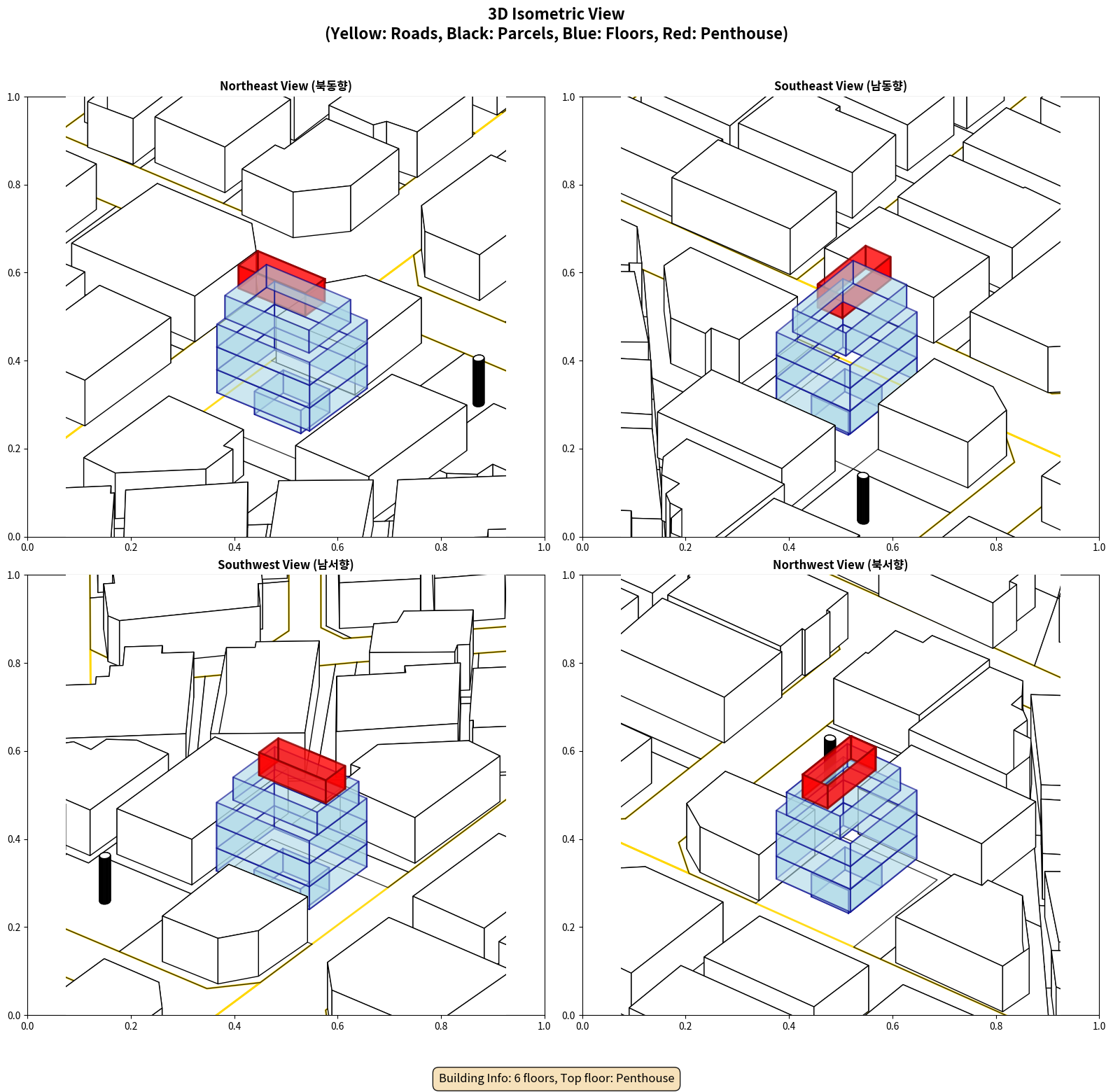 3D Isometric View
(Yellow: Roads, Black: Parcels, Blue: Floors, Red: Penthouse)

Northeast View (북동향)

1.0
0.8
0.6
0.4
0.2
0.0
0.0 0.2 0.4 0.6 0.8 1.0

Southeast View (남동향)

1.0
0.8
0.6
0.4
0.2
0.0
0.0 0.2 0.4 0.6 0.8 1.0

Southwest View (남서향)

1.0
0.8
0.6
0.4
0.2
0.0
0.0 0.2 0.4 0.6 0.8 1.0

Northwest View (북서향)

1.0
0.8
0.6
0.4
0.2
0.0
0.0 0.2 0.4 0.6 0.8 1.0

Building Info: 6 floors, Top floor: Penthouse