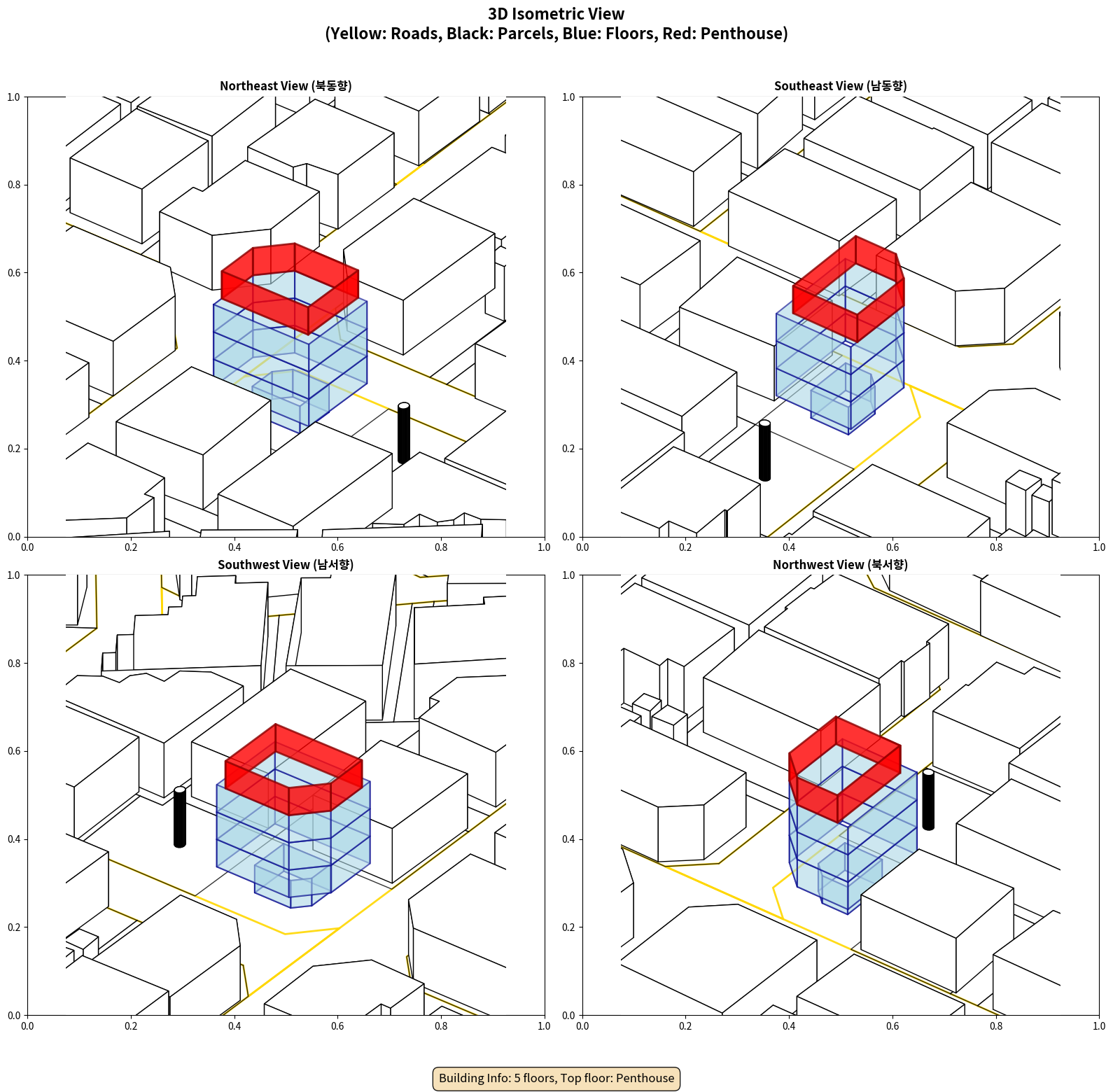 3D Isometric View
(Yellow: Roads, Black: Parcels, Blue: Floors, Red: Penthouse)

Northeast View (북동향)

1.0
0.8
0.6
0.4
0.2
0.0
0.0 0.2 0.4 0.6 0.8 1.0

Southeast View (남동향)

1.0
0.8
0.6
0.4
0.2
0.0
0.0 0.2 0.4 0.6 0.8 1.0

Southwest View (남서향)

1.0
0.8
0.6
0.4
0.2
0.0
0.0 0.2 0.4 0.6 0.8 1.0

Northwest View (북서향)

1.0
0.8
0.6
0.4
0.2
0.0
0.0 0.2 0.4 0.6 0.8 1.0

Building Info: 5 floors, Top floor: Penthouse