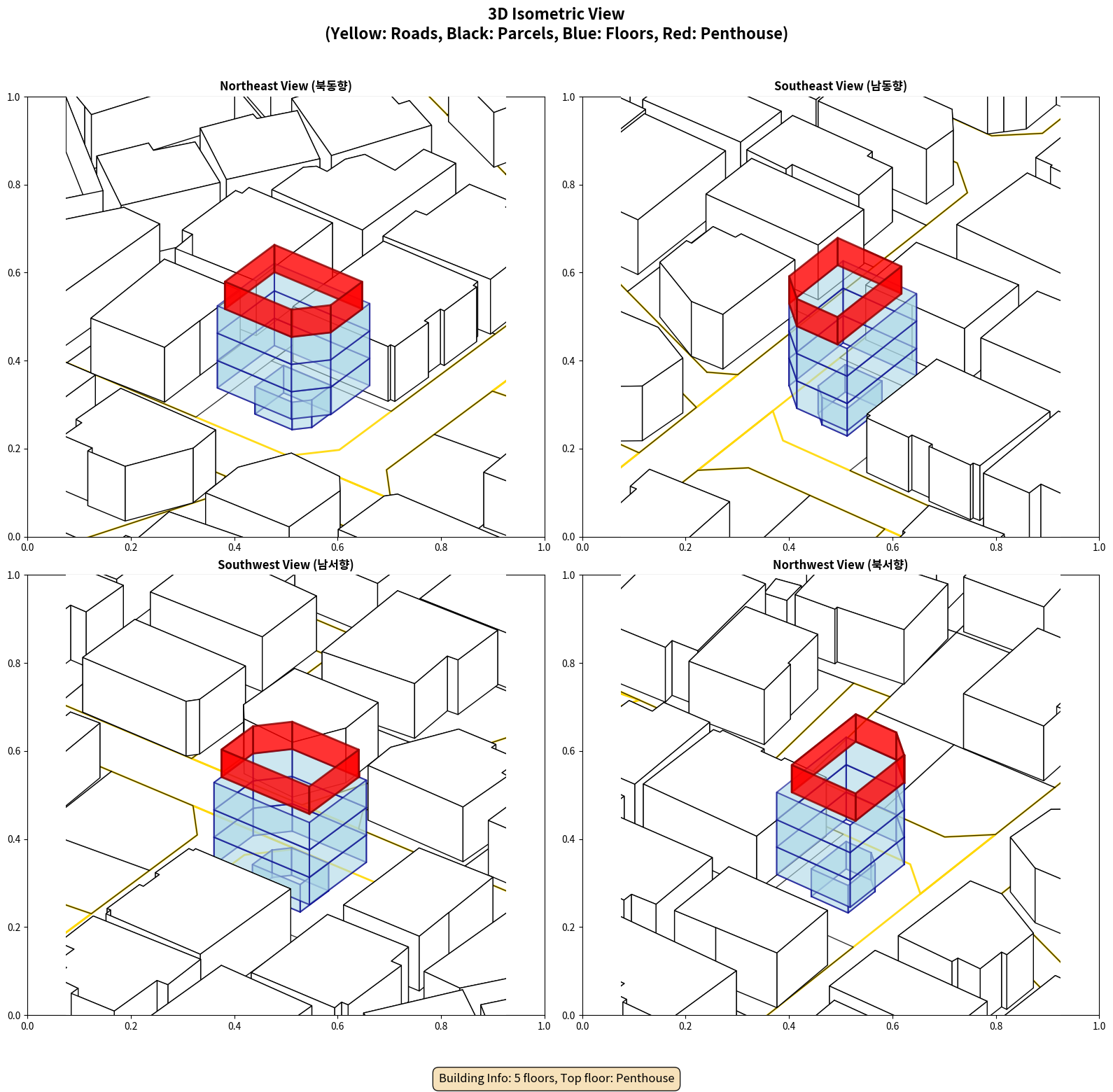 3D Isometric View
(Yellow: Roads, Black: Parcels, Blue: Floors, Red: Penthouse)

Northeast View (북동향)

1.0
0.8
0.6
0.4
0.2
0.0
0.0 0.2 0.4 0.6 0.8 1.0

Southeast View (남동향)

1.0
0.8
0.6
0.4
0.2
0.0
0.0 0.2 0.4 0.6 0.8 1.0

Southwest View (남서향)

1.0
0.8
0.6
0.4
0.2
0.0
0.0 0.2 0.4 0.6 0.8 1.0

Northwest View (북서향)

1.0
0.8
0.6
0.4
0.2
0.0
0.0 0.2 0.4 0.6 0.8 1.0

Building Info: 5 floors, Top floor: Penthouse