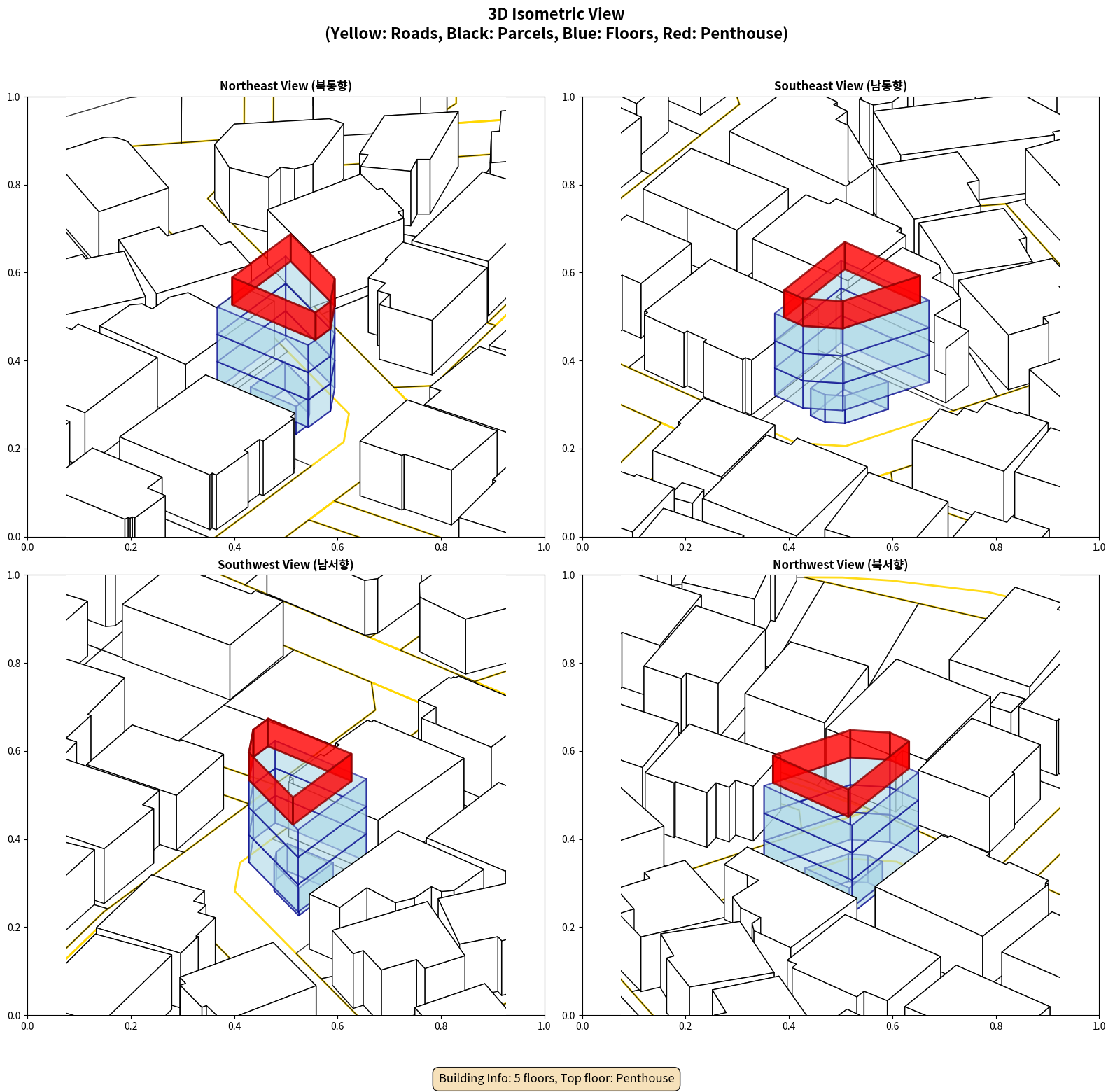 3D Isometric View
(Yellow: Roads, Black: Parcels, Blue: Floors, Red: Penthouse)

Northeast View (북동향)

1.0
0.8
0.6
0.4
0.2
0.0
0.0 0.2 0.4 0.6 0.8 1.0

Southeast View (남동향)

1.0
0.8
0.6
0.4
0.2
0.0
0.0 0.2 0.4 0.6 0.8 1.0

Southwest View (남서향)

1.0
0.8
0.6
0.4
0.2
0.0
0.0 0.2 0.4 0.6 0.8 1.0

Northwest View (북서향)

1.0
0.8
0.6
0.4
0.2
0.0
0.0 0.2 0.4 0.6 0.8 1.0

Building Info: 5 floors, Top floor: Penthouse