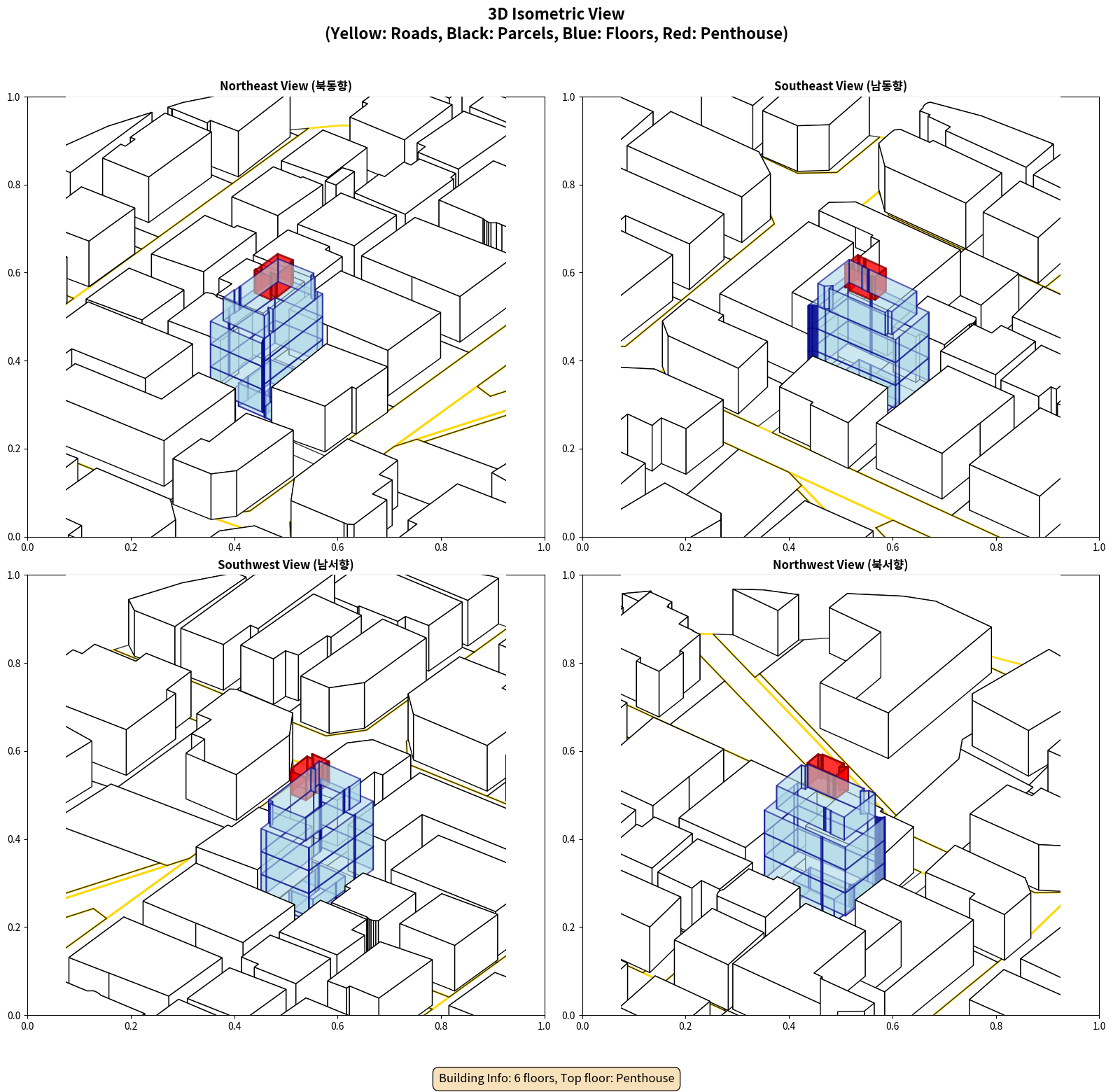 3D Isometric View
(Yellow: Roads, Black: Parcels, Blue: Floors, Red: Penthouse)

Northeast View (북동향)

1.0
0.8
0.6
0.4
0.2
0.0
0.0 0.2 0.4 0.6 0.8 1.0

Southeast View (남동향)

1.0
0.8
0.6
0.4
0.2
0.0
0.0 0.2 0.4 0.6 0.8 1.0

Southwest View (남서향)

1.0
0.8
0.6
0.4
0.2
0.0
0.0 0.2 0.4 0.6 0.8 1.0

Northwest View (북서향)

1.0
0.8
0.6
0.4
0.2
0.0
0.0 0.2 0.4 0.6 0.8 1.0

Building Info: 6 floors, Top floor: Penthouse