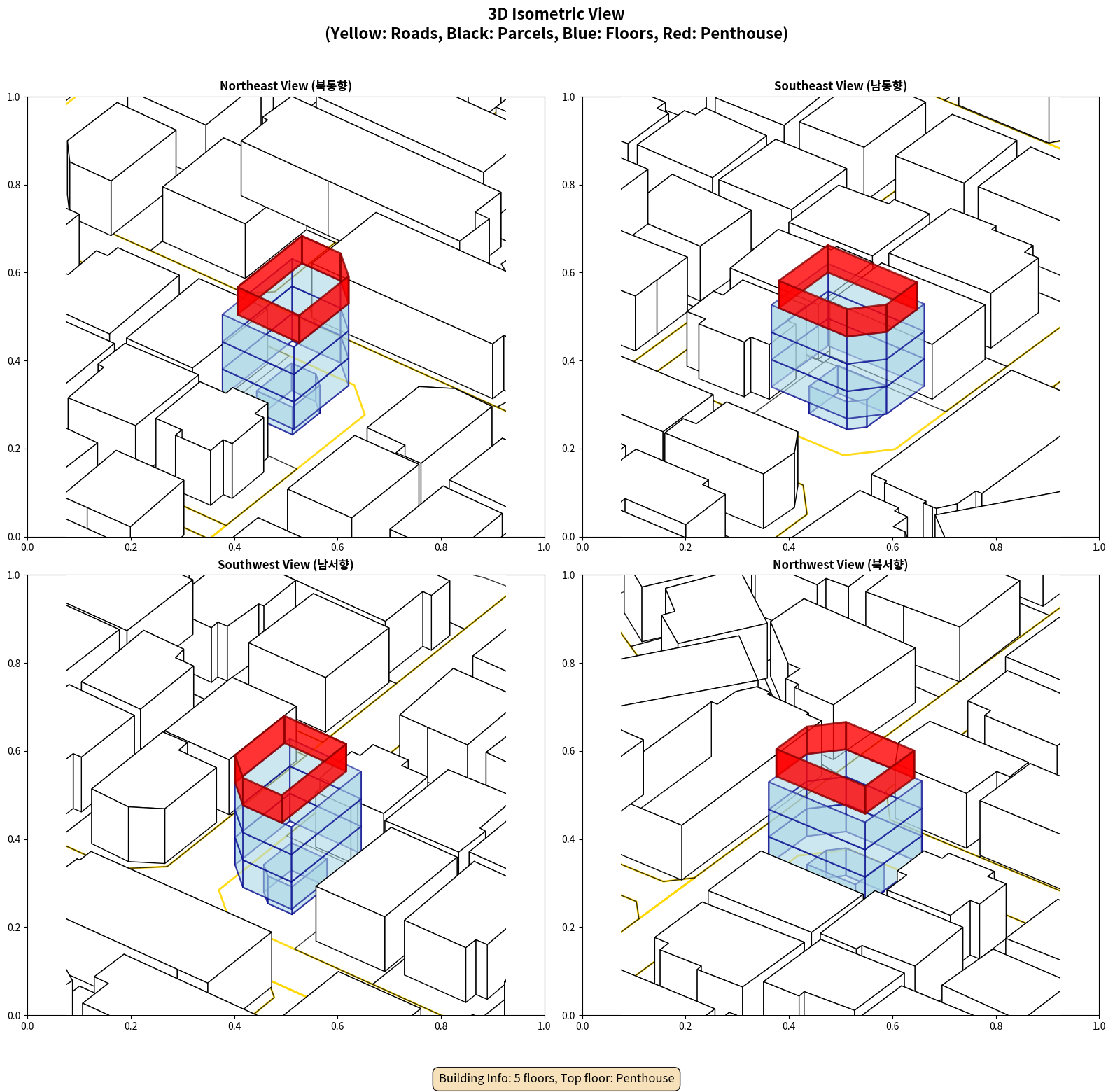 3D Isometric View
(Yellow: Roads, Black: Parcels, Blue: Floors, Red: Penthouse)

Northeast View (북동향)

1.0
0.8
0.6
0.4
0.2
0.0
0.0 0.2 0.4 0.6 0.8 1.0

Southeast View (남동향)

1.0
0.8
0.6
0.4
0.2
0.0
0.0 0.2 0.4 0.6 0.8 1.0

Southwest View (남서향)

1.0
0.8
0.6
0.4
0.2
0.0
0.0 0.2 0.4 0.6 0.8 1.0

Northwest View (북서향)

1.0
0.8
0.6
0.4
0.2
0.0
0.0 0.2 0.4 0.6 0.8 1.0

Building Info: 5 floors, Top floor: Penthouse