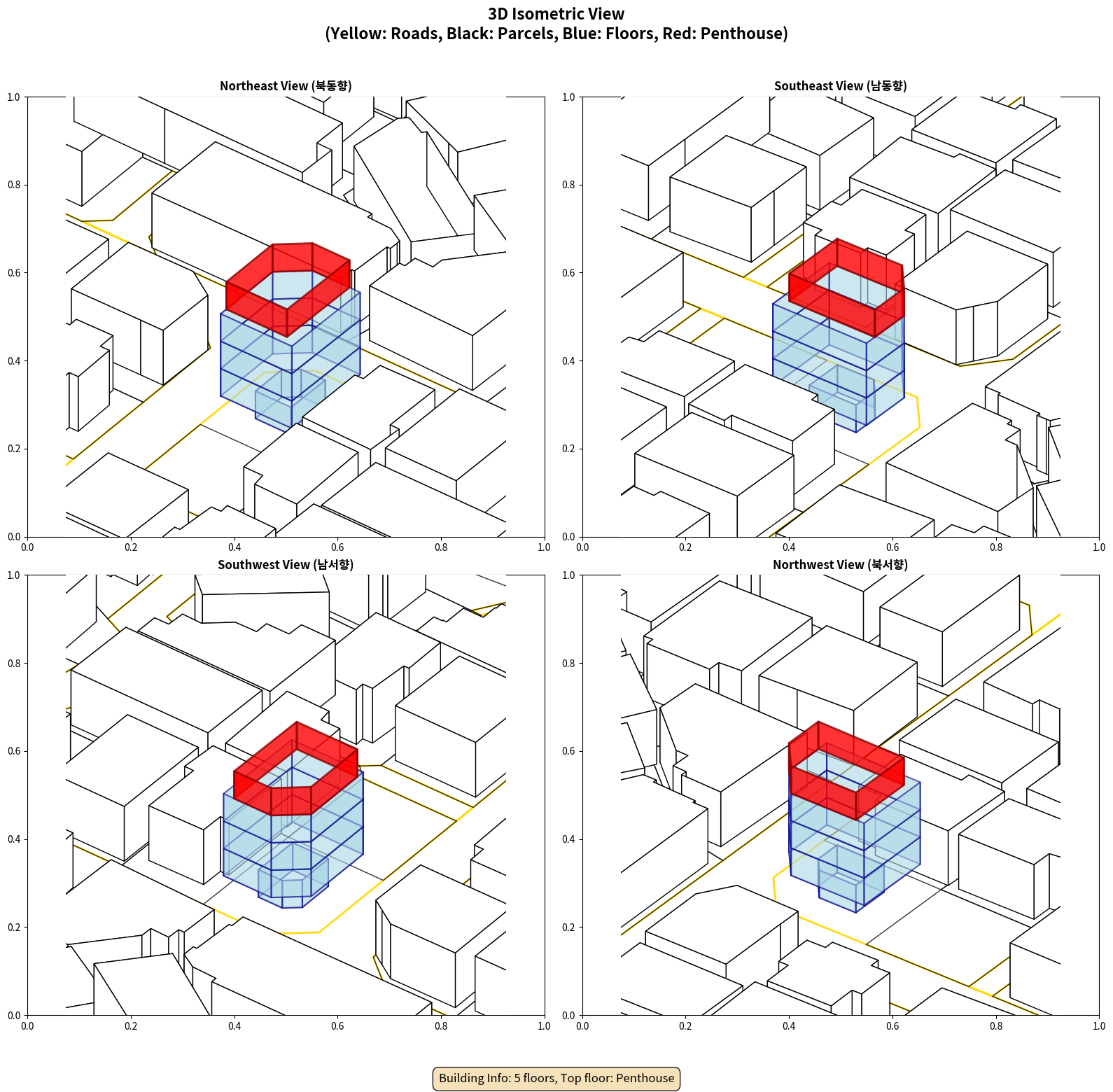 3D Isometric View
(Yellow: Roads, Black: Parcels, Blue: Floors, Red: Penthouse)

Northeast View (북동향)

1.0
0.8
0.6
0.4
0.2
0.0
0.0 0.2 0.4 0.6 0.8 1.0

Southeast View (남동향)

1.0
0.8
0.6
0.4
0.2
0.0
0.0 0.2 0.4 0.6 0.8 1.0

Southwest View (남서향)

1.0
0.8
0.6
0.4
0.2
0.0
0.0 0.2 0.4 0.6 0.8 1.0

Northwest View (북서향)

1.0
0.8
0.6
0.4
0.2
0.0
0.0 0.2 0.4 0.6 0.8 1.0

Building Info: 5 floors, Top floor: Penthouse