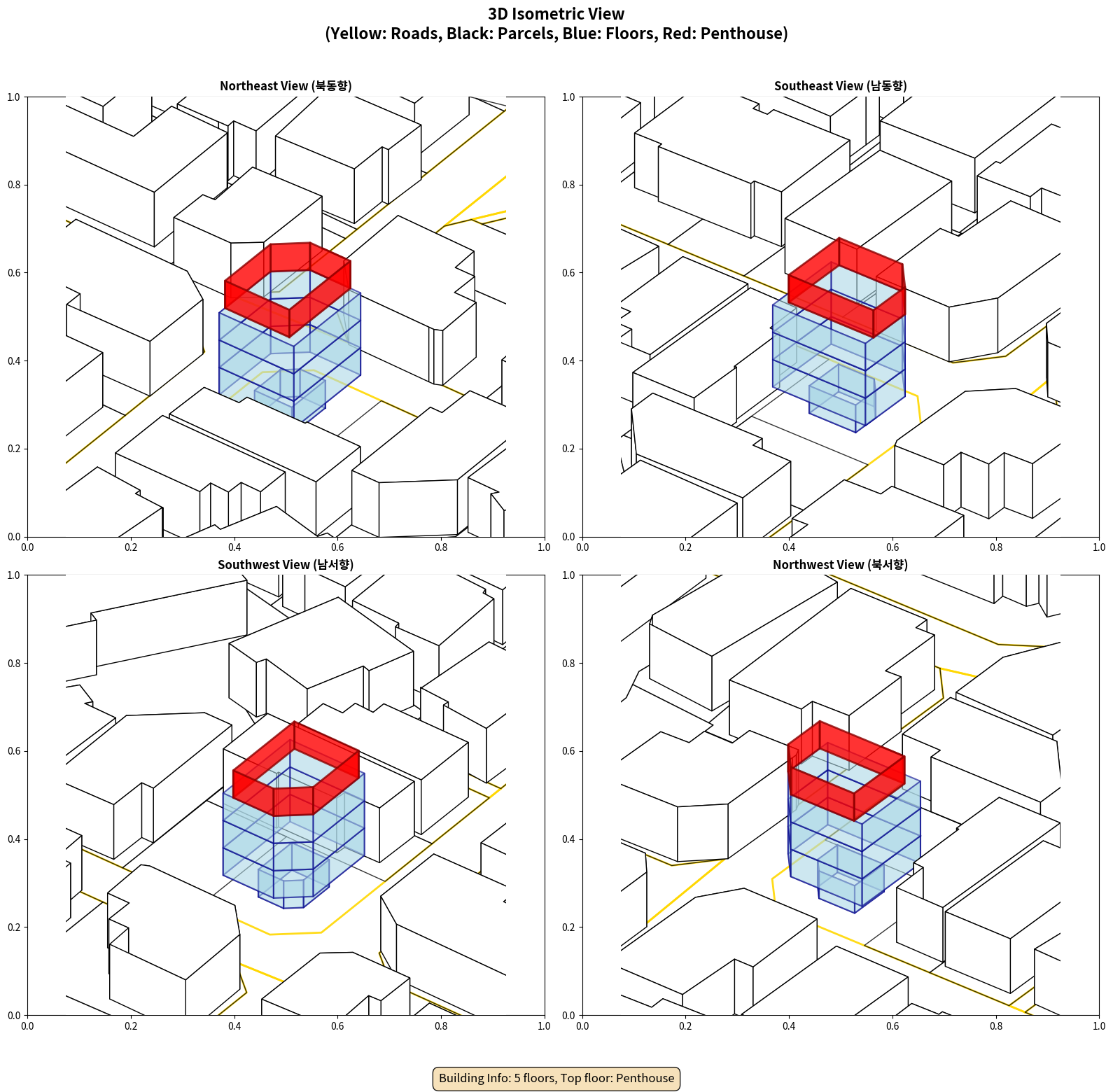 3D Isometric View
(Yellow: Roads, Black: Parcels, Blue: Floors, Red: Penthouse)

Northeast View (북동향)

1.0
0.8
0.6
0.4
0.2
0.0
0.0 0.2 0.4 0.6 0.8 1.0

Southeast View (남동향)

1.0
0.8
0.6
0.4
0.2
0.0
0.0 0.2 0.4 0.6 0.8 1.0

Southwest View (남서향)

1.0
0.8
0.6
0.4
0.2
0.0
0.0 0.2 0.4 0.6 0.8 1.0

Northwest View (북서향)

1.0
0.8
0.6
0.4
0.2
0.0
0.0 0.2 0.4 0.6 0.8 1.0

Building Info: 5 floors, Top floor: Penthouse