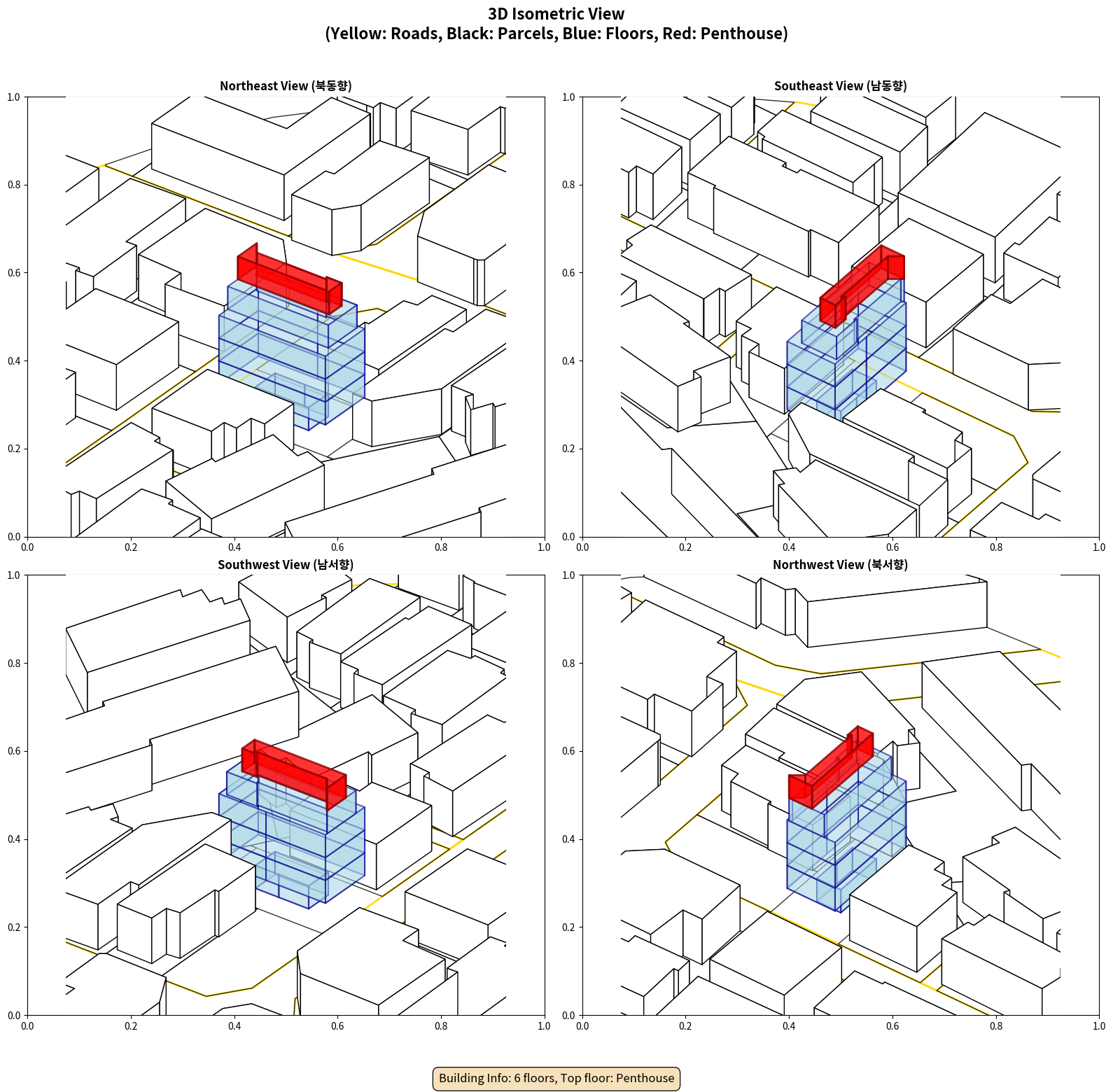 3D Isometric View
(Yellow: Roads, Black: Parcels, Blue: Floors, Red: Penthouse)

Northeast View (북동향)

1.0
0.8
0.6
0.4
0.2
0.0
0.0 0.2 0.4 0.6 0.8 1.0

Southeast View (남동향)

1.0
0.8
0.6
0.4
0.2
0.0
0.0 0.2 0.4 0.6 0.8 1.0

Southwest View (남서향)

1.0
0.8
0.6
0.4
0.2
0.0
0.0 0.2 0.4 0.6 0.8 1.0

Northwest View (북서향)

1.0
0.8
0.6
0.4
0.2
0.0
0.0 0.2 0.4 0.6 0.8 1.0

Building Info: 6 floors, Top floor: Penthouse