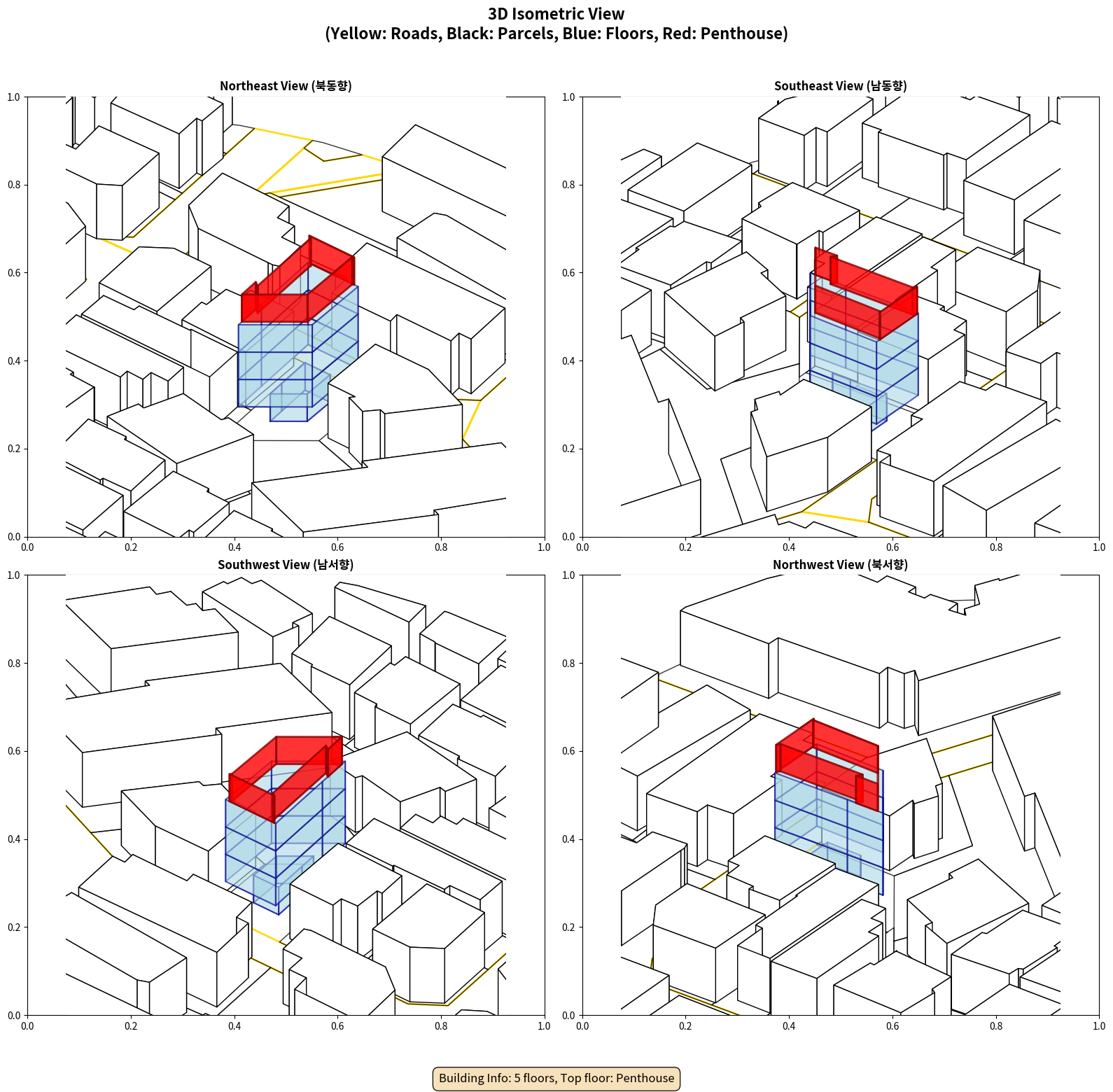 3D Isometric View
(Yellow: Roads, Black: Parcels, Blue: Floors, Red: Penthouse)

Northeast View (북동향)

1.0
0.8
0.6
0.4
0.2
0.0
0.0 0.2 0.4 0.6 0.8 1.0

Southeast View (남동향)

1.0
0.8
0.6
0.4
0.2
0.0
0.0 0.2 0.4 0.6 0.8 1.0

Southwest View (남서향)

1.0
0.8
0.6
0.4
0.2
0.0
0.0 0.2 0.4 0.6 0.8 1.0

Northwest View (북서향)

1.0
0.8
0.6
0.4
0.2
0.0
0.0 0.2 0.4 0.6 0.8 1.0

Building Info: 5 floors, Top floor: Penthouse