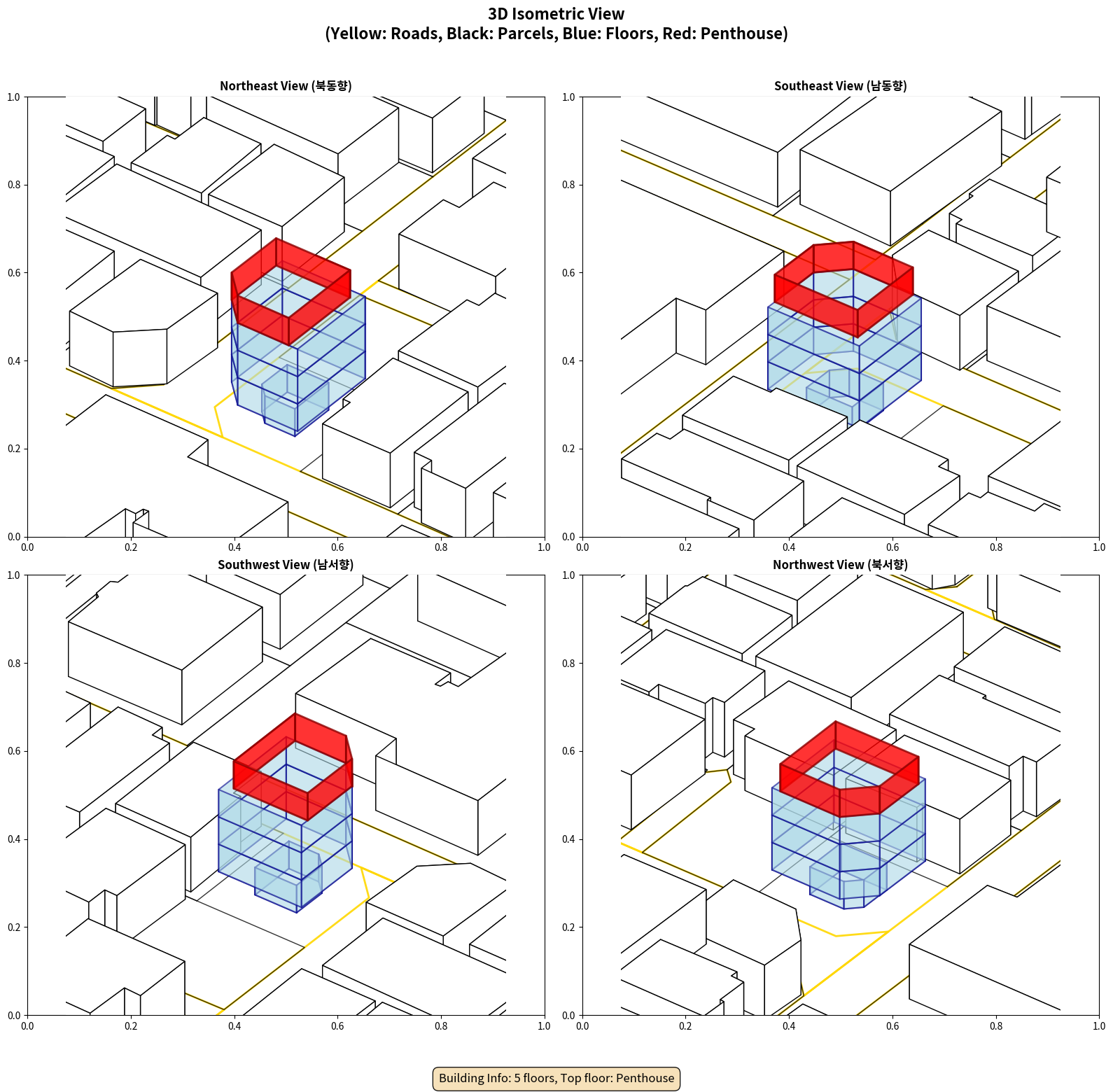 3D Isometric View
(Yellow: Roads, Black: Parcels, Blue: Floors, Red: Penthouse)

Northeast View (북동향)

1.0
0.8
0.6
0.4
0.2
0.0
0.0 0.2 0.4 0.6 0.8 1.0

Southeast View (남동향)

1.0
0.8
0.6
0.4
0.2
0.0
0.0 0.2 0.4 0.6 0.8 1.0

Southwest View (남서향)

1.0
0.8
0.6
0.4
0.2
0.0
0.0 0.2 0.4 0.6 0.8 1.0

Northwest View (북서향)

1.0
0.8
0.6
0.4
0.2
0.0
0.0 0.2 0.4 0.6 0.8 1.0

Building Info: 5 floors, Top floor: Penthouse