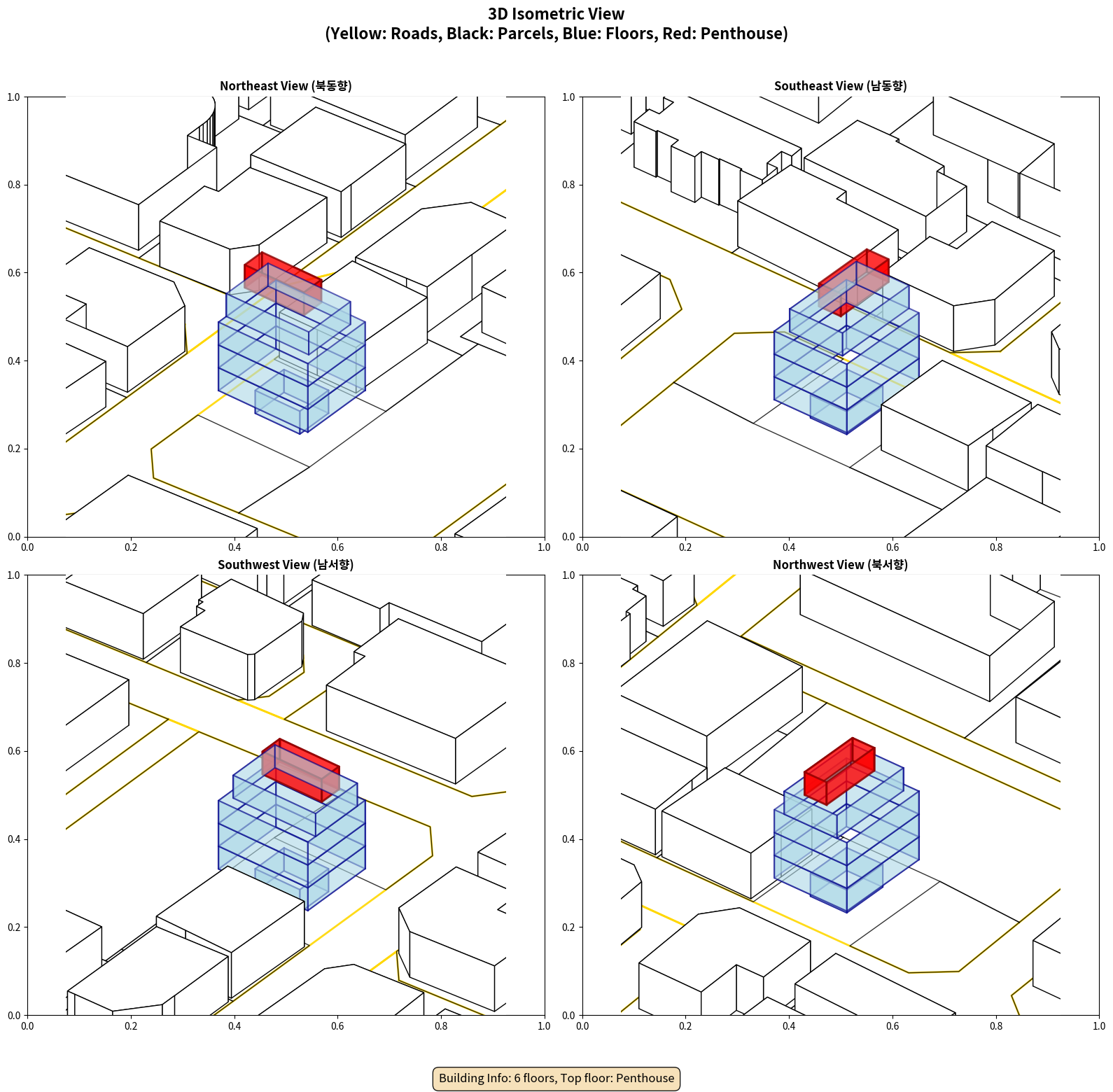 3D Isometric View
(Yellow: Roads, Black: Parcels, Blue: Floors, Red: Penthouse)

Northeast View (북동향)

1.0
0.8
0.6
0.4
0.2
0.0
0.0 0.2 0.4 0.6 0.8 1.0

Southeast View (남동향)

1.0
0.8
0.6
0.4
0.2
0.0
0.0 0.2 0.4 0.6 0.8 1.0

Southwest View (남서향)

1.0
0.8
0.6
0.4
0.2
0.0
0.0 0.2 0.4 0.6 0.8 1.0

Northwest View (북서향)

1.0
0.8
0.6
0.4
0.2
0.0
0.0 0.2 0.4 0.6 0.8 1.0

Building Info: 6 floors, Top floor: Penthouse