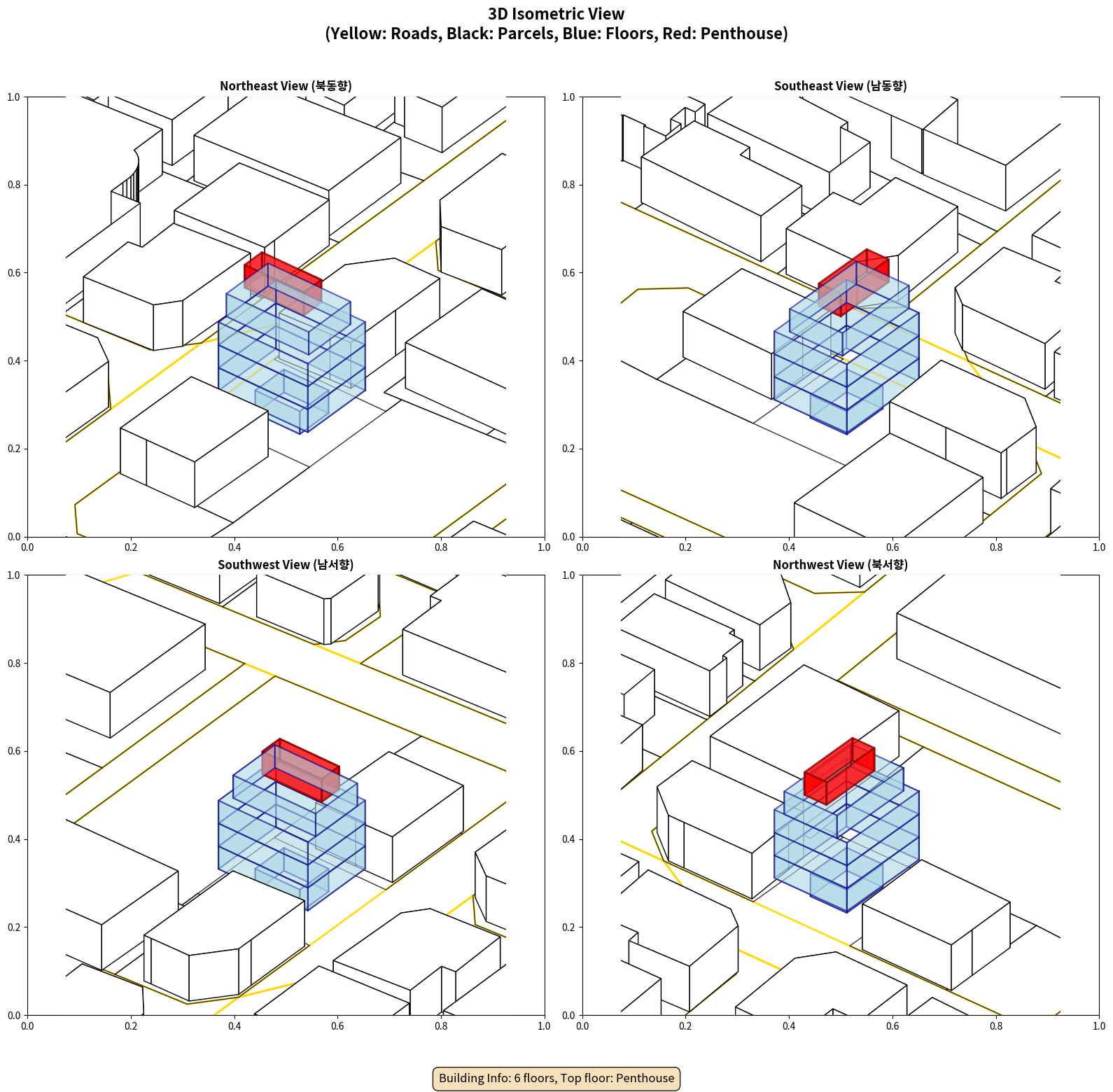 3D Isometric View
(Yellow: Roads, Black: Parcels, Blue: Floors, Red: Penthouse)

Northeast View (북동향)

1.0
0.8
0.6
0.4
0.2
0.0
0.0 0.2 0.4 0.6 0.8 1.0

Southeast View (남동향)

1.0
0.8
0.6
0.4
0.2
0.0
0.0 0.2 0.4 0.6 0.8 1.0

Southwest View (남서향)

1.0
0.8
0.6
0.4
0.2
0.0
0.0 0.2 0.4 0.6 0.8 1.0

Northwest View (북서향)

1.0
0.8
0.6
0.4
0.2
0.0
0.0 0.2 0.4 0.6 0.8 1.0

Building Info: 6 floors, Top floor: Penthouse