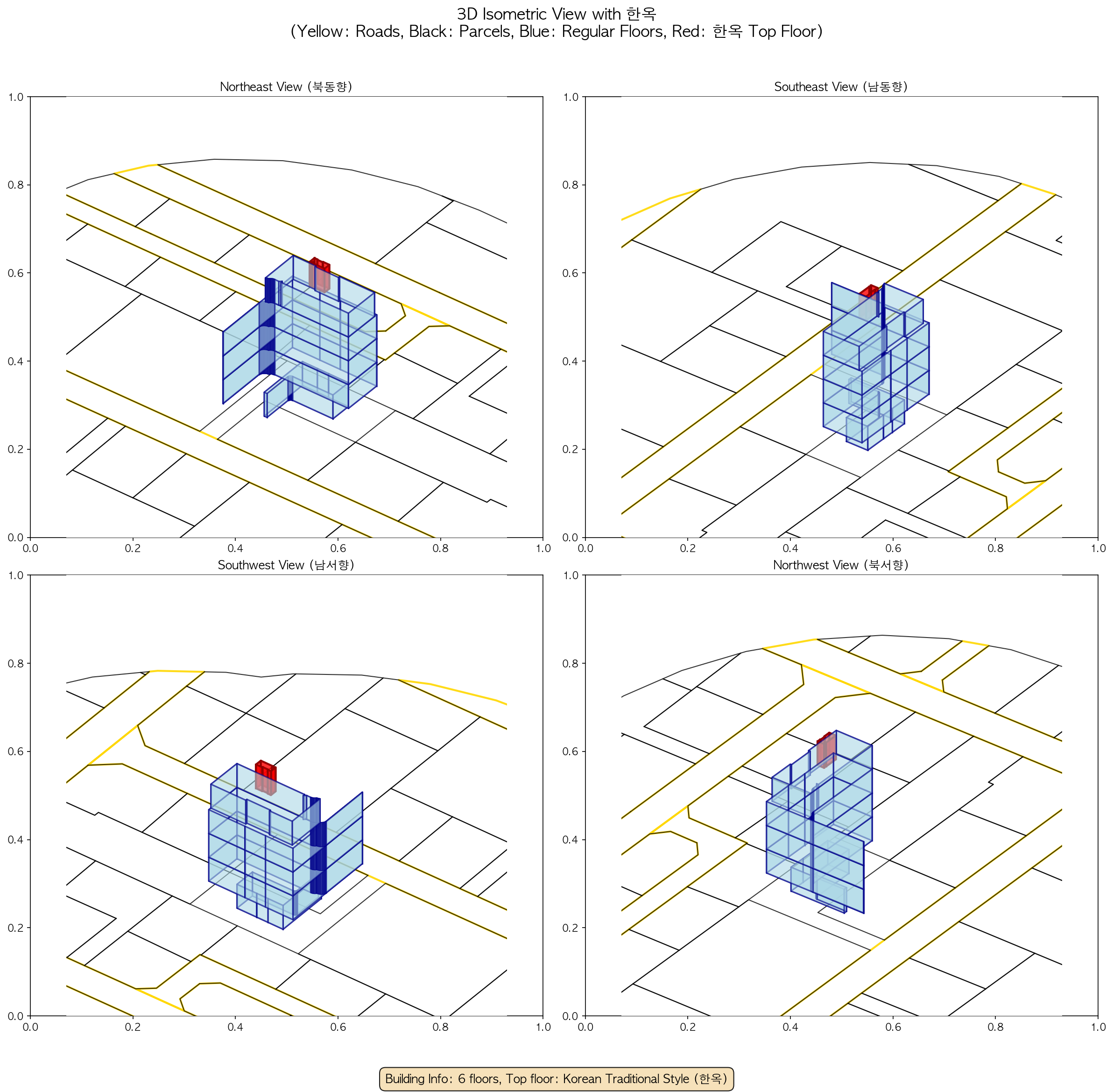 3D Isometric View with 한옥
(Yellow: Roads, Black: Parcels, Blue: Regular Floors, Red: 한옥 Top Floor)

Northeast View (북동향)

1.0
0.8
0.6
0.4
0.2
0.0
0.0 0.2 0.4 0.6 0.8 1.0

Southeast View (남동향)

1.0
0.8
0.6
0.4
0.2
0.0
0.0 0.2 0.4 0.6 0.8 1.0

Southwest View (남서향)

1.0
0.8
0.6
0.4
0.2
0.0
0.0 0.2 0.4 0.6 0.8 1.0

Northwest View (북서향)

1.0
0.8
0.6
0.4
0.2
0.0
0.0 0.2 0.4 0.6 0.8 1.0

Building Info: 6 floors, Top floor: Korean Traditional Style (한옥)