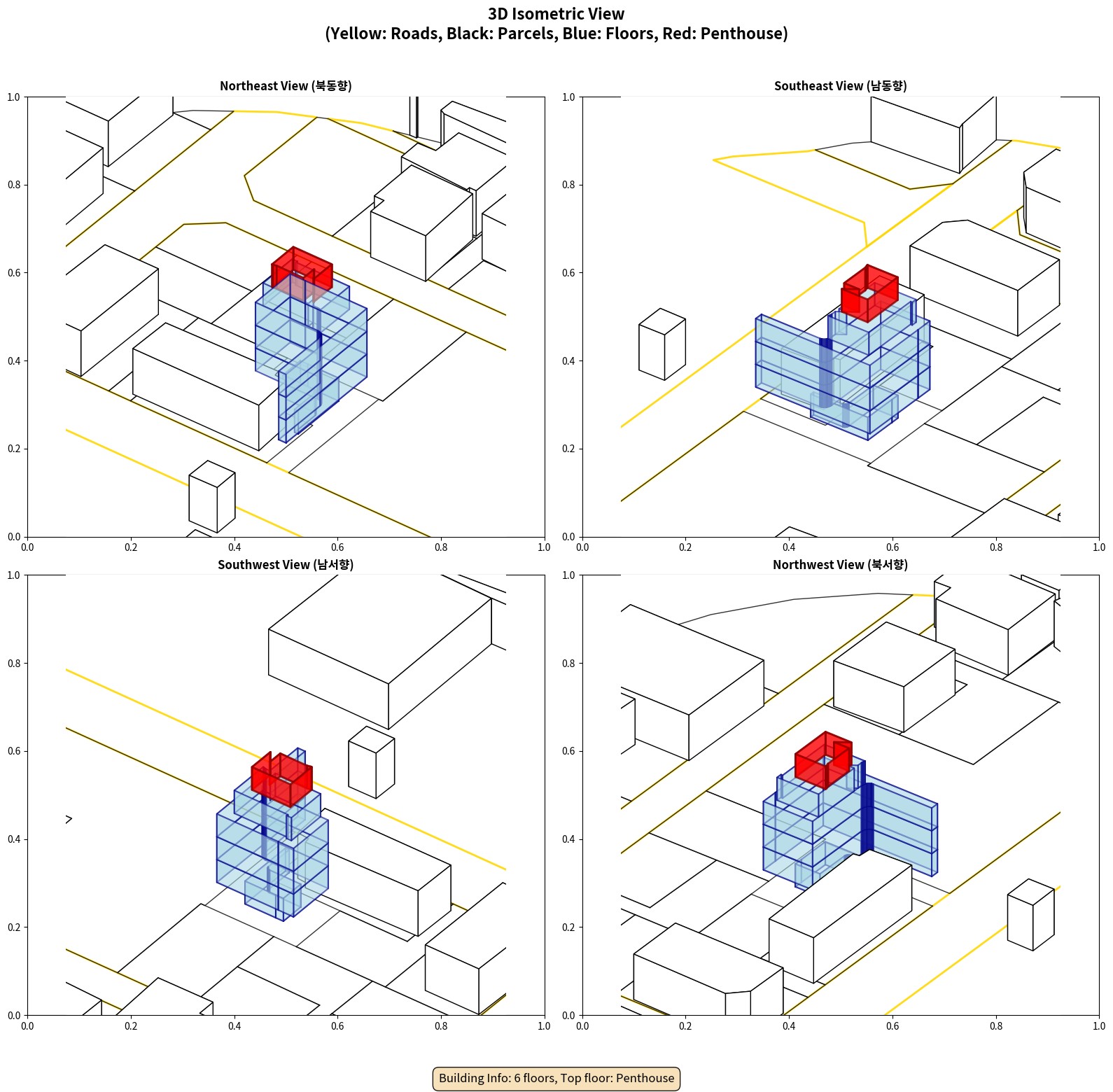 3D Isometric View
(Yellow: Roads, Black: Parcels, Blue: Floors, Red: Penthouse)

Northeast View (북동향)

1.0
0.8
0.6
0.4
0.2
0.0
0.0 0.2 0.4 0.6 0.8 1.0

Southeast View (남동향)

1.0
0.8
0.6
0.4
0.2
0.0
0.0 0.2 0.4 0.6 0.8 1.0

Southwest View (남서향)

1.0
0.8
0.6
0.4
0.2
0.0
0.0 0.2 0.4 0.6 0.8 1.0

Northwest View (북서향)

1.0
0.8
0.6
0.4
0.2
0.0
0.0 0.2 0.4 0.6 0.8 1.0

Building Info: 6 floors, Top floor: Penthouse