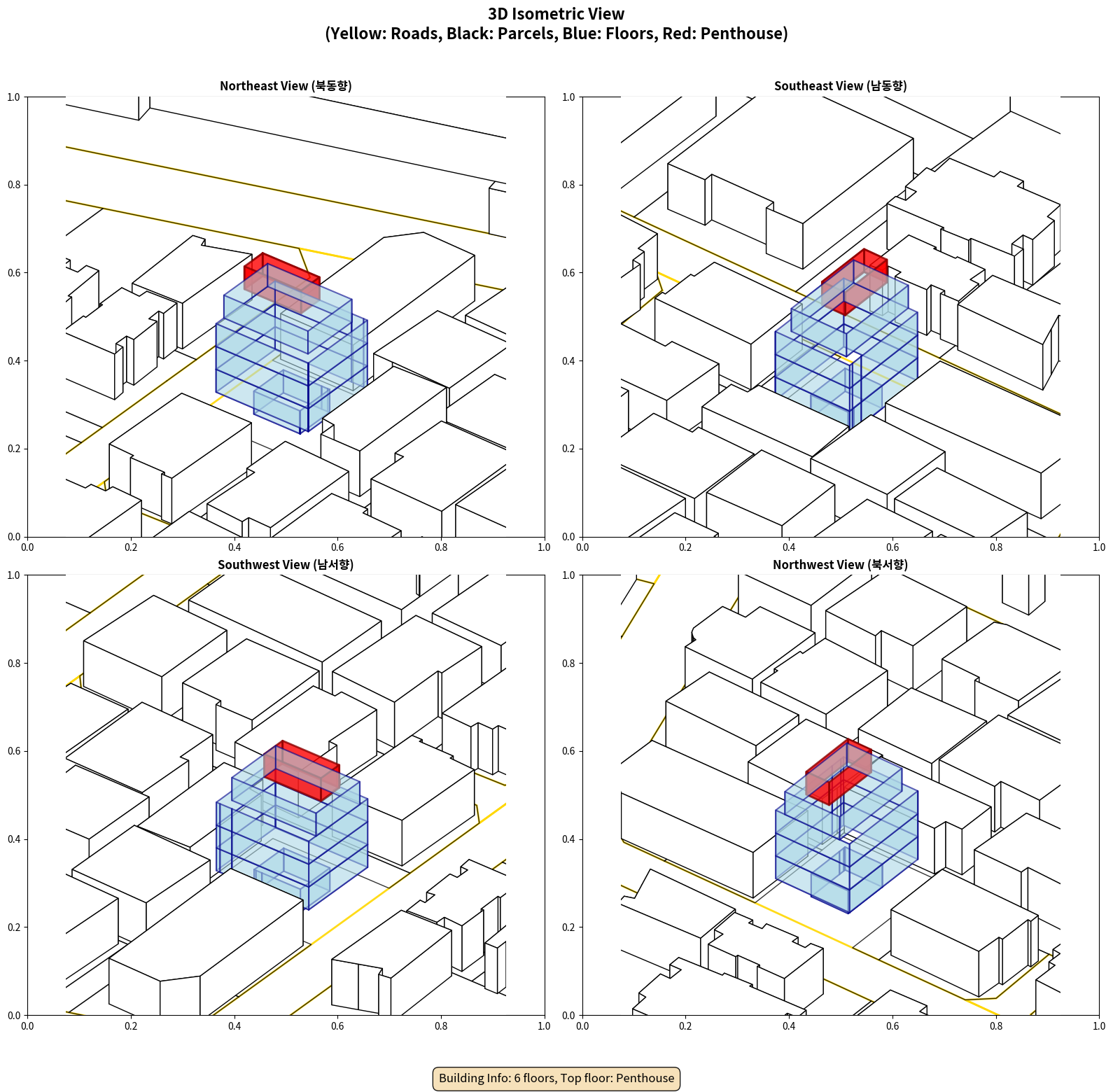 3D Isometric View
(Yellow: Roads, Black: Parcels, Blue: Floors, Red: Penthouse)

Northeast View (북동향)

1.0
0.8
0.6
0.4
0.2
0.0
0.0 0.2 0.4 0.6 0.8 1.0

Southeast View (남동향)

1.0
0.8
0.6
0.4
0.2
0.0
0.0 0.2 0.4 0.6 0.8 1.0

Southwest View (남서향)

1.0
0.8
0.6
0.4
0.2
0.0
0.0 0.2 0.4 0.6 0.8 1.0

Northwest View (북서향)

1.0
0.8
0.6
0.4
0.2
0.0
0.0 0.2 0.4 0.6 0.8 1.0

Building Info: 6 floors, Top floor: Penthouse