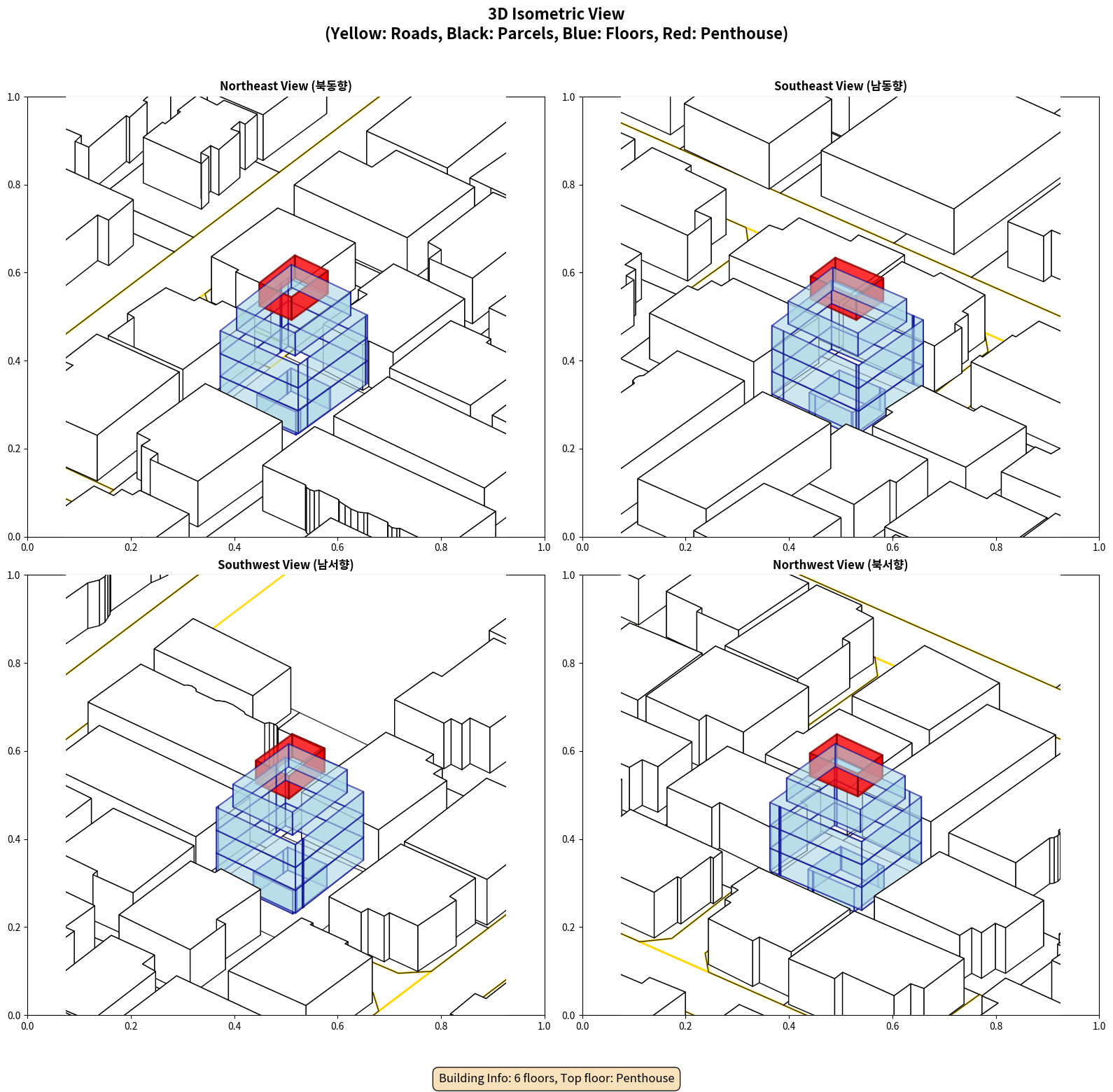 3D Isometric View
(Yellow: Roads, Black: Parcels, Blue: Floors, Red: Penthouse)

Northeast View (북동향)

1.0
0.8
0.6
0.4
0.2
0.0
0.0 0.2 0.4 0.6 0.8 1.0

Southeast View (남동향)

1.0
0.8
0.6
0.4
0.2
0.0
0.0 0.2 0.4 0.6 0.8 1.0

Southwest View (남서향)

1.0
0.8
0.6
0.4
0.2
0.0
0.0 0.2 0.4 0.6 0.8 1.0

Northwest View (북서향)

1.0
0.8
0.6
0.4
0.2
0.0
0.0 0.2 0.4 0.6 0.8 1.0

Building Info: 6 floors, Top floor: Penthouse