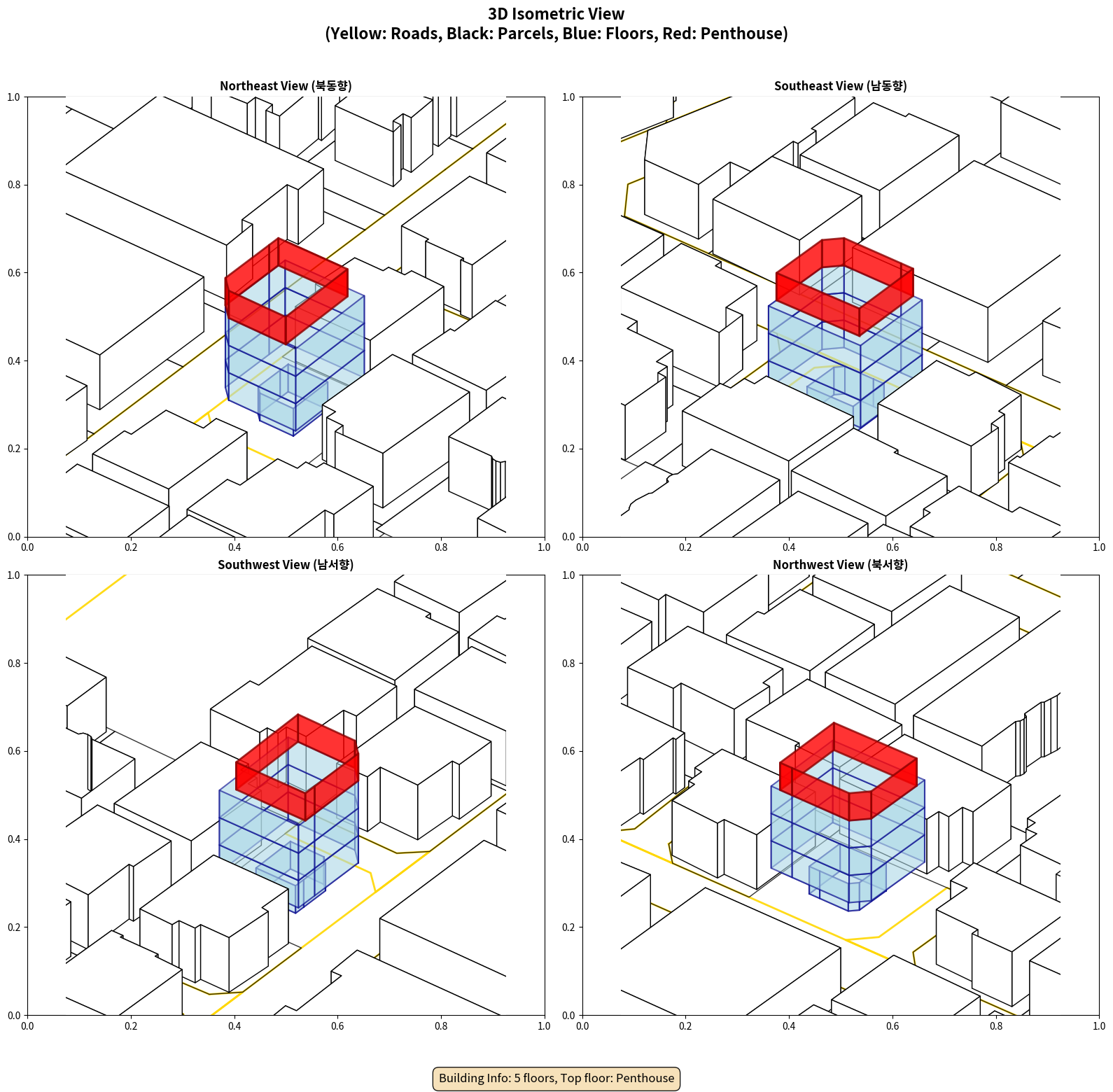 3D Isometric View
(Yellow: Roads, Black: Parcels, Blue: Floors, Red: Penthouse)

Northeast View (북동향)

1.0
0.8
0.6
0.4
0.2
0.0
0.0 0.2 0.4 0.6 0.8 1.0

Southeast View (남동향)

1.0
0.8
0.6
0.4
0.2
0.0
0.0 0.2 0.4 0.6 0.8 1.0

Southwest View (남서향)

1.0
0.8
0.6
0.4
0.2
0.0
0.0 0.2 0.4 0.6 0.8 1.0

Northwest View (북서향)

1.0
0.8
0.6
0.4
0.2
0.0
0.0 0.2 0.4 0.6 0.8 1.0

Building Info: 5 floors, Top floor: Penthouse