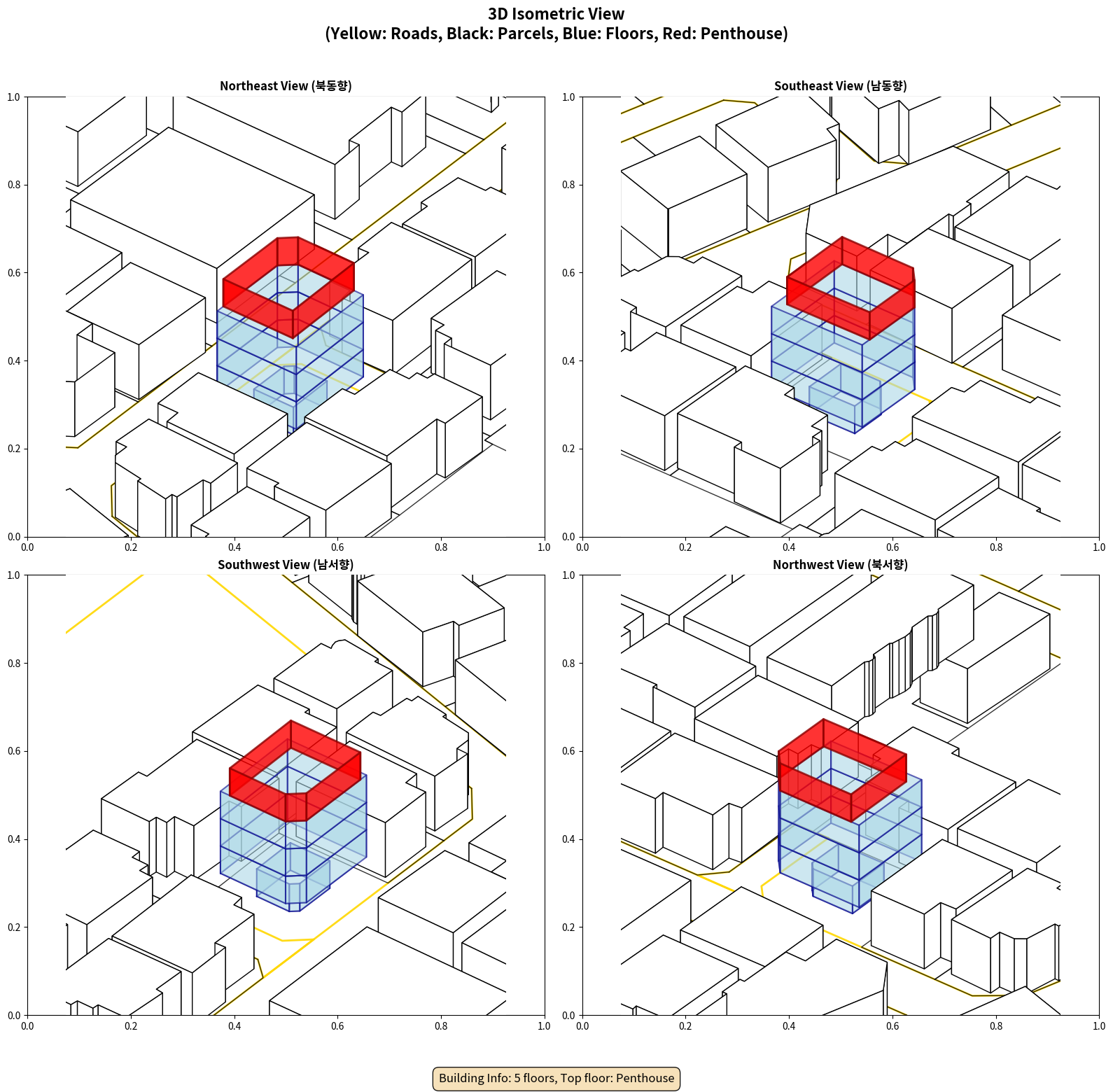 3D Isometric View
(Yellow: Roads, Black: Parcels, Blue: Floors, Red: Penthouse)

Northeast View (북동향)

1.0
0.8
0.6
0.4
0.2
0.0
0.0 0.2 0.4 0.6 0.8 1.0

Southeast View (남동향)

1.0
0.8
0.6
0.4
0.2
0.0
0.0 0.2 0.4 0.6 0.8 1.0

Southwest View (남서향)

1.0
0.8
0.6
0.4
0.2
0.0
0.0 0.2 0.4 0.6 0.8 1.0

Northwest View (북서향)

1.0
0.8
0.6
0.4
0.2
0.0
0.0 0.2 0.4 0.6 0.8 1.0

Building Info: 5 floors, Top floor: Penthouse