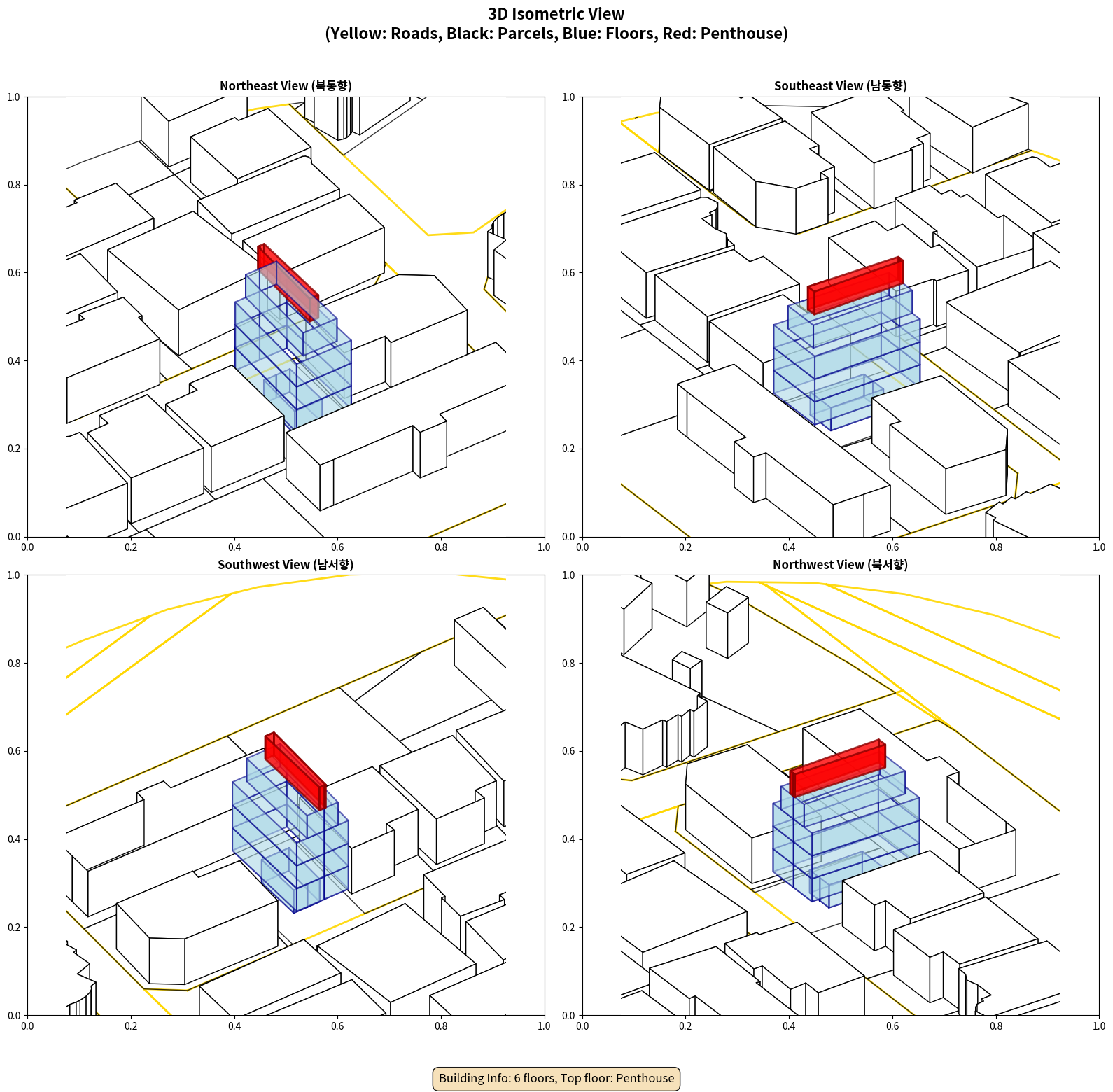 3D Isometric View
(Yellow: Roads, Black: Parcels, Blue: Floors, Red: Penthouse)

Northeast View (북동향)

1.0
0.8
0.6
0.4
0.2
0.0
0.0 0.2 0.4 0.6 0.8 1.0

Southeast View (남동향)

1.0
0.8
0.6
0.4
0.2
0.0
0.0 0.2 0.4 0.6 0.8 1.0

Southwest View (남서향)

1.0
0.8
0.6
0.4
0.2
0.0
0.0 0.2 0.4 0.6 0.8 1.0

Northwest View (북서향)

1.0
0.8
0.6
0.4
0.2
0.0
0.0 0.2 0.4 0.6 0.8 1.0

Building Info: 6 floors, Top floor: Penthouse