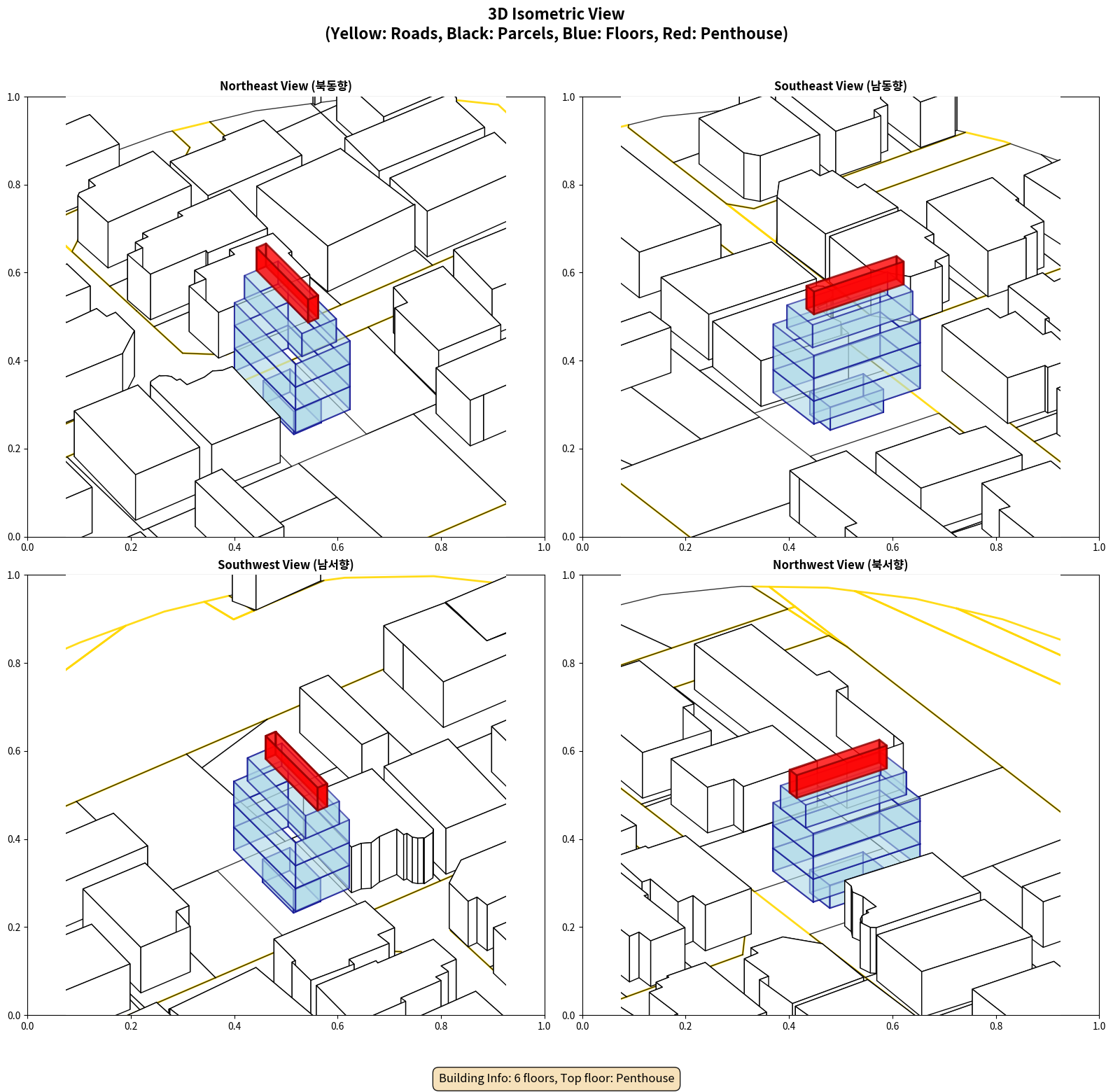 3D Isometric View
(Yellow: Roads, Black: Parcels, Blue: Floors, Red: Penthouse)

Northeast View (북동향)

1.0
0.8
0.6
0.4
0.2
0.0
0.0 0.2 0.4 0.6 0.8 1.0

Southeast View (남동향)

1.0
0.8
0.6
0.4
0.2
0.0
0.0 0.2 0.4 0.6 0.8 1.0

Southwest View (남서향)

1.0
0.8
0.6
0.4
0.2
0.0
0.0 0.2 0.4 0.6 0.8 1.0

Northwest View (북서향)

1.0
0.8
0.6
0.4
0.2
0.0
0.0 0.2 0.4 0.6 0.8 1.0

Building Info: 6 floors, Top floor: Penthouse