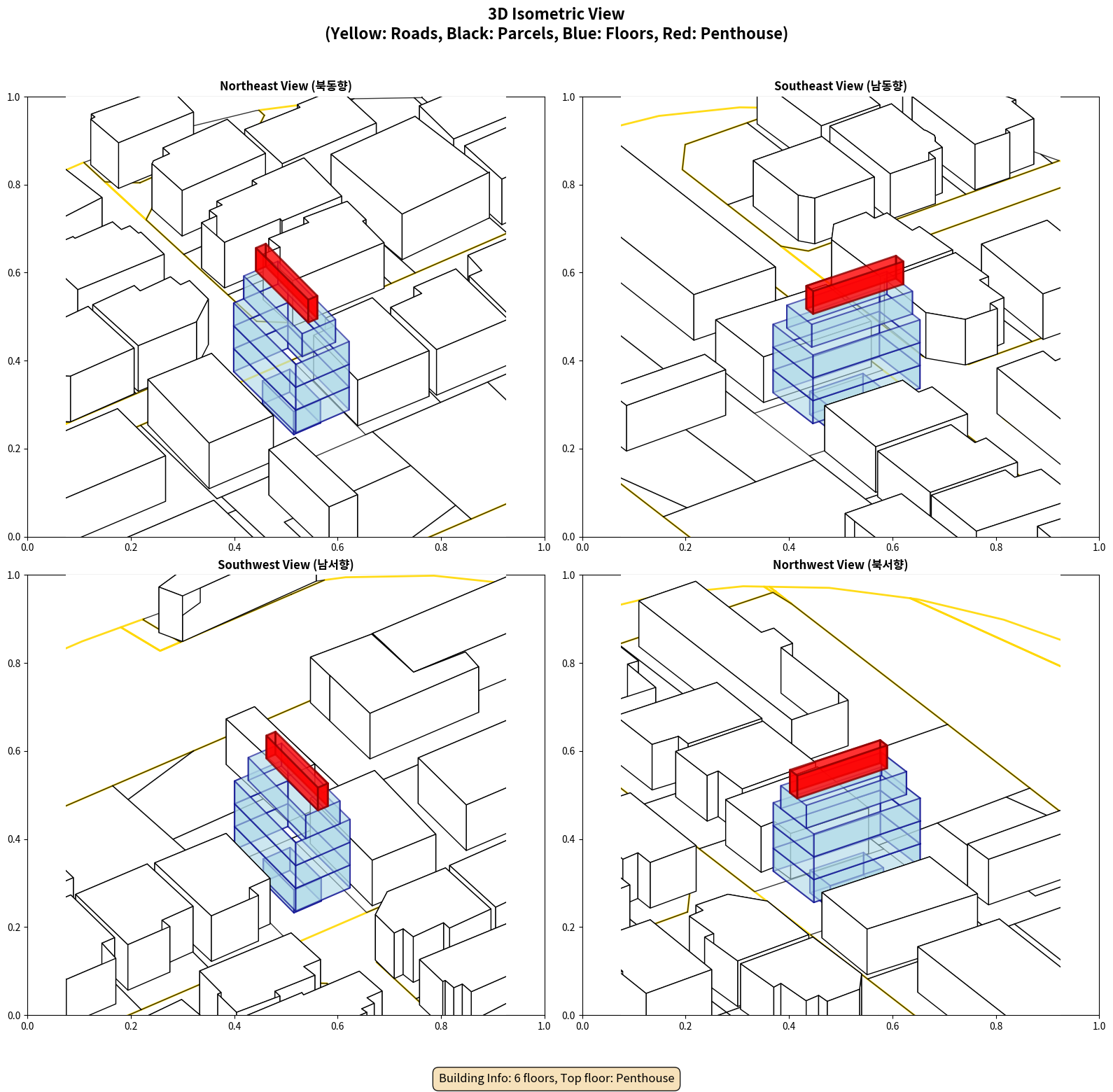 3D Isometric View
(Yellow: Roads, Black: Parcels, Blue: Floors, Red: Penthouse)

Northeast View (북동향)

1.0
0.8
0.6
0.4
0.2
0.0
0.0 0.2 0.4 0.6 0.8 1.0

Southeast View (남동향)

1.0
0.8
0.6
0.4
0.2
0.0
0.0 0.2 0.4 0.6 0.8 1.0

Southwest View (남서향)

1.0
0.8
0.6
0.4
0.2
0.0
0.0 0.2 0.4 0.6 0.8 1.0

Northwest View (북서향)

1.0
0.8
0.6
0.4
0.2
0.0
0.0 0.2 0.4 0.6 0.8 1.0

Building Info: 6 floors, Top floor: Penthouse