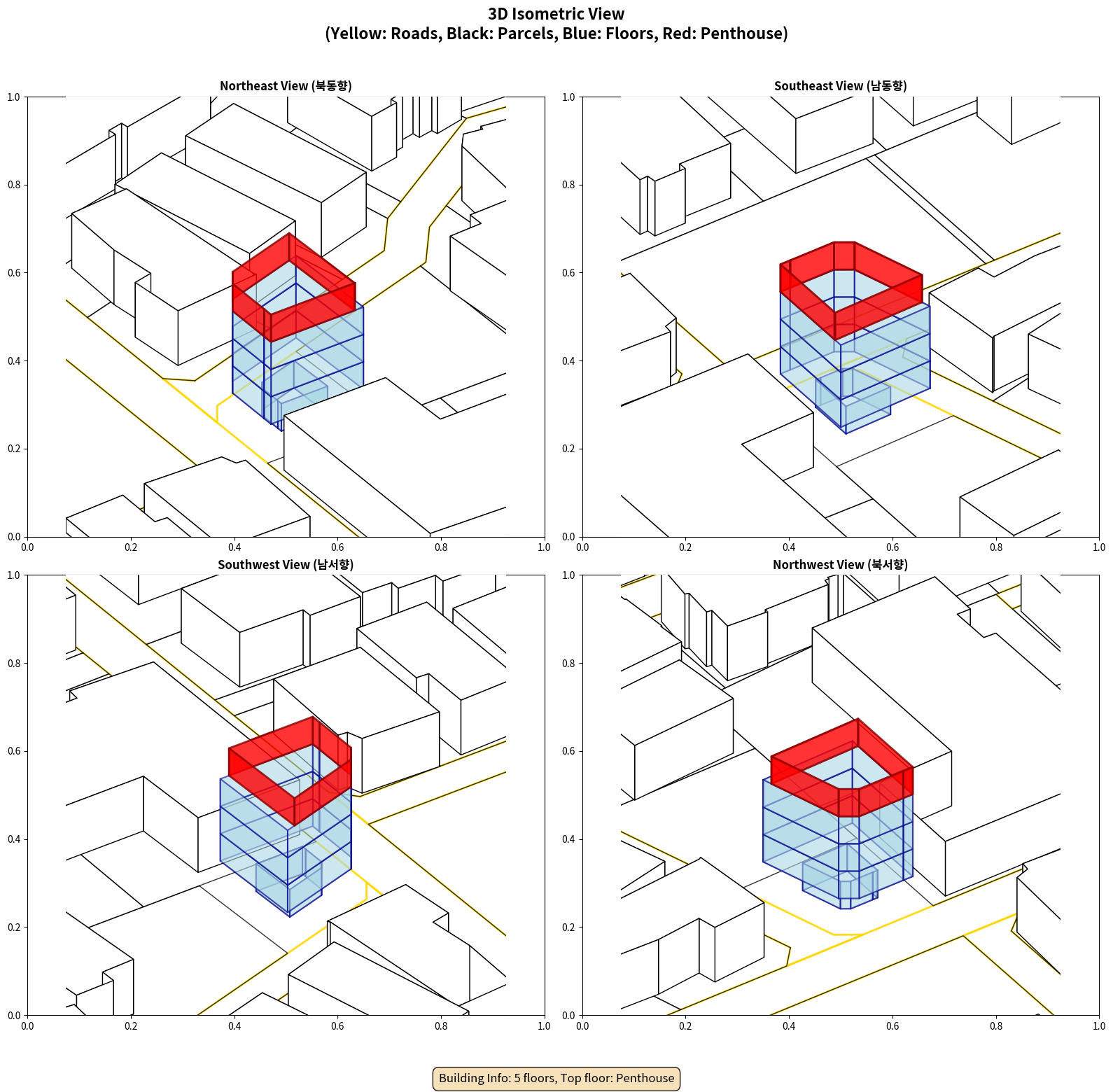 3D Isometric View
(Yellow: Roads, Black: Parcels, Blue: Floors, Red: Penthouse)

Northeast View (북동향)

1.0
0.8
0.6
0.4
0.2
0.0
0.0 0.2 0.4 0.6 0.8 1.0

Southeast View (남동향)

1.0
0.8
0.6
0.4
0.2
0.0
0.0 0.2 0.4 0.6 0.8 1.0

Southwest View (남서향)

1.0
0.8
0.6
0.4
0.2
0.0
0.0 0.2 0.4 0.6 0.8 1.0

Northwest View (북서향)

1.0
0.8
0.6
0.4
0.2
0.0
0.0 0.2 0.4 0.6 0.8 1.0

Building Info: 5 floors, Top floor: Penthouse