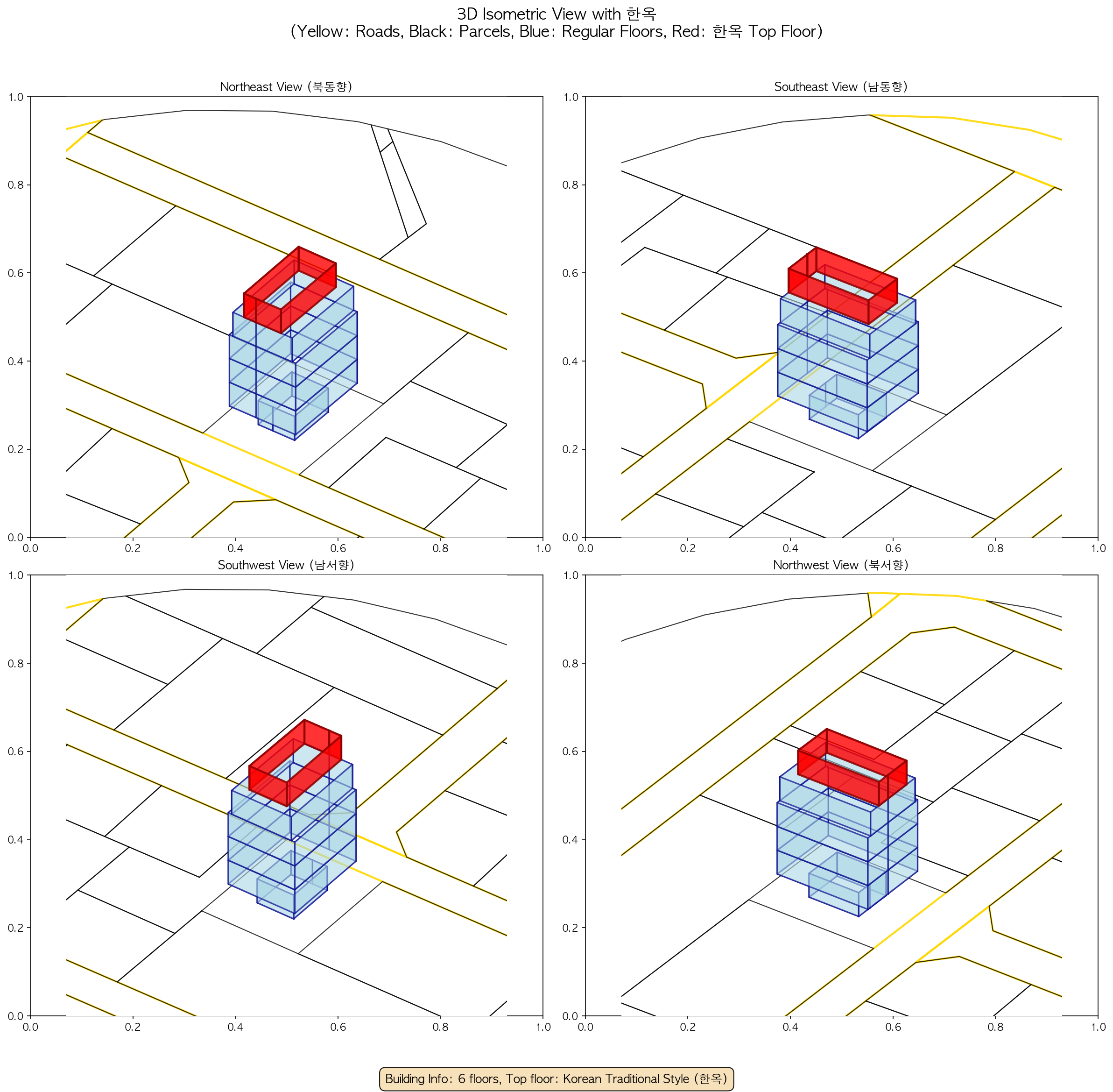 3D Isometric View with 한옥
(Yellow: Roads, Black: Parcels, Blue: Regular Floors, Red: 한옥 Top Floor)

Northeast View (북동향)

1.0
0.8
0.6
0.4
0.2
0.0
0.0 0.2 0.4 0.6 0.8 1.0

Southeast View (남동향)

1.0
0.8
0.6
0.4
0.2
0.0
0.0 0.2 0.4 0.6 0.8 1.0

Southwest View (남서향)

1.0
0.8
0.6
0.4
0.2
0.0
0.0 0.2 0.4 0.6 0.8 1.0

Northwest View (북서향)

1.0
0.8
0.6
0.4
0.2
0.0
0.0 0.2 0.4 0.6 0.8 1.0

Building Info: 6 floors, Top floor: Korean Traditional Style (한옥)