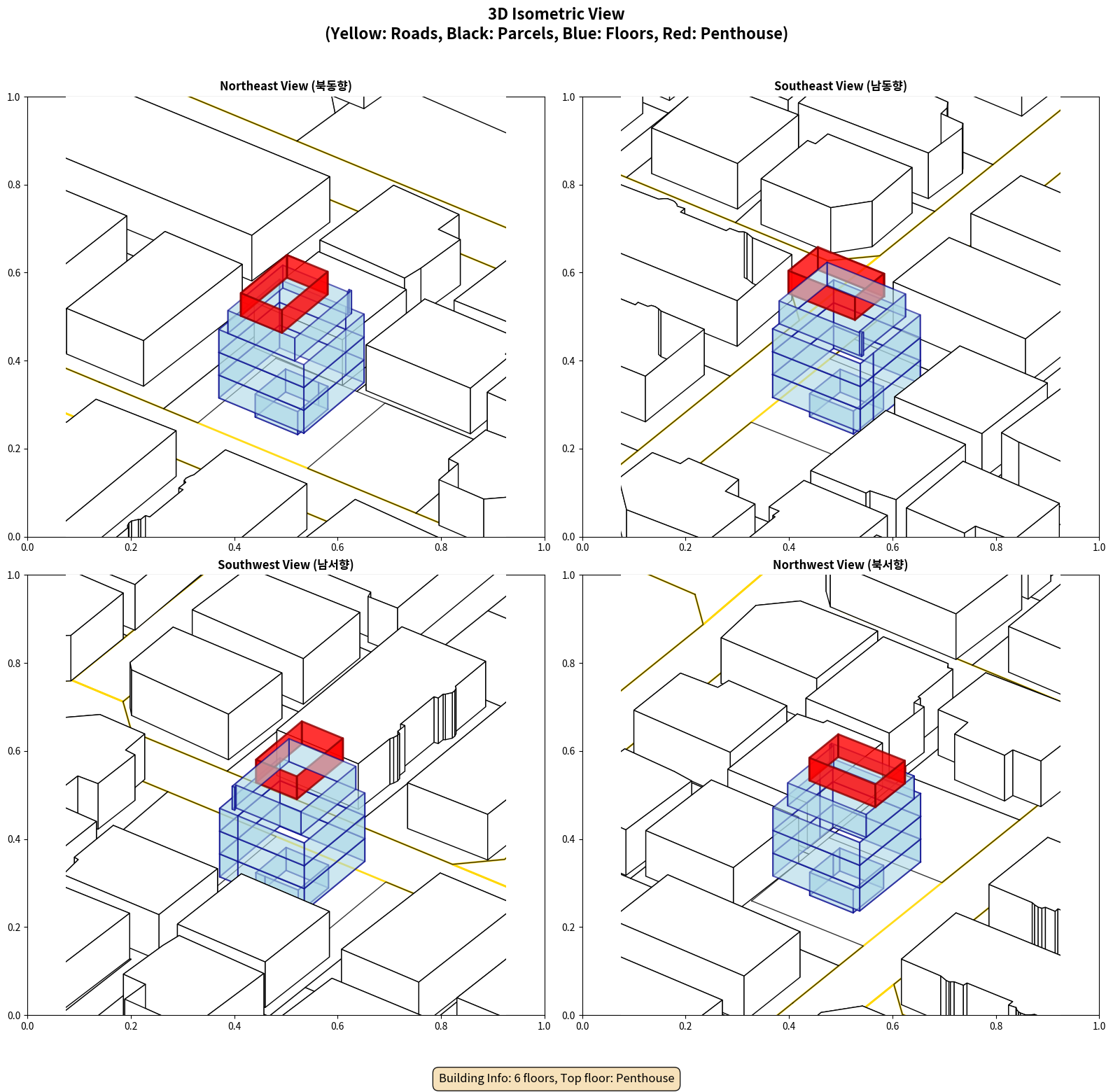 3D Isometric View
(Yellow: Roads, Black: Parcels, Blue: Floors, Red: Penthouse)

Northeast View (북동향)

1.0
0.8
0.6
0.4
0.2
0.0
0.0 0.2 0.4 0.6 0.8 1.0

Southeast View (남동향)

1.0
0.8
0.6
0.4
0.2
0.0
0.0 0.2 0.4 0.6 0.8 1.0

Southwest View (남서향)

1.0
0.8
0.6
0.4
0.2
0.0
0.0 0.2 0.4 0.6 0.8 1.0

Northwest View (북서향)

1.0
0.8
0.6
0.4
0.2
0.0
0.0 0.2 0.4 0.6 0.8 1.0

Building Info: 6 floors, Top floor: Penthouse