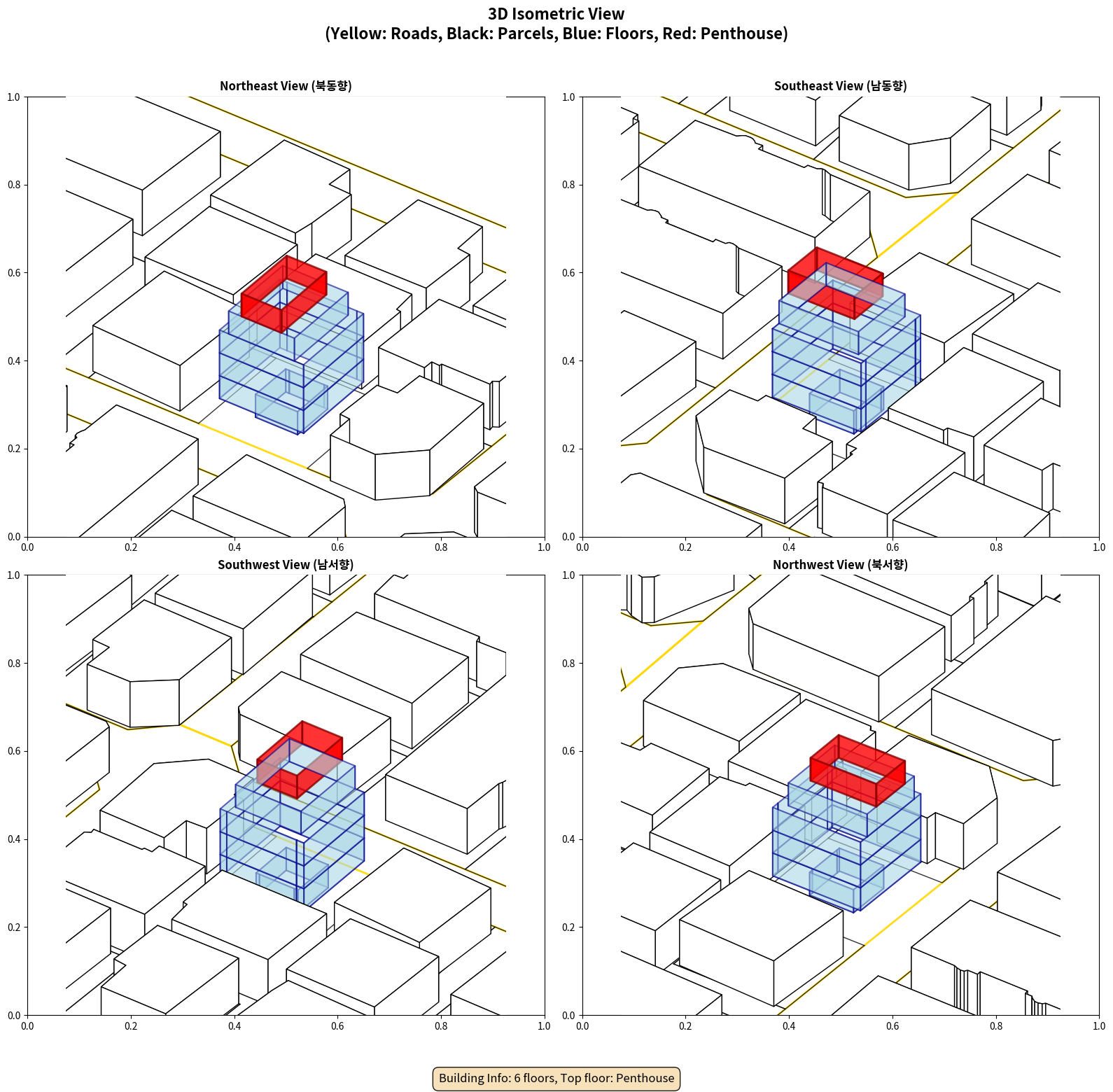 3D Isometric View
(Yellow: Roads, Black: Parcels, Blue: Floors, Red: Penthouse)

Northeast View (북동향)

1.0
0.8
0.6
0.4
0.2
0.0
0.0 0.2 0.4 0.6 0.8 1.0

Southeast View (남동향)

1.0
0.8
0.6
0.4
0.2
0.0
0.0 0.2 0.4 0.6 0.8 1.0

Southwest View (남서향)

1.0
0.8
0.6
0.4
0.2
0.0
0.0 0.2 0.4 0.6 0.8 1.0

Northwest View (북서향)

1.0
0.8
0.6
0.4
0.2
0.0
0.0 0.2 0.4 0.6 0.8 1.0

Building Info: 6 floors, Top floor: Penthouse