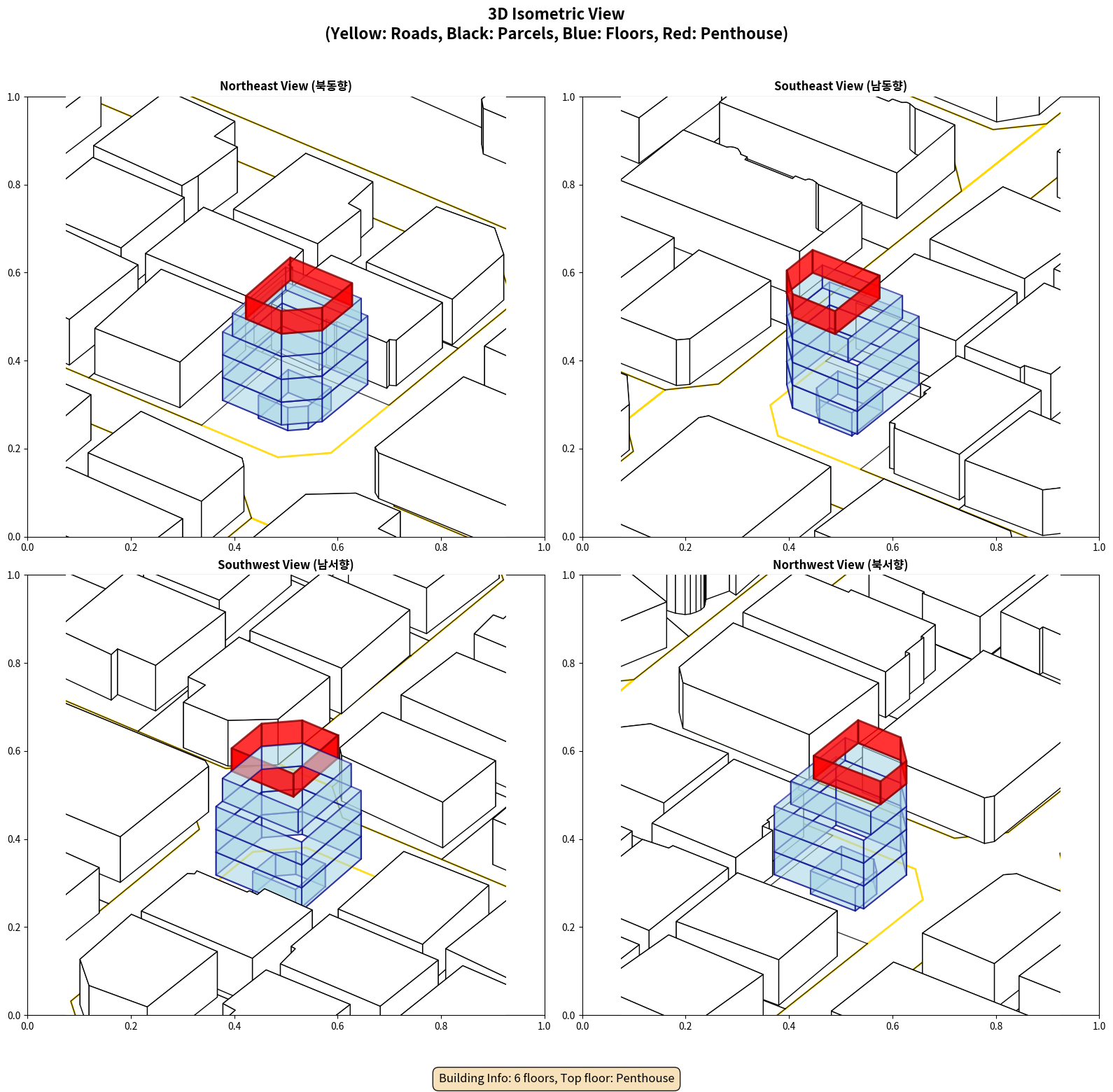 3D Isometric View
(Yellow: Roads, Black: Parcels, Blue: Floors, Red: Penthouse)

Northeast View (북동향)

1.0
0.8
0.6
0.4
0.2
0.0
0.0 0.2 0.4 0.6 0.8 1.0

Southeast View (남동향)

1.0
0.8
0.6
0.4
0.2
0.0
0.0 0.2 0.4 0.6 0.8 1.0

Southwest View (남서향)

1.0
0.8
0.6
0.4
0.2
0.0
0.0 0.2 0.4 0.6 0.8 1.0

Northwest View (북서향)

1.0
0.8
0.6
0.4
0.2
0.0
0.0 0.2 0.4 0.6 0.8 1.0

Building Info: 6 floors, Top floor: Penthouse