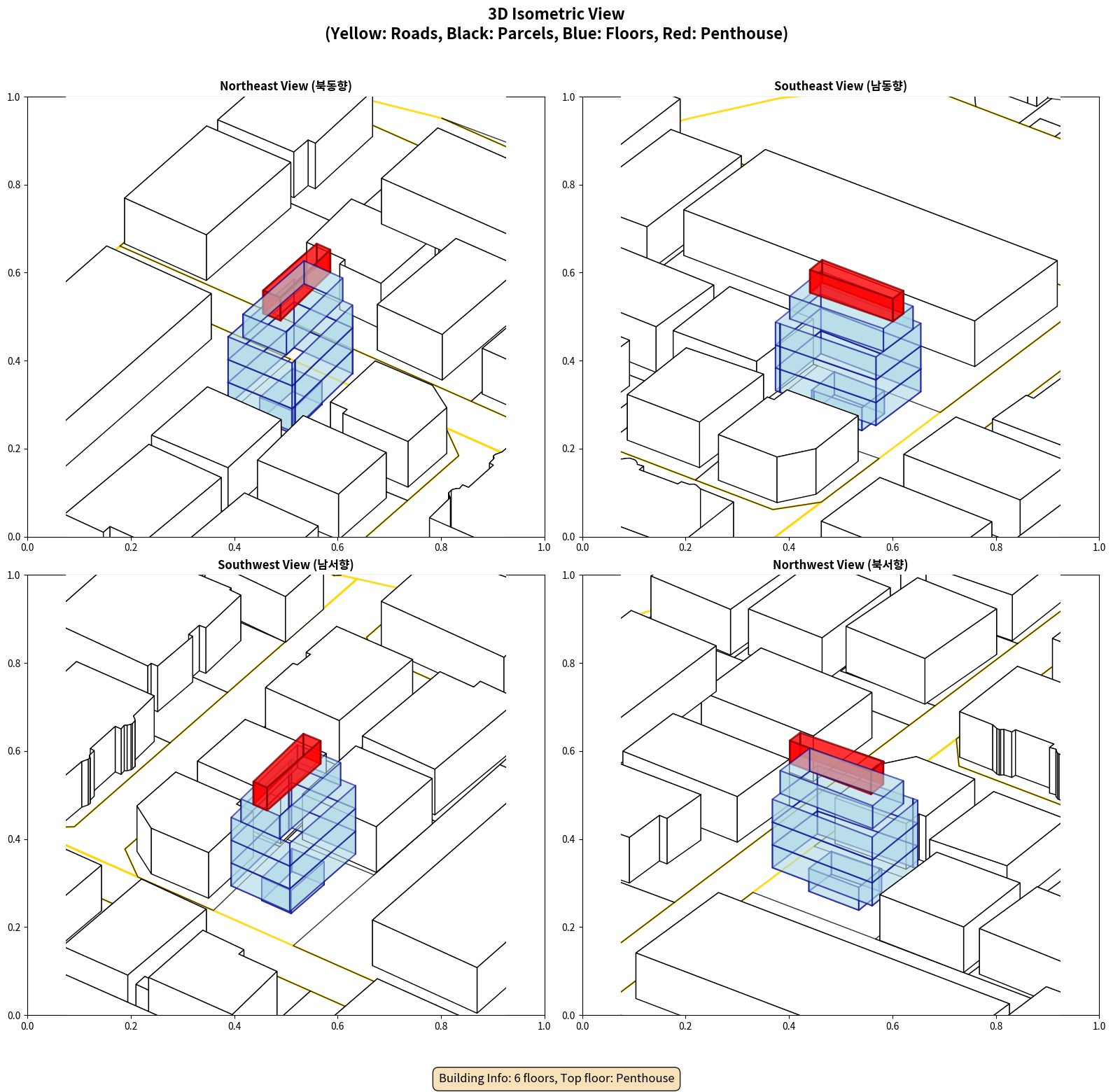 3D Isometric View
(Yellow: Roads, Black: Parcels, Blue: Floors, Red: Penthouse)

Northeast View (북동향)

1.0
0.8
0.6
0.4
0.2
0.0
0.0 0.2 0.4 0.6 0.8 1.0

Southeast View (남동향)

1.0
0.8
0.6
0.4
0.2
0.0
0.0 0.2 0.4 0.6 0.8 1.0

Southwest View (남서향)

1.0
0.8
0.6
0.4
0.2
0.0
0.0 0.2 0.4 0.6 0.8 1.0

Northwest View (북서향)

1.0
0.8
0.6
0.4
0.2
0.0
0.0 0.2 0.4 0.6 0.8 1.0

Building Info: 6 floors, Top floor: Penthouse