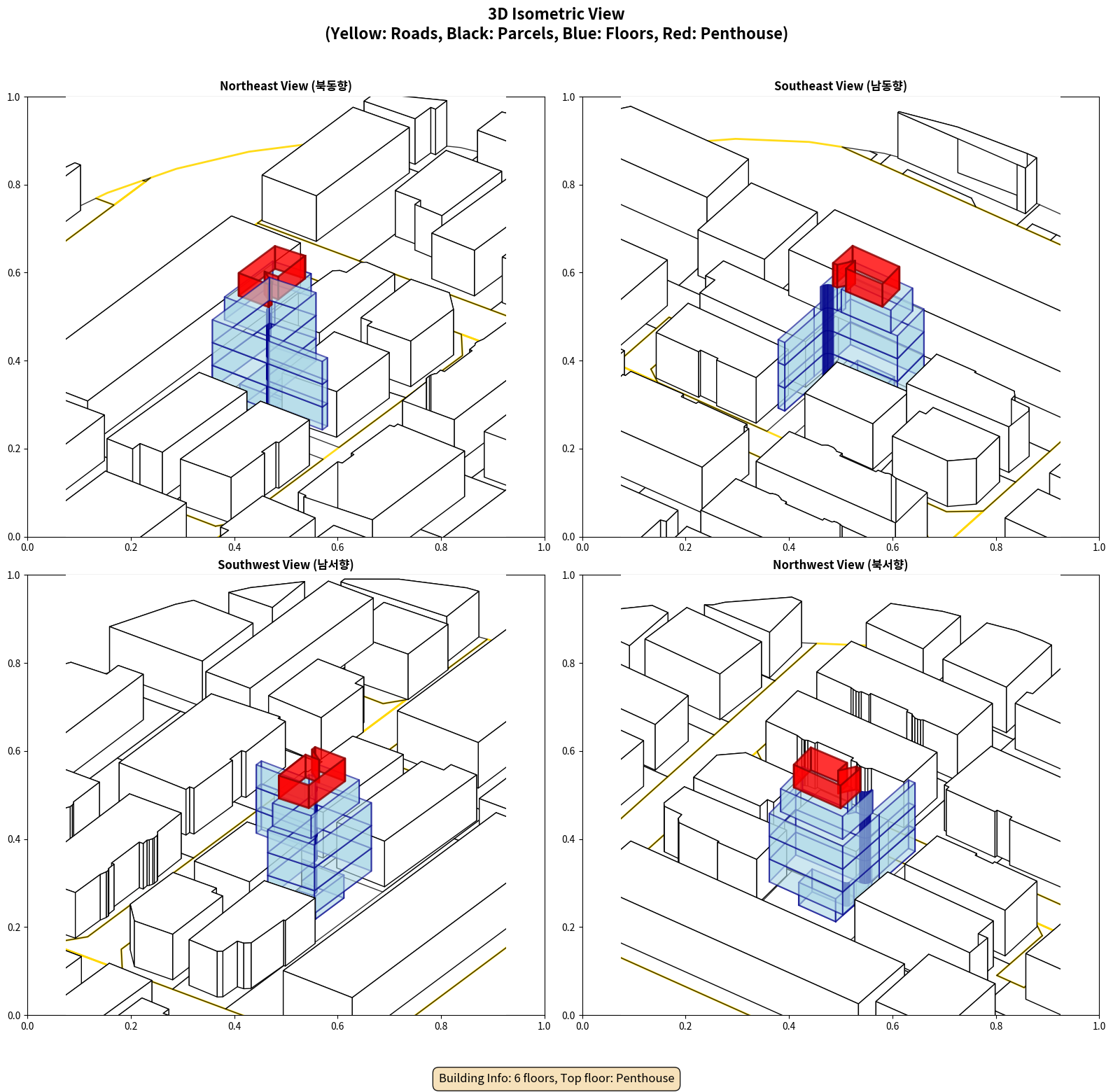 3D Isometric View
(Yellow: Roads, Black: Parcels, Blue: Floors, Red: Penthouse)

Northeast View (북동향)

1.0
0.8
0.6
0.4
0.2
0.0
0.0 0.2 0.4 0.6 0.8 1.0

Southeast View (남동향)

1.0
0.8
0.6
0.4
0.2
0.0
0.0 0.2 0.4 0.6 0.8 1.0

Southwest View (남서향)

1.0
0.8
0.6
0.4
0.2
0.0
0.0 0.2 0.4 0.6 0.8 1.0

Northwest View (북서향)

1.0
0.8
0.6
0.4
0.2
0.0
0.0 0.2 0.4 0.6 0.8 1.0

Building Info: 6 floors, Top floor: Penthouse