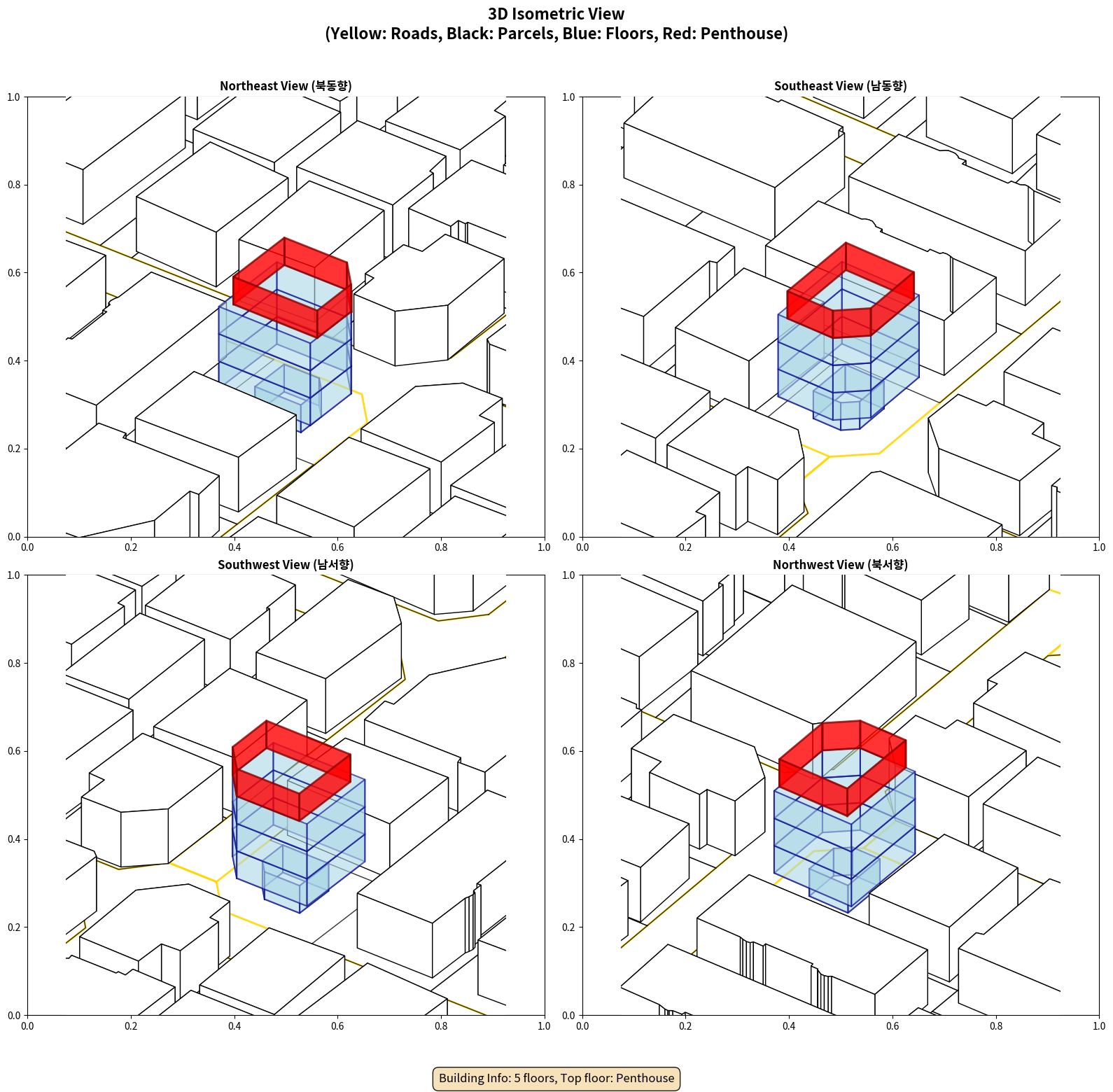 3D Isometric View
(Yellow: Roads, Black: Parcels, Blue: Floors, Red: Penthouse)

Northeast View (북동향)

1.0
0.8
0.6
0.4
0.2
0.0
0.0 0.2 0.4 0.6 0.8 1.0

Southeast View (남동향)

1.0
0.8
0.6
0.4
0.2
0.0
0.0 0.2 0.4 0.6 0.8 1.0

Southwest View (남서향)

1.0
0.8
0.6
0.4
0.2
0.0
0.0 0.2 0.4 0.6 0.8 1.0

Northwest View (북서향)

1.0
0.8
0.6
0.4
0.2
0.0
0.0 0.2 0.4 0.6 0.8 1.0

Building Info: 5 floors, Top floor: Penthouse